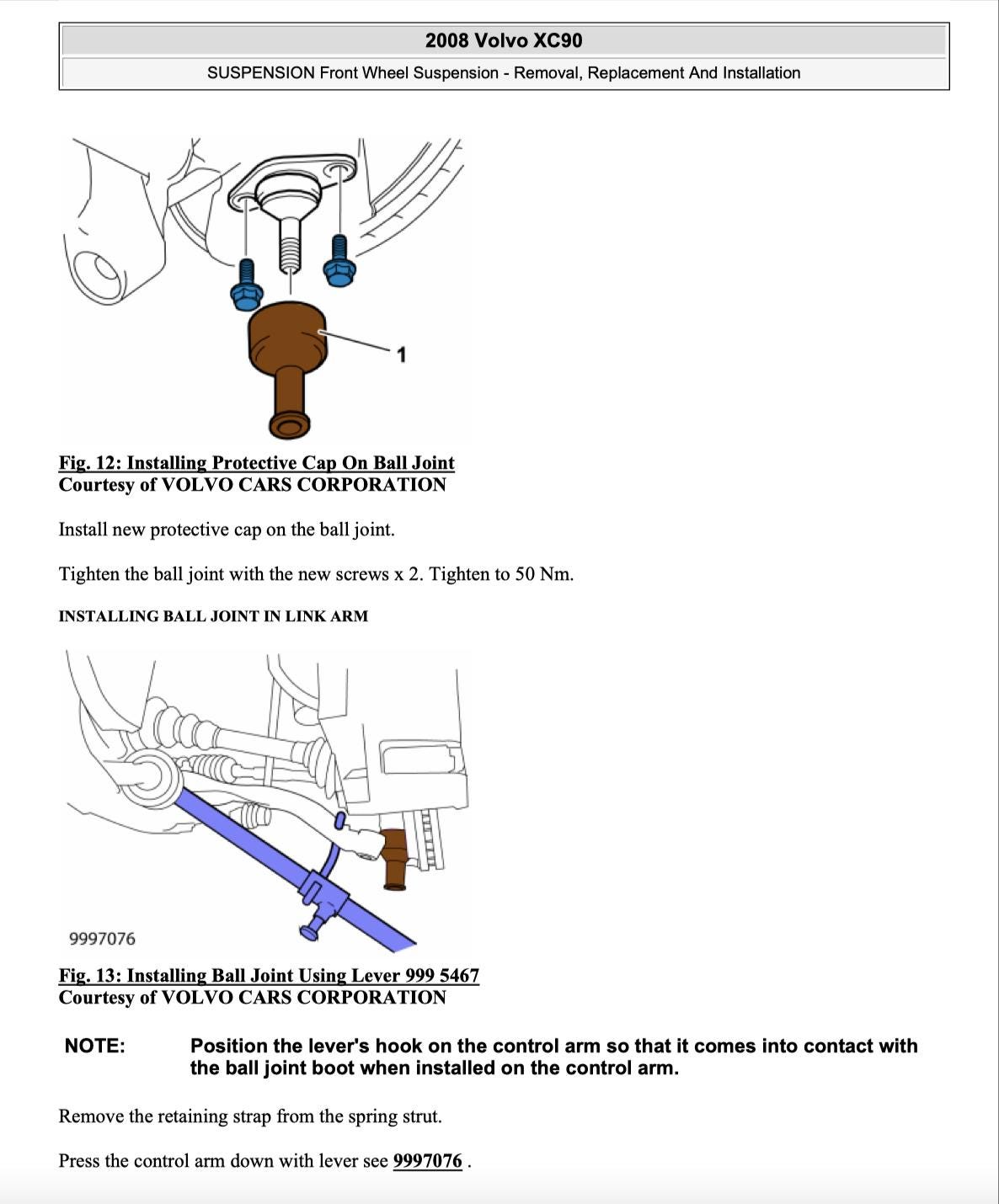 2008 Volvo XC90

SUSPENSION Front Wheel Suspension - Removal, Replacement And Installation

1

Fig. 12: Installing Protective Cap On Ball Joint
Courtesy of VOLVO CARS CORPORATION

Install new protective cap on the ball joint.

Tighten the ball joint with the new screws x 2. Tighten to 50 Nm.

INSTALLING BALL JOINT IN LINK ARM

9997076

Fig. 13: Installing Ball Joint Using Lever 999 5467
Courtesy of VOLVO CARS CORPORATION

NOTE: Position the lever's hook on the control arm so that it comes into contact with the ball joint boot when installed on the control arm.

Remove the retaining strap from the spring strut.

Press the control arm down with lever see 9997076 .