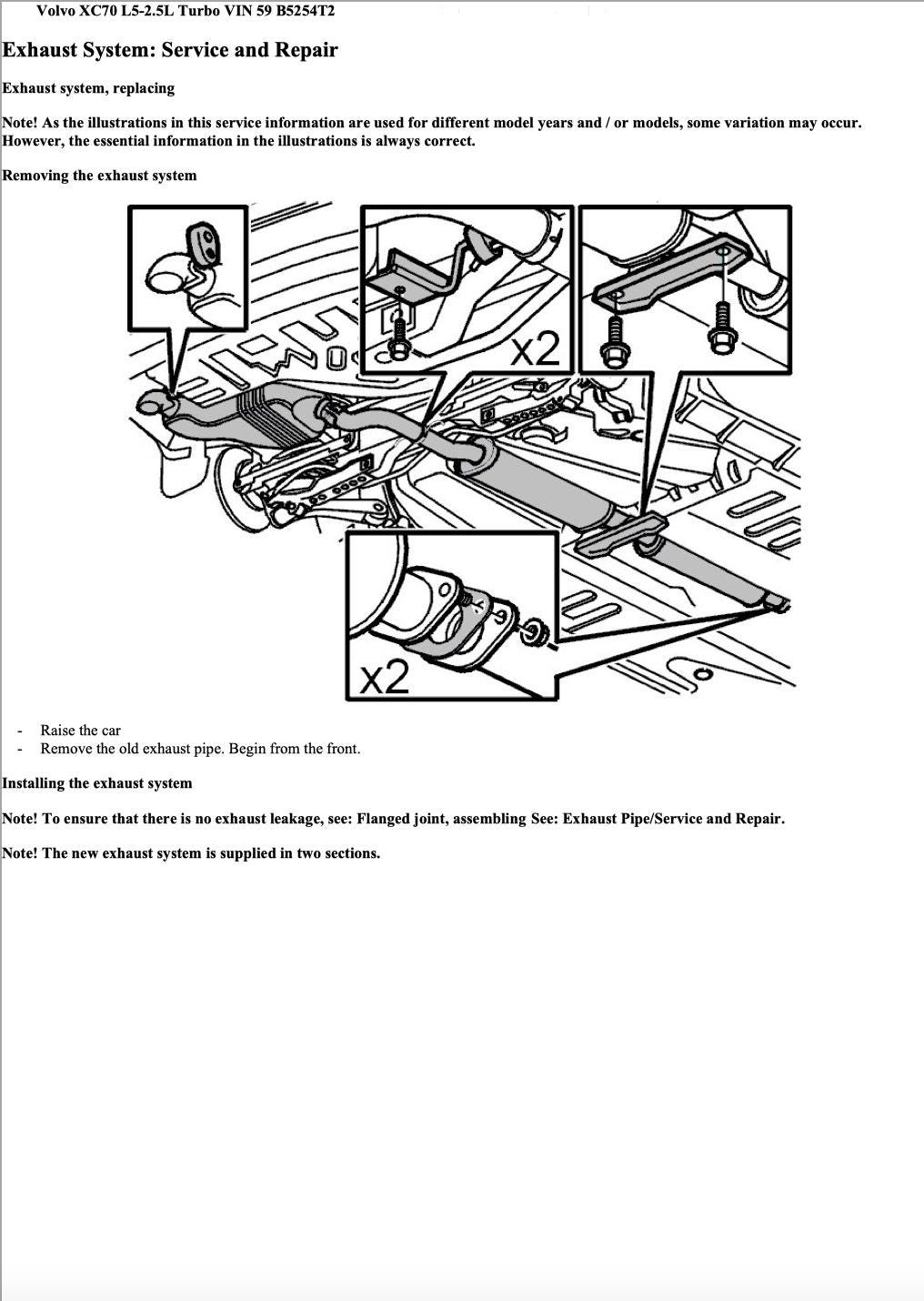 Volvo XC70 L5-2.5L Turbo VIN 59 B5254T2

Exhaust System: Service and Repair

Exhaust system, replacing

Note! As the illustrations in this service information are used for different model years and / or models, some variation may occur. However, the essential information in the illustrations is always correct.

Removing the exhaust system

x2

x2

- Raise the car
- Remove the old exhaust pipe. Begin from the front.

Installing the exhaust system

Note! To ensure that there is no exhaust leakage, see: Flanged joint, assembling See: Exhaust Pipe/Service and Repair.

Note! The new exhaust system is supplied in two sections.