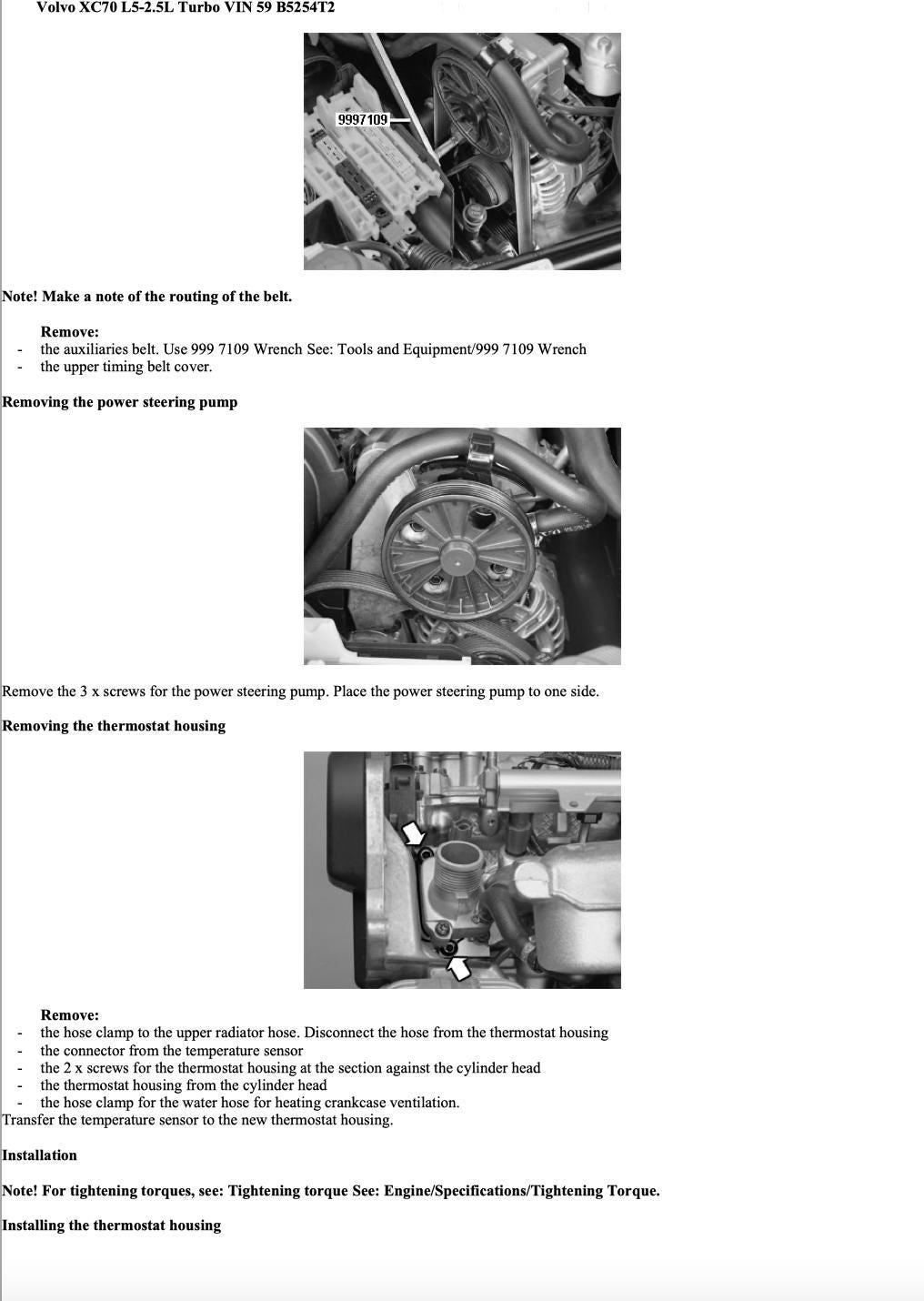 Volvo XC70 L5-2.5L Turbo VIN 59 B5254T2

9997109

Note! Make a note of the routing of the belt.

Remove:
- the auxiliaries belt. Use 999 7109 Wrench See: Tools and Equipment/999 7109 Wrench
- the upper timing belt cover.

Removing the power steering pump

Remove the 3 x screws for the power steering pump. Place the power steering pump to one side.

Removing the thermostat housing

Remove:
- the hose clamp to the upper radiator hose. Disconnect the hose from the thermostat housing
- the connector from the temperature sensor
- the 2 x screws for the thermostat housing at the section against the cylinder head
- the thermostat housing from the cylinder head
- the hose clamp for the water hose for heating crankcase ventilation.
Transfer the temperature sensor to the new thermostat housing.

Installation

Note! For tightening torques, see: Tightening torque See: Engine/Specifications/Tightening Torque.

Installing the thermostat housing