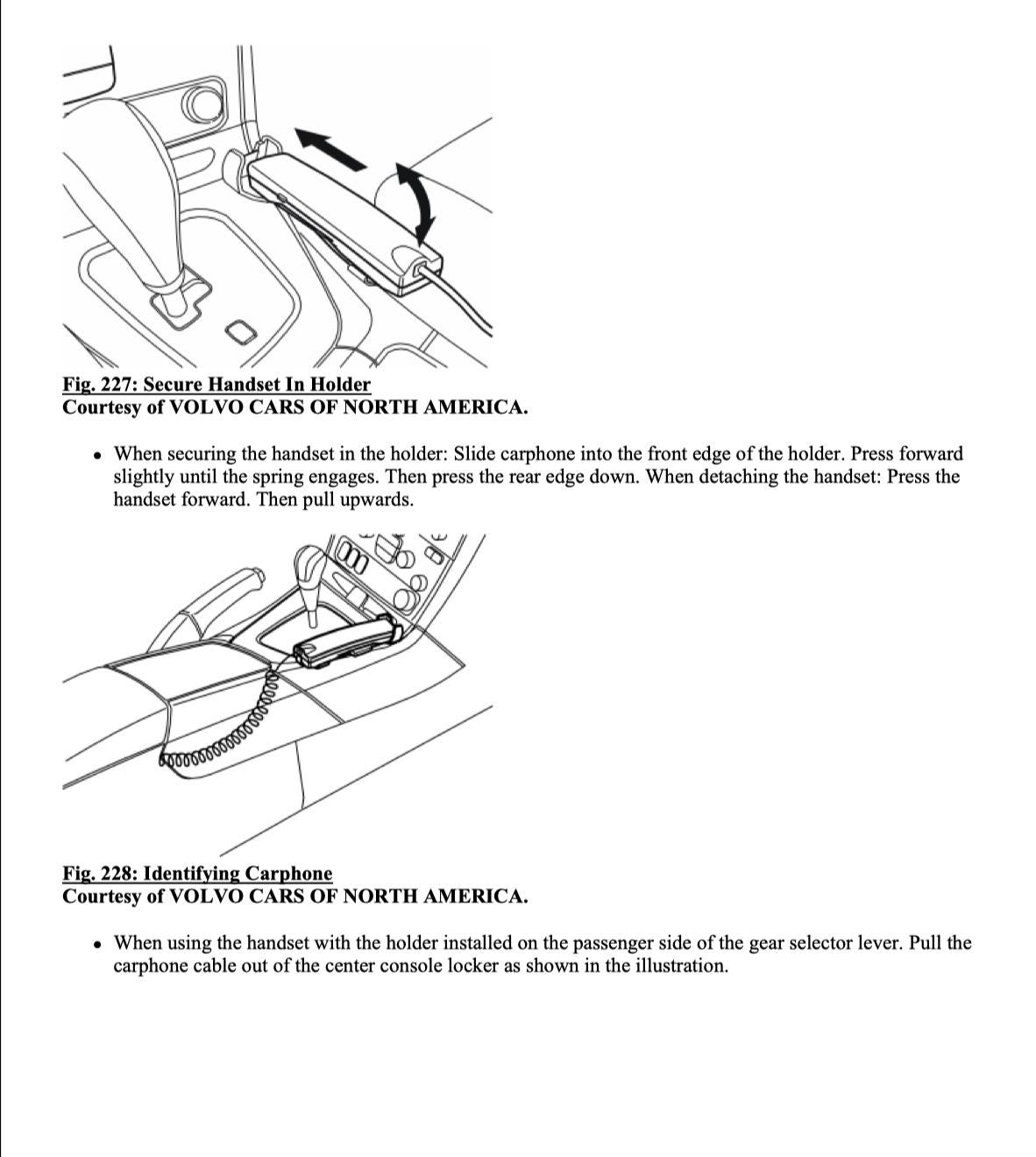 Fig. 227: Secure Handset In Holder
Courtesy of VOLVO CARS OF NORTH AMERICA.

• When securing the handset in the holder: Slide carphone into the front edge of the holder. Press forward slightly until the spring engages. Then press the rear edge down. When detaching the handset: Press the handset forward. Then pull upwards.

Fig. 228: Identifying Carphone
Courtesy of VOLVO CARS OF NORTH AMERICA.

• When using the handset with the holder installed on the passenger side of the gear selector lever. Pull the carphone cable out of the center console locker as shown in the illustration.