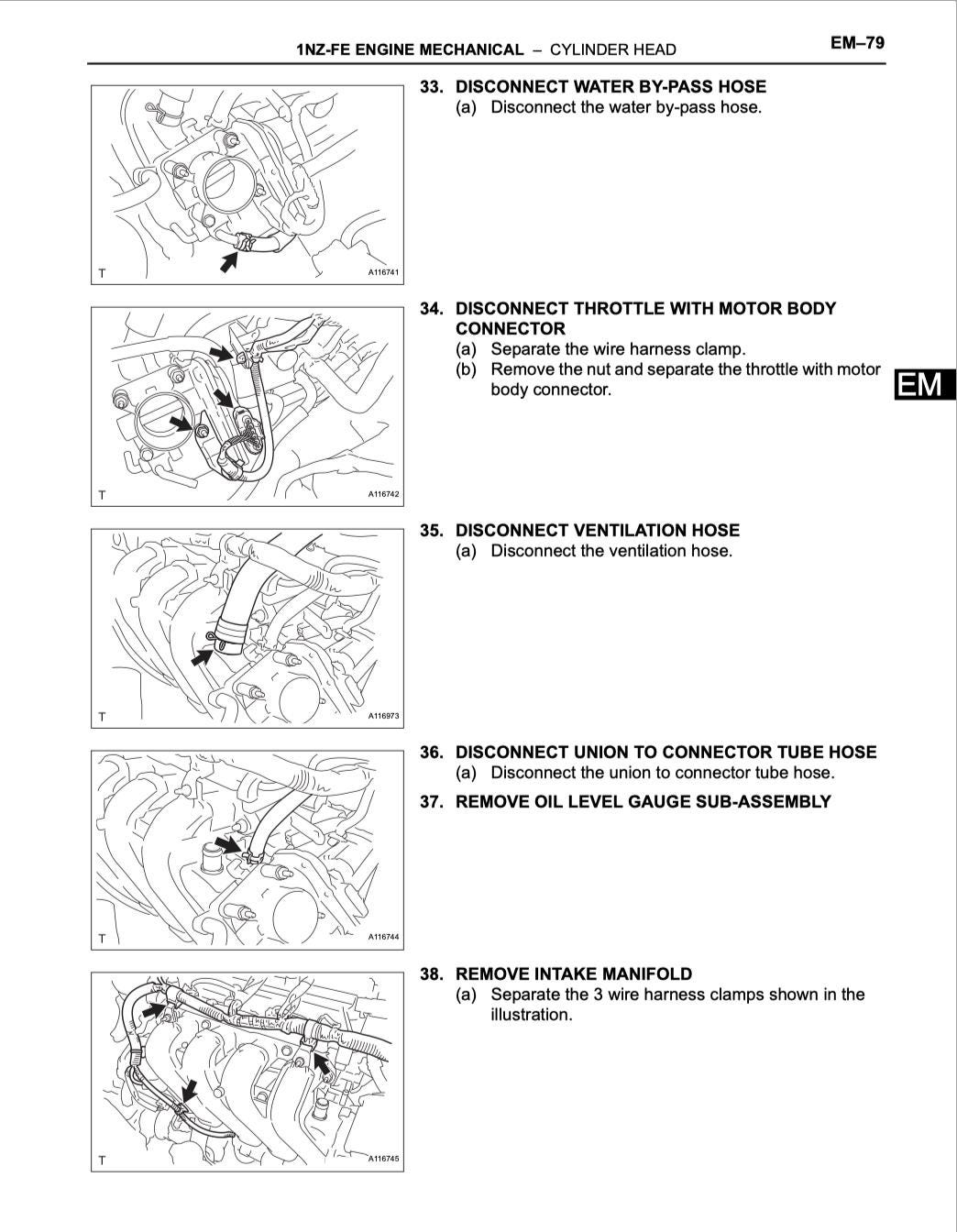 1NZ-FE ENGINE MECHANICAL – CYLINDER HEAD EM–79

T A116741

33. DISCONNECT WATER BY-PASS HOSE
(a) Disconnect the water by-pass hose.

T A116742

34. DISCONNECT THROTTLE WITH MOTOR BODY CONNECTOR
(a) Separate the wire harness clamp.
(b) Remove the nut and separate the throttle with motor body connector.

EM

T A116973

35. DISCONNECT VENTILATION HOSE
(a) Disconnect the ventilation hose.

T A116744

36. DISCONNECT UNION TO CONNECTOR TUBE HOSE
(a) Disconnect the union to connector tube hose.

37. REMOVE OIL LEVEL GAUGE SUB-ASSEMBLY

T A116745

38. REMOVE INTAKE MANIFOLD
(a) Separate the 3 wire harness clamps shown in the illustration.