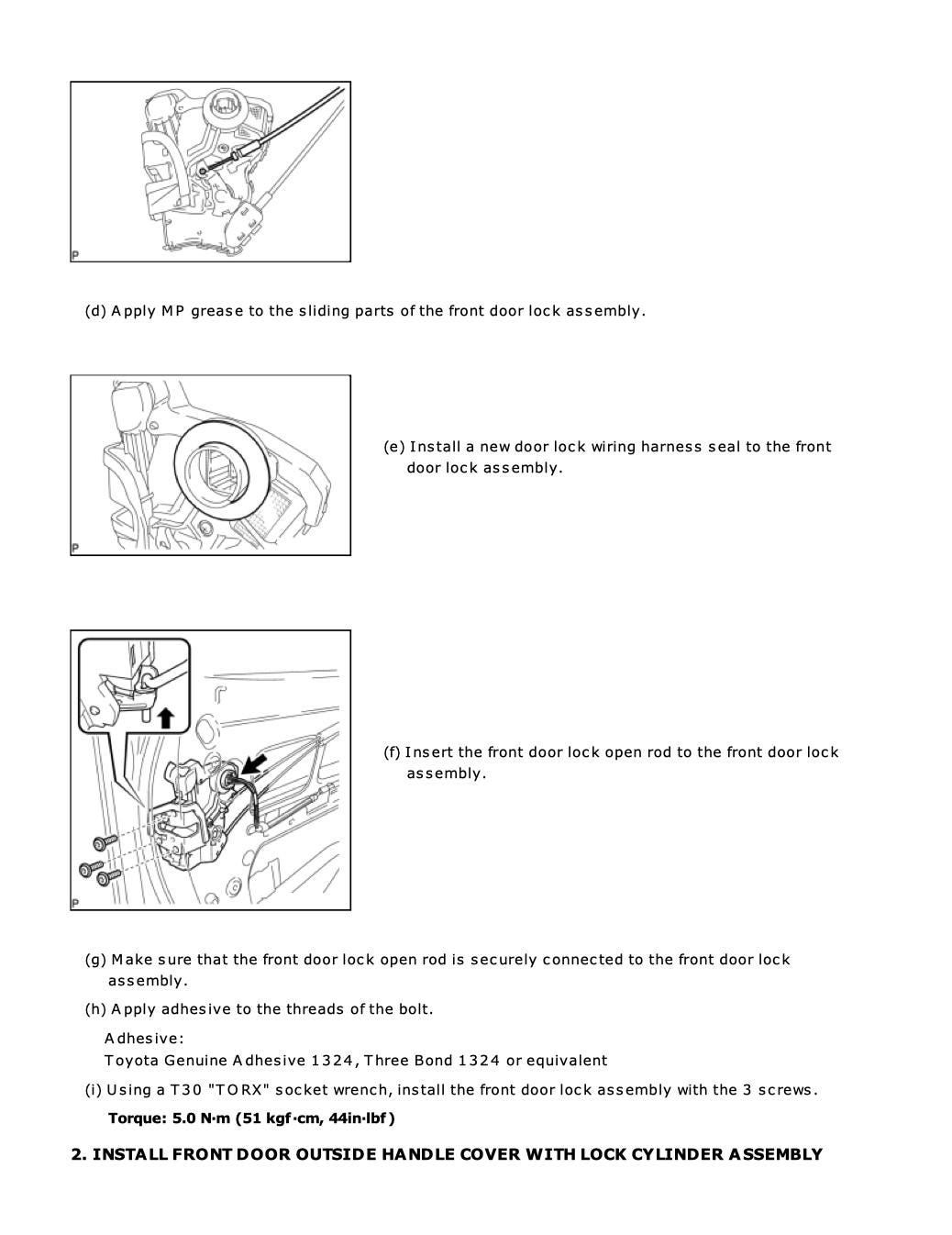 P

(d) Apply MP grease to the sliding parts of the front door lock assembly.

P

(e) Install a new door lock wiring harness seal to the front door lock assembly.

P

(f) Insert the front door lock open rod to the front door lock assembly.

(g) Make sure that the front door lock open rod is securely connected to the front door lock assembly.

(h) Apply adhesive to the threads of the bolt.

Adhesive:
Toyota Genuine Adhesive 1324, Three Bond 1324 or equivalent

(i) Using a T30 "TORX" socket wrench, install the front door lock assembly with the 3 screws.

Torque: 5.0 N·m (51 kgf·cm, 44in·lbf)

2. INSTALL FRONT DOOR OUTSIDE HANDLE COVER WITH LOCK CYLINDER ASSEMBLY