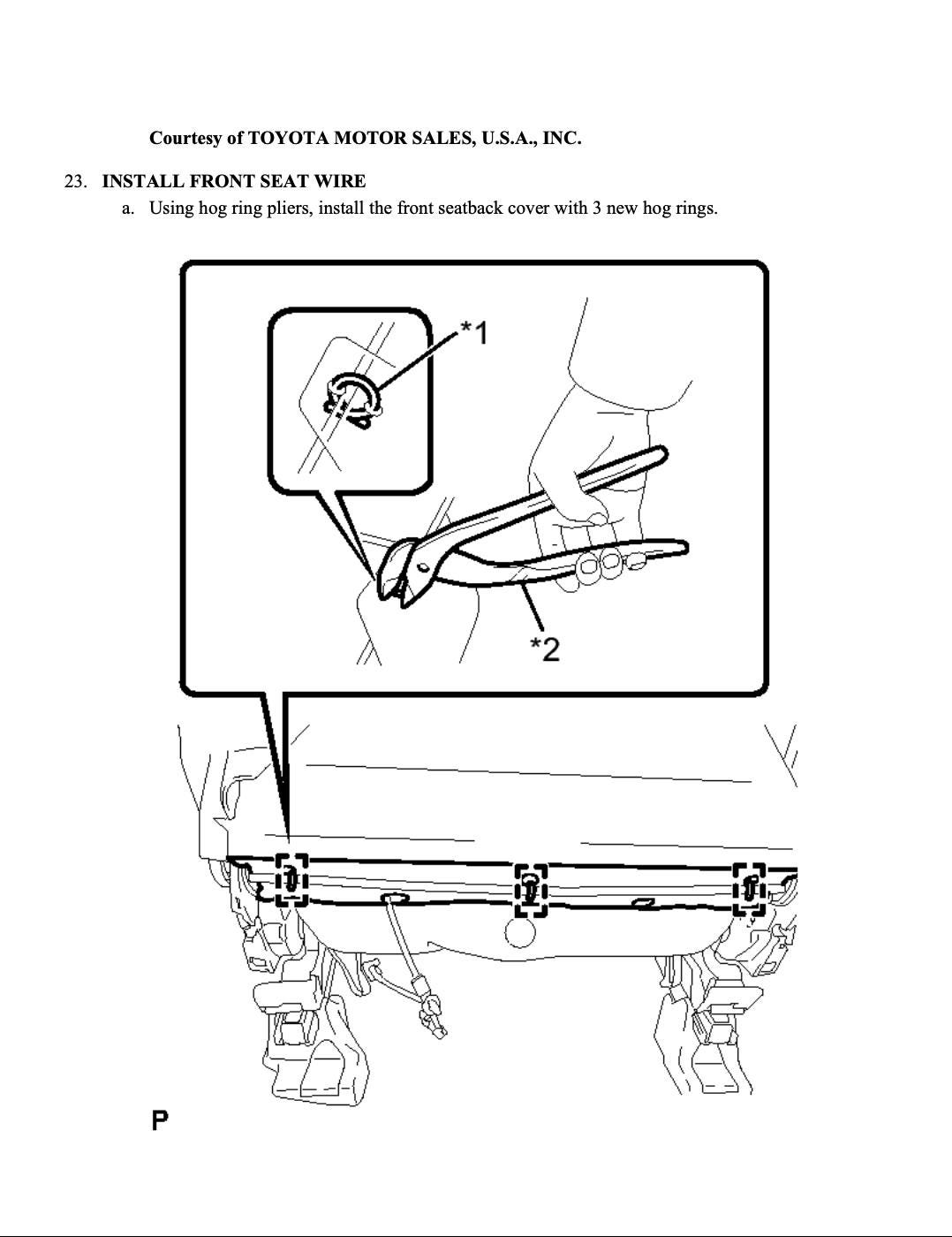 Courtesy of TOYOTA MOTOR SALES, U.S.A., INC.

23. INSTALL FRONT SEAT WIRE

a. Using hog ring pliers, install the front seatback cover with 3 new hog rings.

*1

*2

P