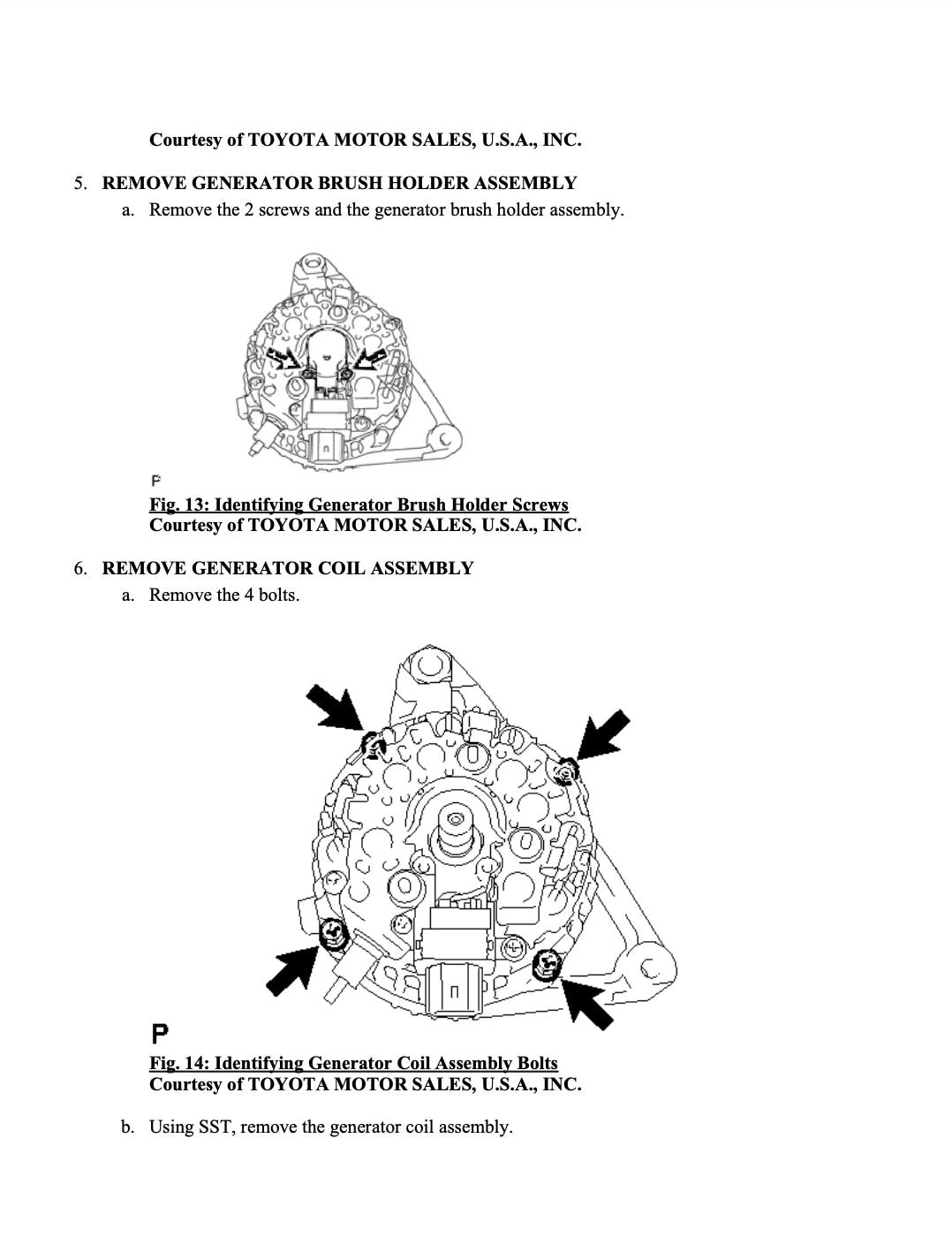 Courtesy of TOYOTA MOTOR SALES, U.S.A., INC.

5. REMOVE GENERATOR BRUSH HOLDER ASSEMBLY

a. Remove the 2 screws and the generator brush holder assembly.

P

Fig. 13: Identifying Generator Brush Holder Screws
Courtesy of TOYOTA MOTOR SALES, U.S.A., INC.

6. REMOVE GENERATOR COIL ASSEMBLY

a. Remove the 4 bolts.

P

Fig. 14: Identifying Generator Coil Assembly Bolts
Courtesy of TOYOTA MOTOR SALES, U.S.A., INC.

b. Using SST, remove the generator coil assembly.