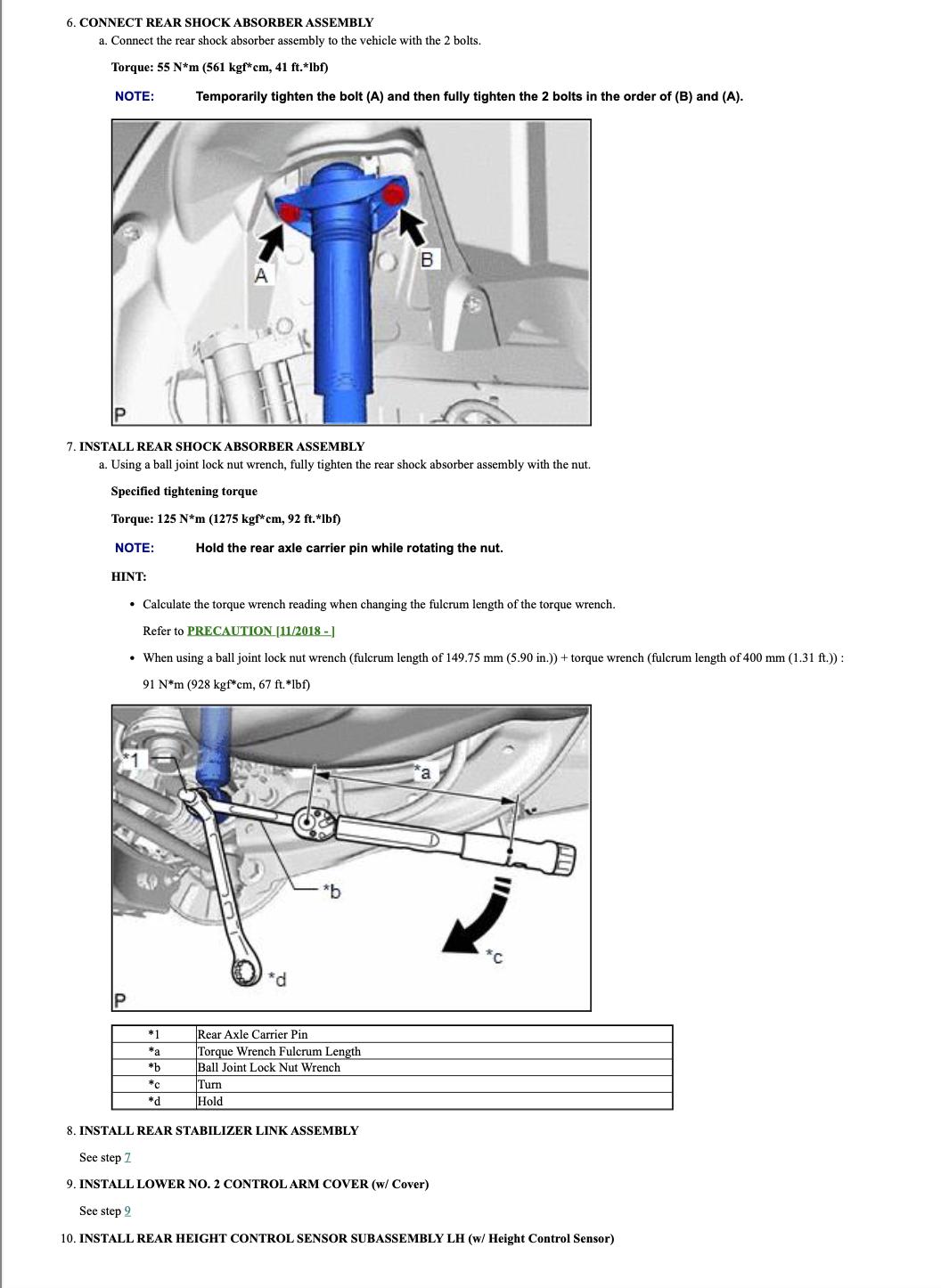 6. CONNECT REAR SHOCK ABSORBER ASSEMBLY

a. Connect the rear shock absorber assembly to the vehicle with the 2 bolts.

Torque: 55 N*m (561 kgf*cm, 41 ft.*lbf)

NOTE: Temporarily tighten the bolt (A) and then fully tighten the 2 bolts in the order of (B) and (A).

A

B

P

7. INSTALL REAR SHOCK ABSORBER ASSEMBLY

a. Using a ball joint lock nut wrench, fully tighten the rear shock absorber assembly with the nut.

Specified tightening torque

Torque: 125 N*m (1275 kgf*cm, 92 ft.*lbf)

NOTE: Hold the rear axle carrier pin while rotating the nut.

HINT:

• Calculate the torque wrench reading when changing the fulcrum length of the torque wrench.

Refer to PRECAUTION [11/2018 - ]

• When using a ball joint lock nut wrench (fulcrum length of 149.75 mm (5.90 in.)) + torque wrench (fulcrum length of 400 mm (1.31 ft.)) :

91 N*m (928 kgf*cm, 67 ft.*lbf)

*1

*a

*b

*c

*d

P

| *1 | Rear Axle Carrier Pin |
|---|---|
| *a | Torque Wrench Fulcrum Length |
| *b | Ball Joint Lock Nut Wrench |
| *c | Turn |
| *d | Hold |

8. INSTALL REAR STABILIZER LINK ASSEMBLY

See step 7

9. INSTALL LOWER NO. 2 CONTROL ARM COVER (w/ Cover)

See step 9

10. INSTALL REAR HEIGHT CONTROL SENSOR SUBASSEMBLY LH (w/ Height Control Sensor)