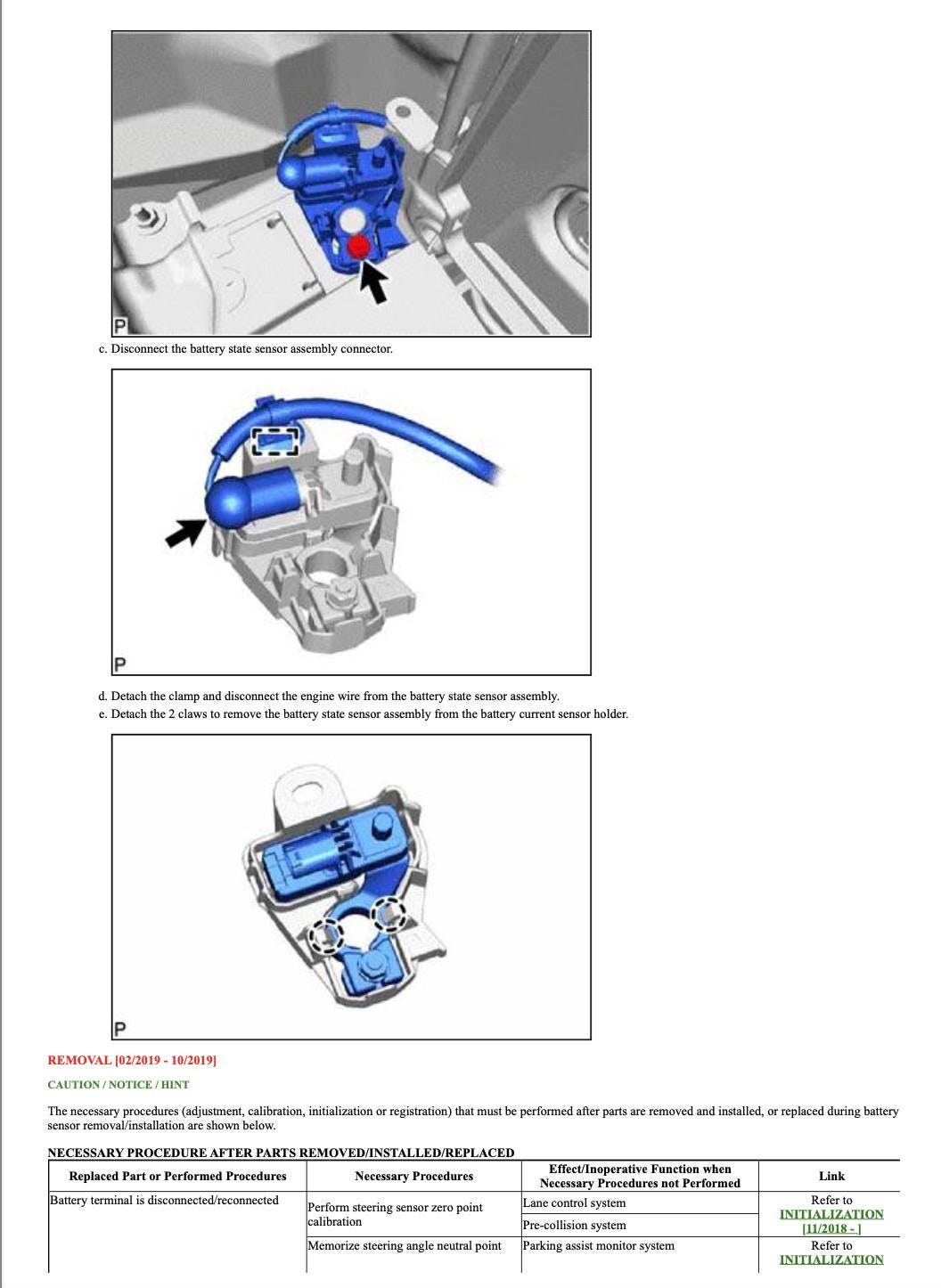 P

c. Disconnect the battery state sensor assembly connector.

P

d. Detach the clamp and disconnect the engine wire from the battery state sensor assembly.

e. Detach the 2 claws to remove the battery state sensor assembly from the battery current sensor holder.

P

REMOVAL [02/2019 - 10/2019]

CAUTION / NOTICE / HINT

The necessary procedures (adjustment, calibration, initialization or registration) that must be performed after parts are removed and installed, or replaced during battery sensor removal/installation are shown below.

NECESSARY PROCEDURE AFTER PARTS REMOVED/INSTALLED/REPLACED

| Replaced Part or Performed Procedures | Necessary Procedures | Effect/Inoperative Function when Necessary Procedures not Performed | Link |
|---|---|---|---|
| Battery terminal is disconnected/reconnected | Perform steering sensor zero point calibration | Lane control system | Refer to INITIALIZATION [11/2018 - ] |
| | | Pre-collision system | |
| | Memorize steering angle neutral point | Parking assist monitor system | Refer to INITIALIZATION |