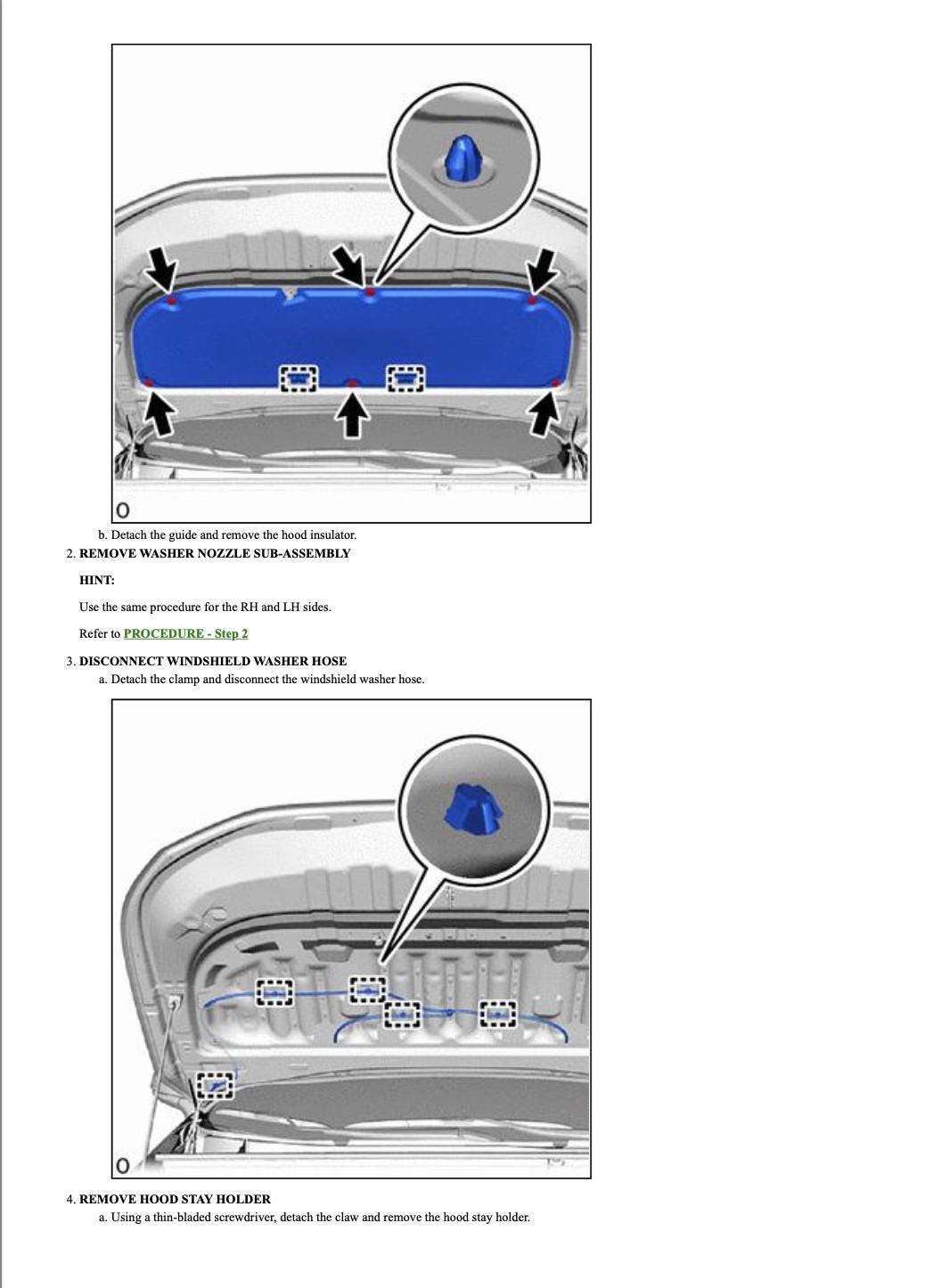 O

b. Detach the guide and remove the hood insulator.

2. REMOVE WASHER NOZZLE SUB-ASSEMBLY

HINT:

Use the same procedure for the RH and LH sides.

Refer to PROCEDURE - Step 2

3. DISCONNECT WINDSHIELD WASHER HOSE

a. Detach the clamp and disconnect the windshield washer hose.

O

4. REMOVE HOOD STAY HOLDER

a. Using a thin-bladed screwdriver, detach the claw and remove the hood stay holder.