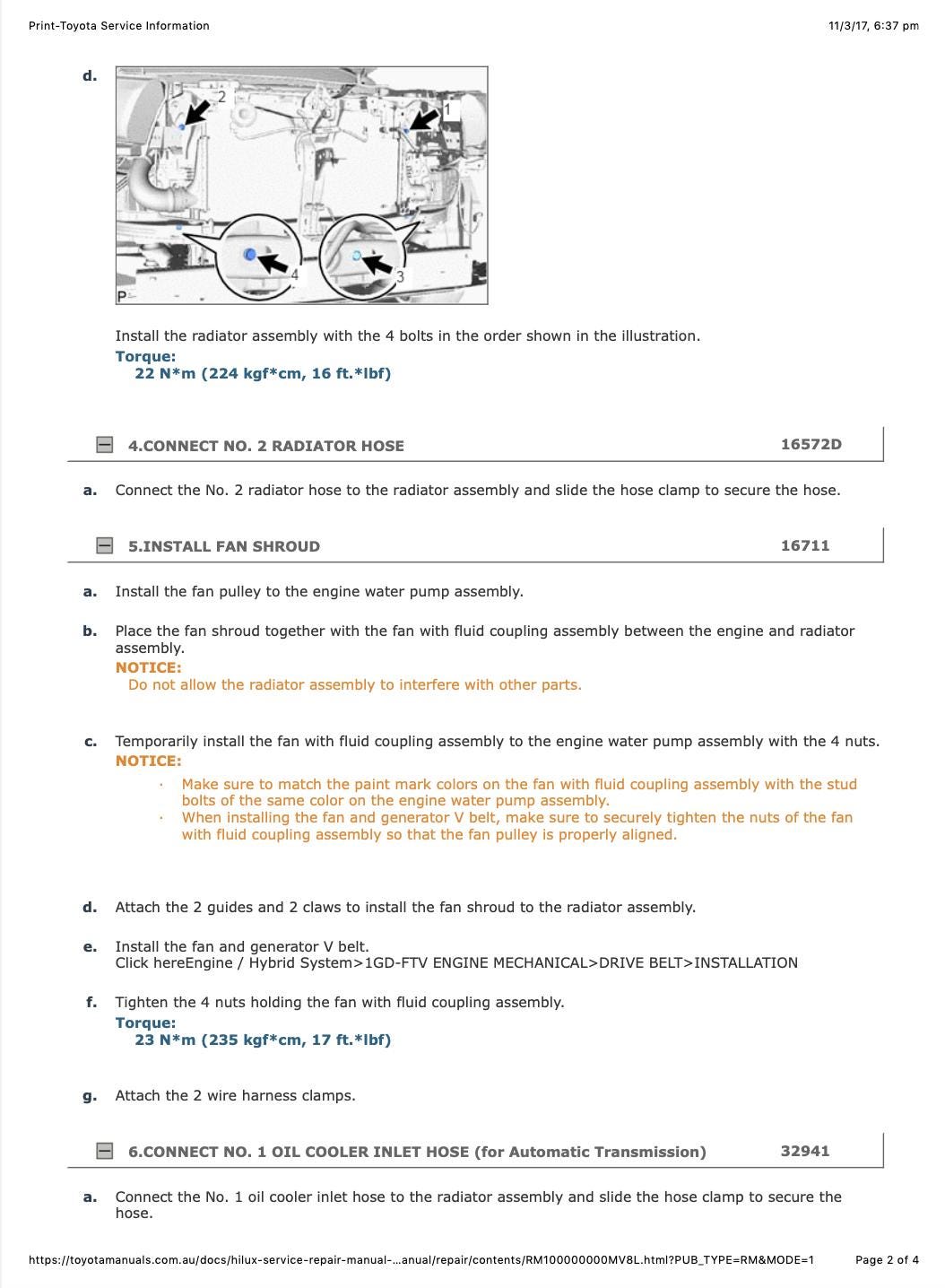 Print-Toyota Service Information

11/3/17, 6:37 pm

d.

2

1

4

3

P

Install the radiator assembly with the 4 bolts in the order shown in the illustration.

Torque:

22 N*m (224 kgf*cm, 16 ft.*lbf)

4.CONNECT NO. 2 RADIATOR HOSE 16572D

a. Connect the No. 2 radiator hose to the radiator assembly and slide the hose clamp to secure the hose.

5.INSTALL FAN SHROUD 16711

a. Install the fan pulley to the engine water pump assembly.

b. Place the fan shroud together with the fan with fluid coupling assembly between the engine and radiator assembly.

NOTICE:

Do not allow the radiator assembly to interfere with other parts.

c. Temporarily install the fan with fluid coupling assembly to the engine water pump assembly with the 4 nuts.

NOTICE:

· Make sure to match the paint mark colors on the fan with fluid coupling assembly with the stud bolts of the same color on the engine water pump assembly.

· When installing the fan and generator V belt, make sure to securely tighten the nuts of the fan with fluid coupling assembly so that the fan pulley is properly aligned.

d. Attach the 2 guides and 2 claws to install the fan shroud to the radiator assembly.

e. Install the fan and generator V belt.

Click hereEngine / Hybrid System>1GD-FTV ENGINE MECHANICAL>DRIVE BELT>INSTALLATION

f. Tighten the 4 nuts holding the fan with fluid coupling assembly.

Torque:

23 N*m (235 kgf*cm, 17 ft.*lbf)

g. Attach the 2 wire harness clamps.

6.CONNECT NO. 1 OIL COOLER INLET HOSE (for Automatic Transmission) 32941

a. Connect the No. 1 oil cooler inlet hose to the radiator assembly and slide the hose clamp to secure the hose.

https://toyotamanuals.com.au/docs/hilux-service-repair-manual-...anual/repair/contents/RM100000000MV8L.html?PUB_TYPE=RM&MODE=1

Page 2 of 4