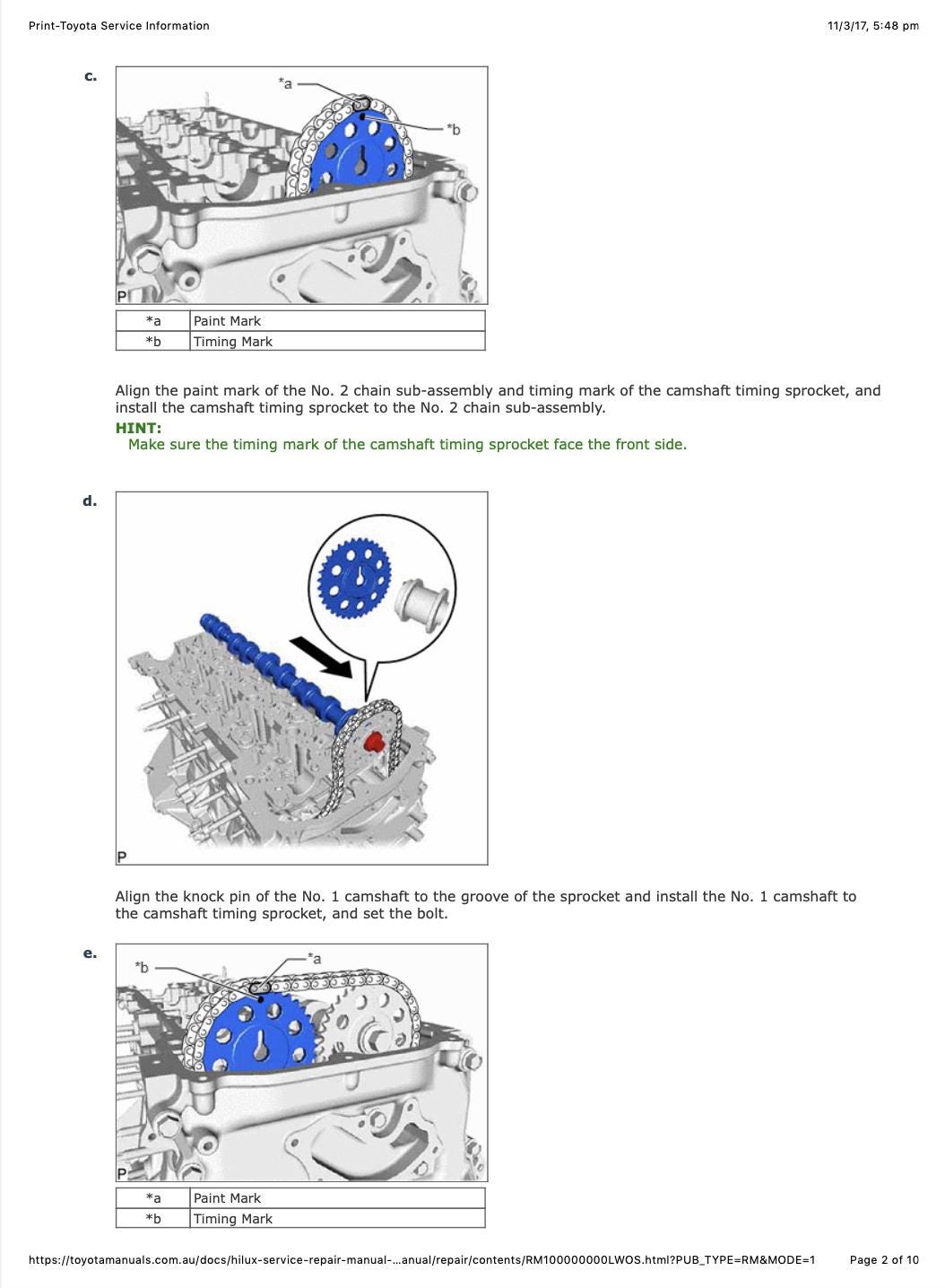 Print-Toyota Service Information

11/3/17, 5:48 pm

c.

*a

*b

P

| *a | Paint Mark |
|---|---|
| *b | Timing Mark |

Align the paint mark of the No. 2 chain sub-assembly and timing mark of the camshaft timing sprocket, and install the camshaft timing sprocket to the No. 2 chain sub-assembly.

HINT:

Make sure the timing mark of the camshaft timing sprocket face the front side.

d.

P

Align the knock pin of the No. 1 camshaft to the groove of the sprocket and install the No. 1 camshaft to the camshaft timing sprocket, and set the bolt.

e.

*b

*a

P

| *a | Paint Mark |
|---|---|
| *b | Timing Mark |

https://toyotamanuals.com.au/docs/hilux-service-repair-manual-...anual/repair/contents/RM100000000LWOS.html?PUB_TYPE=RM&MODE=1

Page 2 of 10