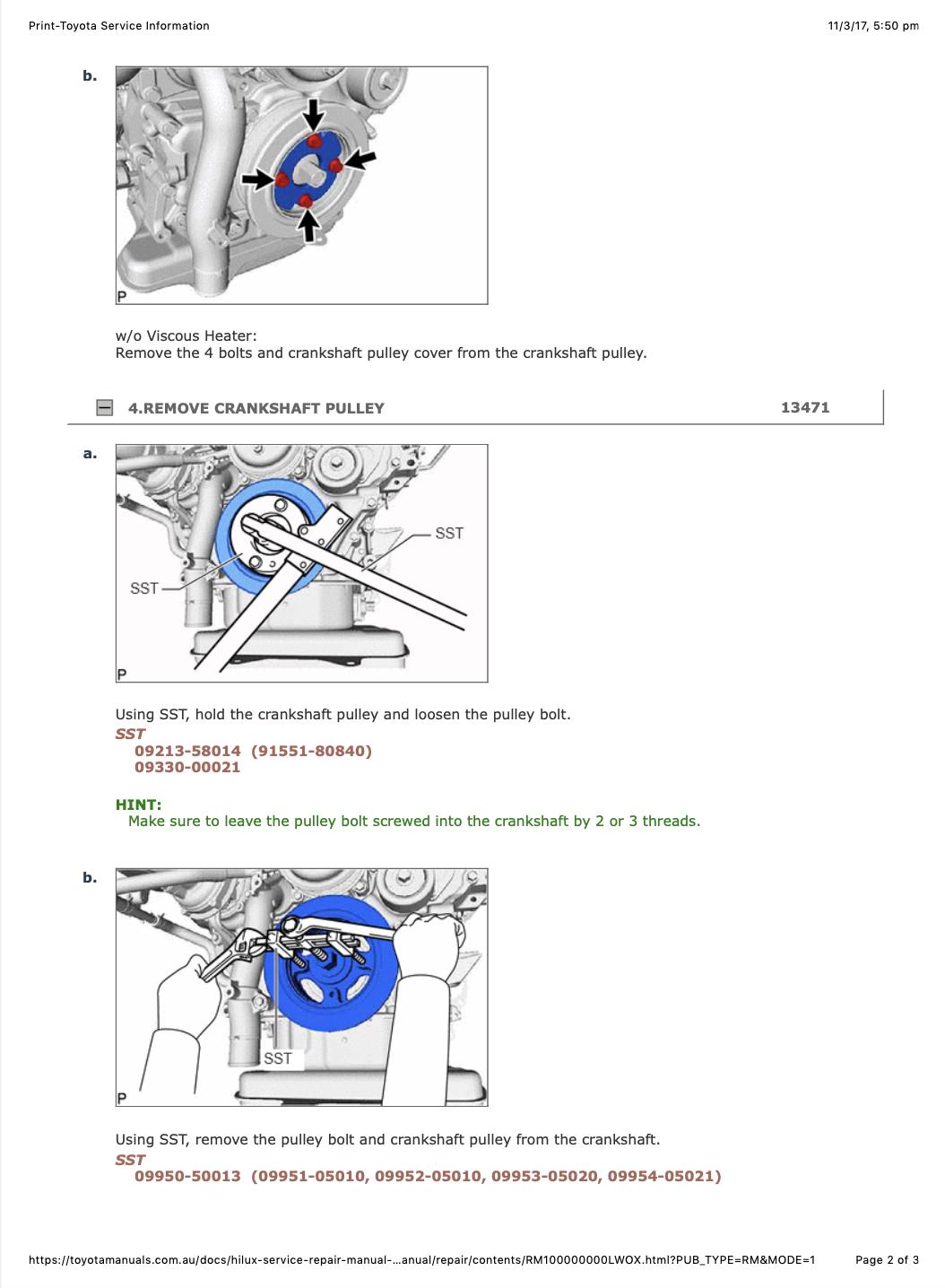 Print-Toyota Service Information

11/3/17, 5:50 pm

b.

P

w/o Viscous Heater:
Remove the 4 bolts and crankshaft pulley cover from the crankshaft pulley.

4.REMOVE CRANKSHAFT PULLEY

13471

a.

SST

SST

P

Using SST, hold the crankshaft pulley and loosen the pulley bolt.

SST
09213-58014 (91551-80840)
09330-00021

HINT:
Make sure to leave the pulley bolt screwed into the crankshaft by 2 or 3 threads.

b.

SST

P

Using SST, remove the pulley bolt and crankshaft pulley from the crankshaft.

SST
09950-50013 (09951-05010, 09952-05010, 09953-05020, 09954-05021)

https://toyotamanuals.com.au/docs/hilux-service-repair-manual-...anual/repair/contents/RM100000000LWOX.html?PUB_TYPE=RM&MODE=1

Page 2 of 3