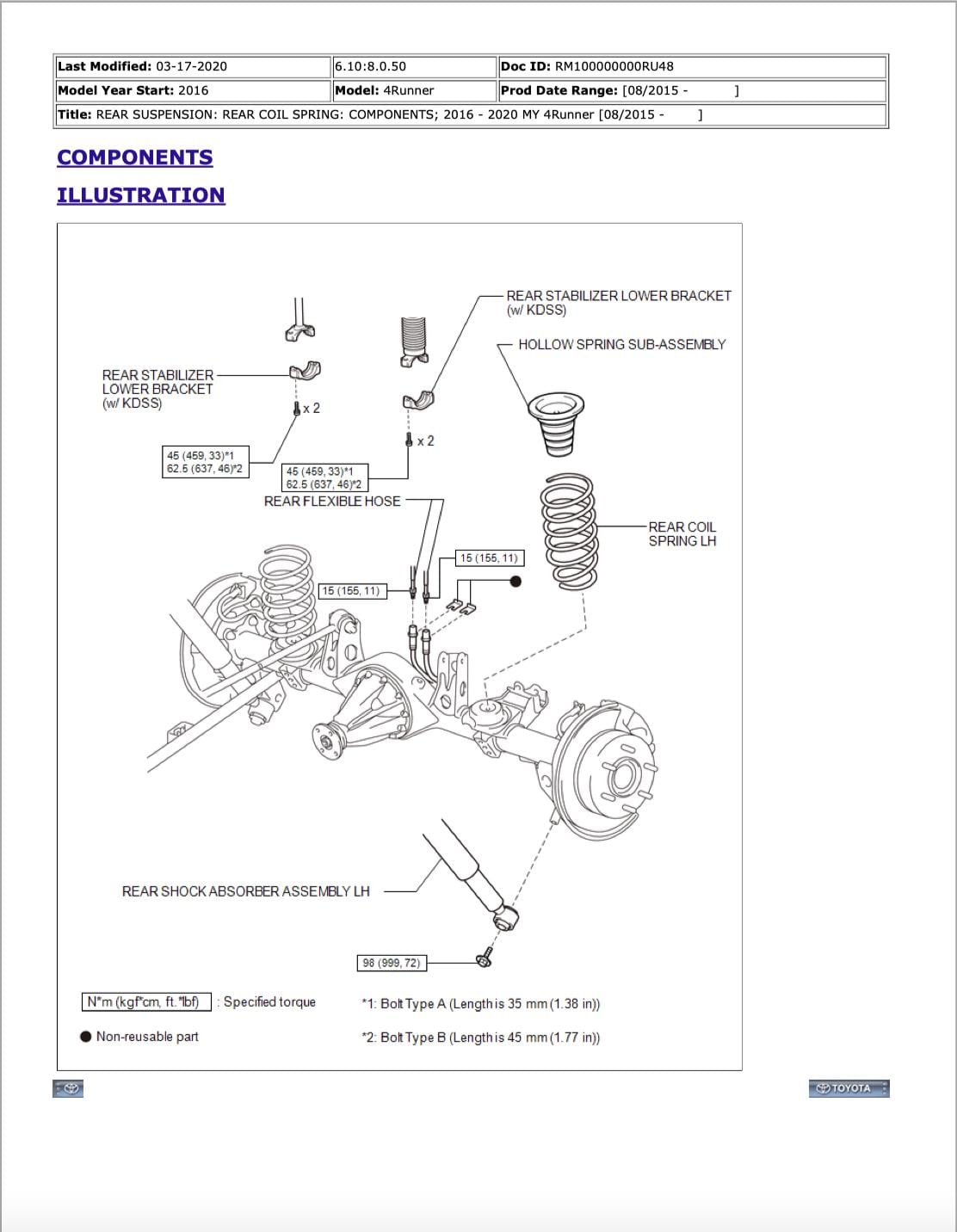 | Last Modified: 03-17-2020 | 6.10:8.0.50 | Doc ID: RM100000000RU48 |
|---|---|---|
| Model Year Start: 2016 | Model: 4Runner | Prod Date Range: [08/2015 - ] |
| Title: REAR SUSPENSION: REAR COIL SPRING: COMPONENTS; 2016 - 2020 MY 4Runner [08/2015 - ] | | |

COMPONENTS

ILLUSTRATION

REAR STABILIZER LOWER BRACKET (w/ KDSS)

HOLLOW SPRING SUB-ASSEMBLY

REAR STABILIZER LOWER BRACKET (w/ KDSS)

x 2

x 2

45 (459, 33)*1
62.5 (637, 46)*2

45 (459, 33)*1
62.5 (637, 46)*2

REAR FLEXIBLE HOSE

REAR COIL SPRING LH

15 (155, 11)

15 (155, 11)

REAR SHOCK ABSORBER ASSEMBLY LH

98 (999, 72)

N*m (kgf*cm, ft.*lbf) : Specified torque

● Non-reusable part

*1: Bolt Type A (Length is 35 mm (1.38 in))

*2: Bolt Type B (Length is 45 mm (1.77 in))

TOYOTA