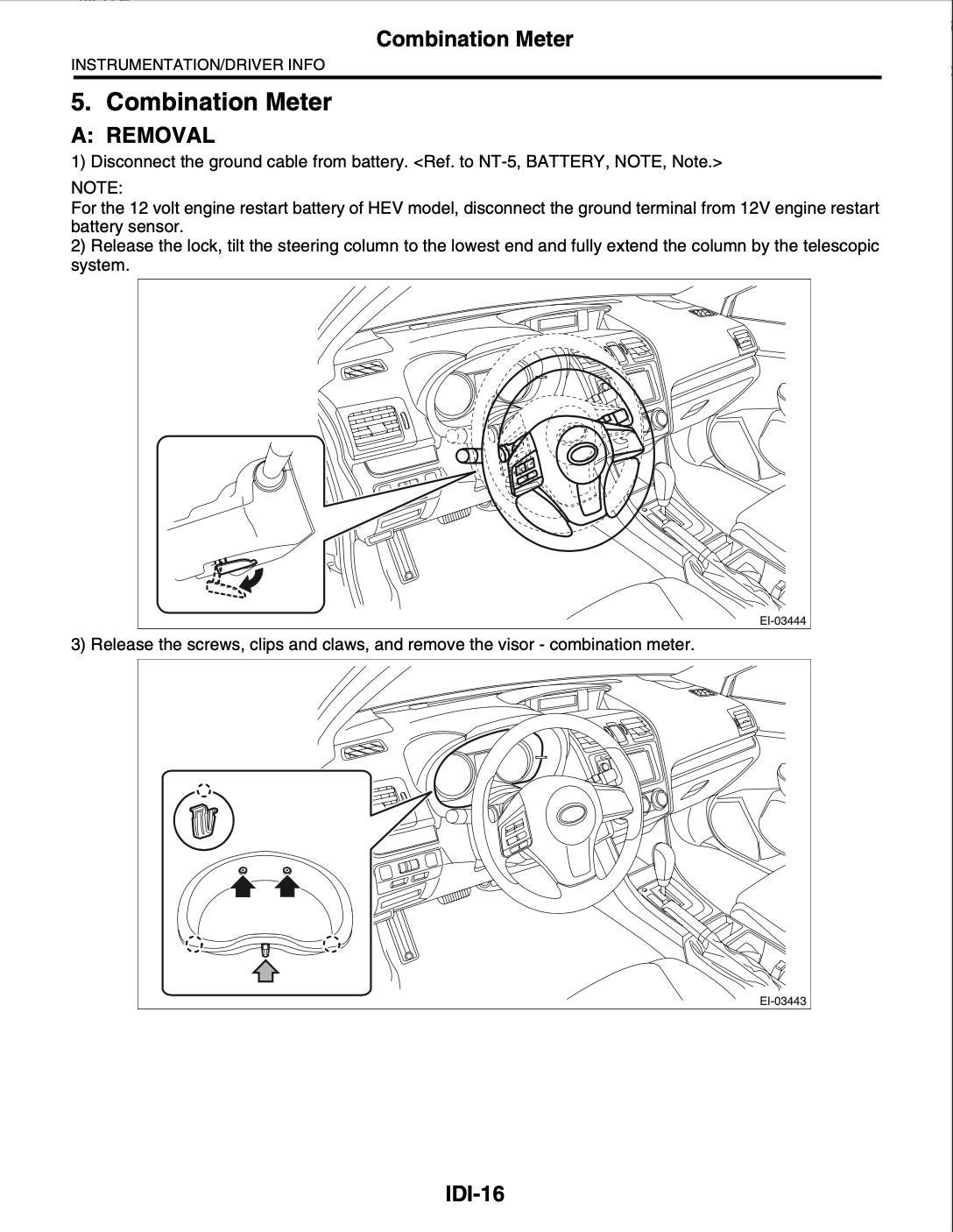 Combination Meter

INSTRUMENTATION/DRIVER INFO

5. Combination Meter

A: REMOVAL

1) Disconnect the ground cable from battery. <Ref. to NT-5, BATTERY, NOTE, Note.>

NOTE:
For the 12 volt engine restart battery of HEV model, disconnect the ground terminal from 12V engine restart battery sensor.

2) Release the lock, tilt the steering column to the lowest end and fully extend the column by the telescopic system.

EI-03444

3) Release the screws, clips and claws, and remove the visor - combination meter.

EI-03443

IDI-16