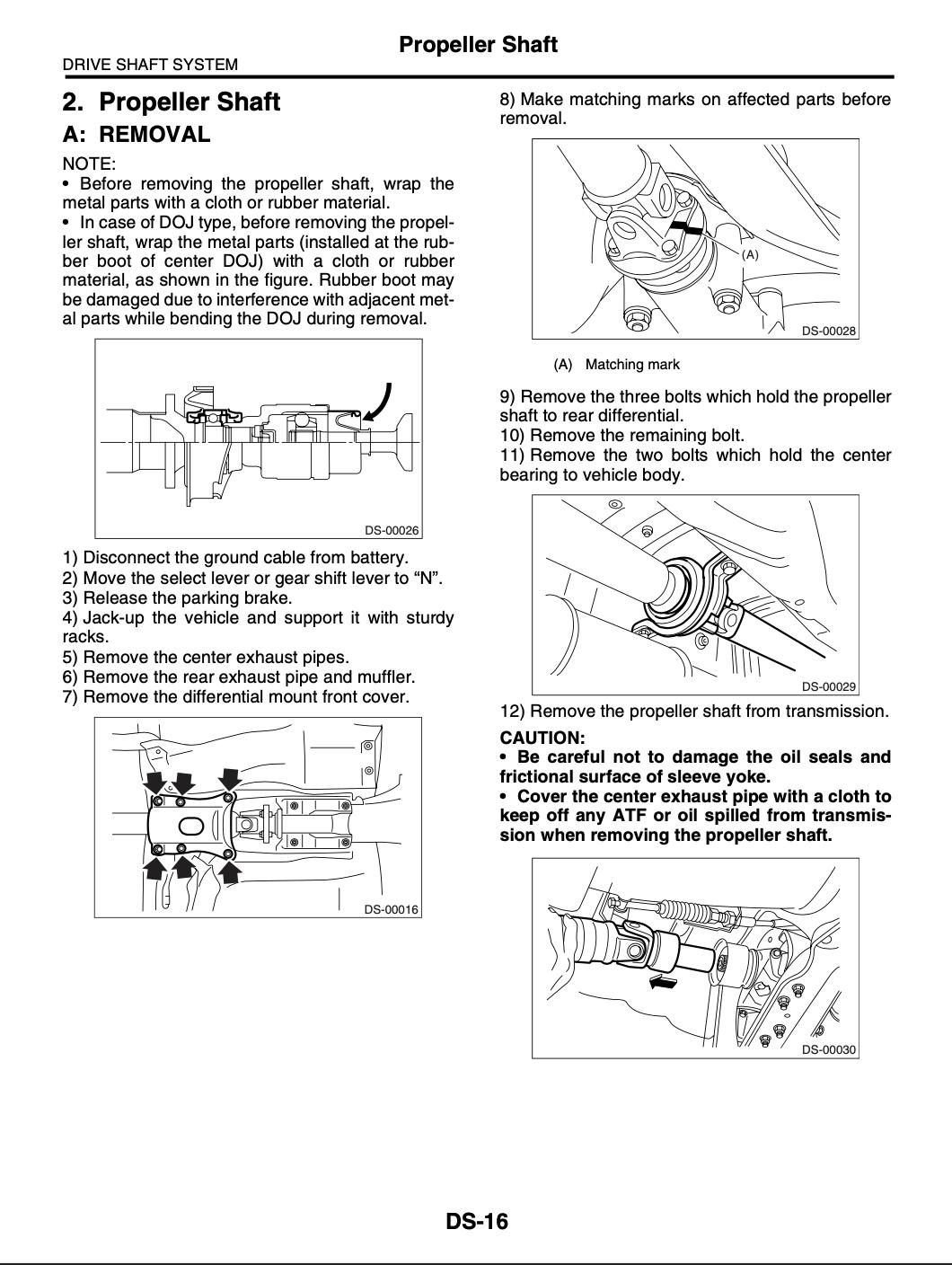 Propeller Shaft
DRIVE SHAFT SYSTEM

2. Propeller Shaft

A: REMOVAL

NOTE:
• Before removing the propeller shaft, wrap the metal parts with a cloth or rubber material.
• In case of DOJ type, before removing the propeller shaft, wrap the metal parts (installed at the rubber boot of center DOJ) with a cloth or rubber material, as shown in the figure. Rubber boot may be damaged due to interference with adjacent metal parts while bending the DOJ during removal.

DS-00026

1) Disconnect the ground cable from battery.
2) Move the select lever or gear shift lever to “N”.
3) Release the parking brake.
4) Jack-up the vehicle and support it with sturdy racks.
5) Remove the center exhaust pipes.
6) Remove the rear exhaust pipe and muffler.
7) Remove the differential mount front cover.

DS-00016

8) Make matching marks on affected parts before removal.

(A)

DS-00028

(A) Matching mark

9) Remove the three bolts which hold the propeller shaft to rear differential.
10) Remove the remaining bolt.
11) Remove the two bolts which hold the center bearing to vehicle body.

DS-00029

12) Remove the propeller shaft from transmission.

CAUTION:
• Be careful not to damage the oil seals and frictional surface of sleeve yoke.
• Cover the center exhaust pipe with a cloth to keep off any ATF or oil spilled from transmission when removing the propeller shaft.

DS-00030

DS-16