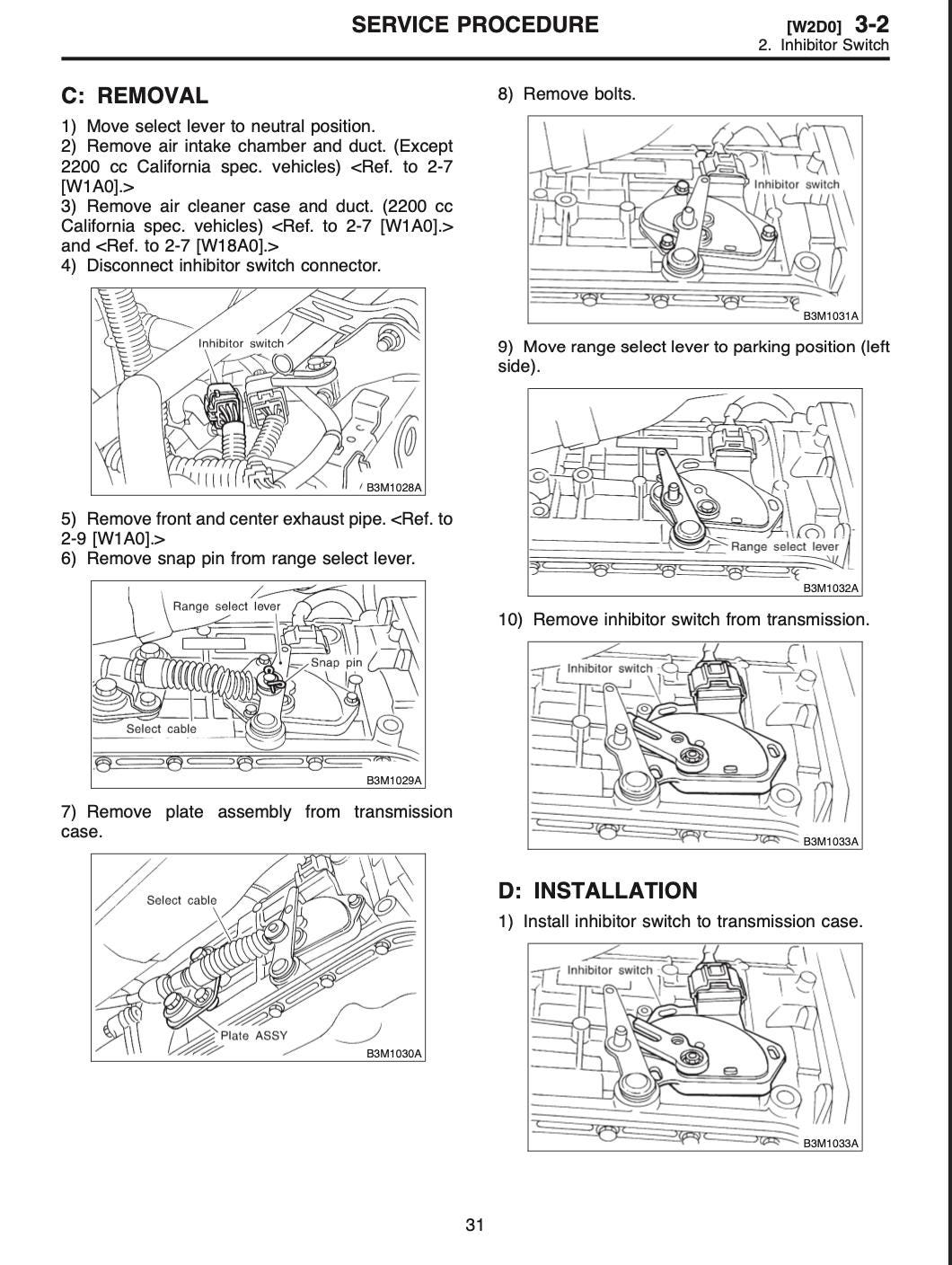 SERVICE PROCEDURE [W2D0] 3-2
2. Inhibitor Switch

C: REMOVAL

1) Move select lever to neutral position.
2) Remove air intake chamber and duct. (Except 2200 cc California spec. vehicles) <Ref. to 2-7 [W1A0].>
3) Remove air cleaner case and duct. (2200 cc California spec. vehicles) <Ref. to 2-7 [W1A0].> and <Ref. to 2-7 [W18A0].>
4) Disconnect inhibitor switch connector.

Inhibitor switch
B3M1028A

5) Remove front and center exhaust pipe. <Ref. to 2-9 [W1A0].>
6) Remove snap pin from range select lever.

Range select lever
Snap pin
Select cable
B3M1029A

7) Remove plate assembly from transmission case.

Select cable
Plate ASSY
B3M1030A

8) Remove bolts.

Inhibitor switch
B3M1031A

9) Move range select lever to parking position (left side).

Range select lever
B3M1032A

10) Remove inhibitor switch from transmission.

Inhibitor switch
B3M1033A

D: INSTALLATION

1) Install inhibitor switch to transmission case.

Inhibitor switch
B3M1033A

31