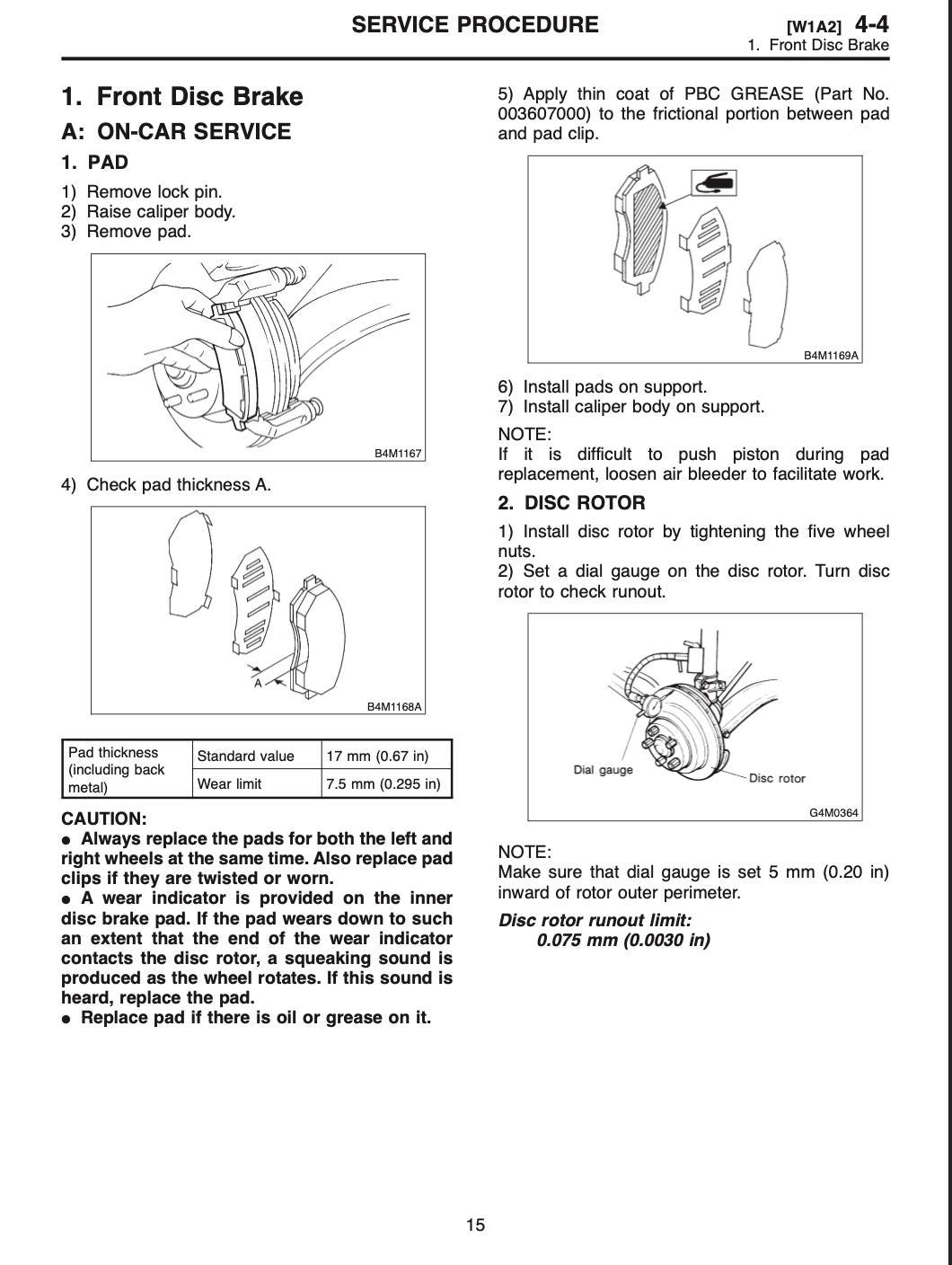 SERVICE PROCEDURE [W1A2] 4-4
1. Front Disc Brake

1. Front Disc Brake

A: ON-CAR SERVICE

1. PAD

1) Remove lock pin.
2) Raise caliper body.
3) Remove pad.

B4M1167

4) Check pad thickness A.

A

B4M1168A

| Pad thickness (including back metal) | Standard value | 17 mm (0.67 in) |
|---|---|---|
| | Wear limit | 7.5 mm (0.295 in) |

CAUTION:
● Always replace the pads for both the left and right wheels at the same time. Also replace pad clips if they are twisted or worn.
● A wear indicator is provided on the inner disc brake pad. If the pad wears down to such an extent that the end of the wear indicator contacts the disc rotor, a squeaking sound is produced as the wheel rotates. If this sound is heard, replace the pad.
● Replace pad if there is oil or grease on it.

5) Apply thin coat of PBC GREASE (Part No. 003607000) to the frictional portion between pad and pad clip.

B4M1169A

6) Install pads on support.
7) Install caliper body on support.

NOTE:
If it is difficult to push piston during pad replacement, loosen air bleeder to facilitate work.

2. DISC ROTOR

1) Install disc rotor by tightening the five wheel nuts.
2) Set a dial gauge on the disc rotor. Turn disc rotor to check runout.

Dial gauge
Disc rotor
G4M0364

NOTE:
Make sure that dial gauge is set 5 mm (0.20 in) inward of rotor outer perimeter.

Disc rotor runout limit:
0.075 mm (0.0030 in)

15