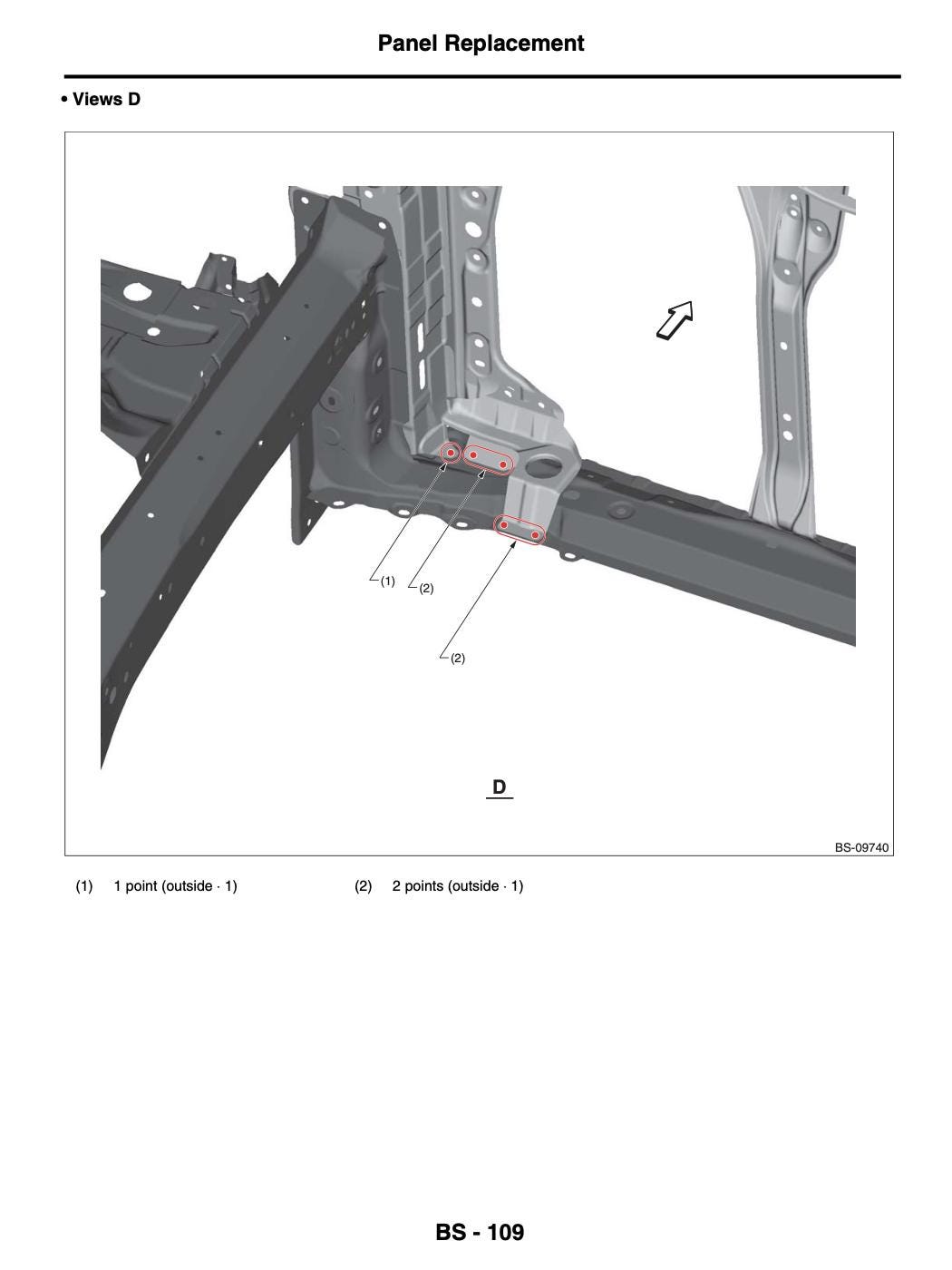 Panel Replacement

• Views D

(1)
(2)
(2)

D

BS-09740

(1) 1 point (outside · 1)

(2) 2 points (outside · 1)

BS - 109