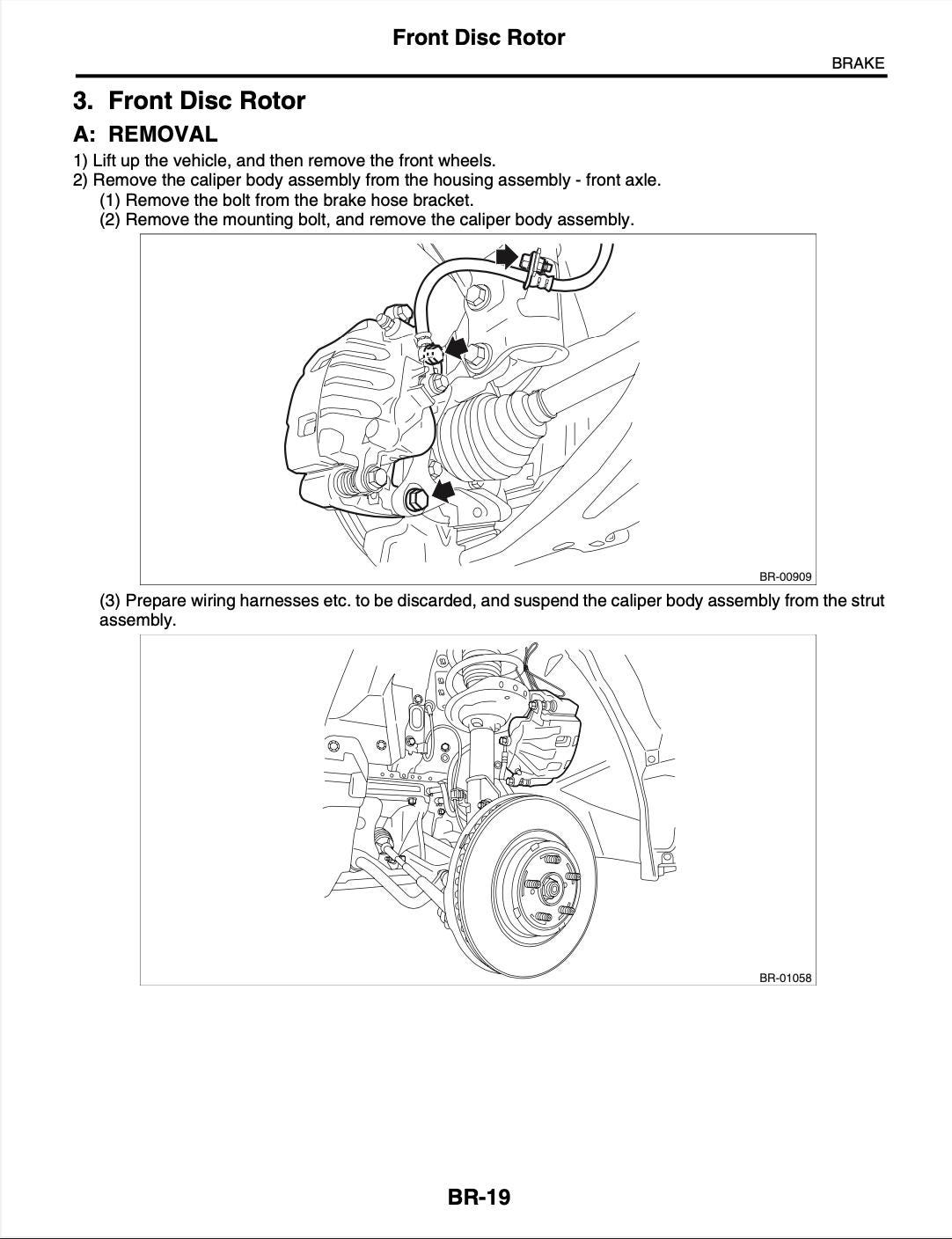 Front Disc Rotor

BRAKE

3. Front Disc Rotor

A: REMOVAL

1) Lift up the vehicle, and then remove the front wheels.
2) Remove the caliper body assembly from the housing assembly - front axle.
(1) Remove the bolt from the brake hose bracket.
(2) Remove the mounting bolt, and remove the caliper body assembly.

BR-00909

(3) Prepare wiring harnesses etc. to be discarded, and suspend the caliper body assembly from the strut assembly.

BR-01058

BR-19