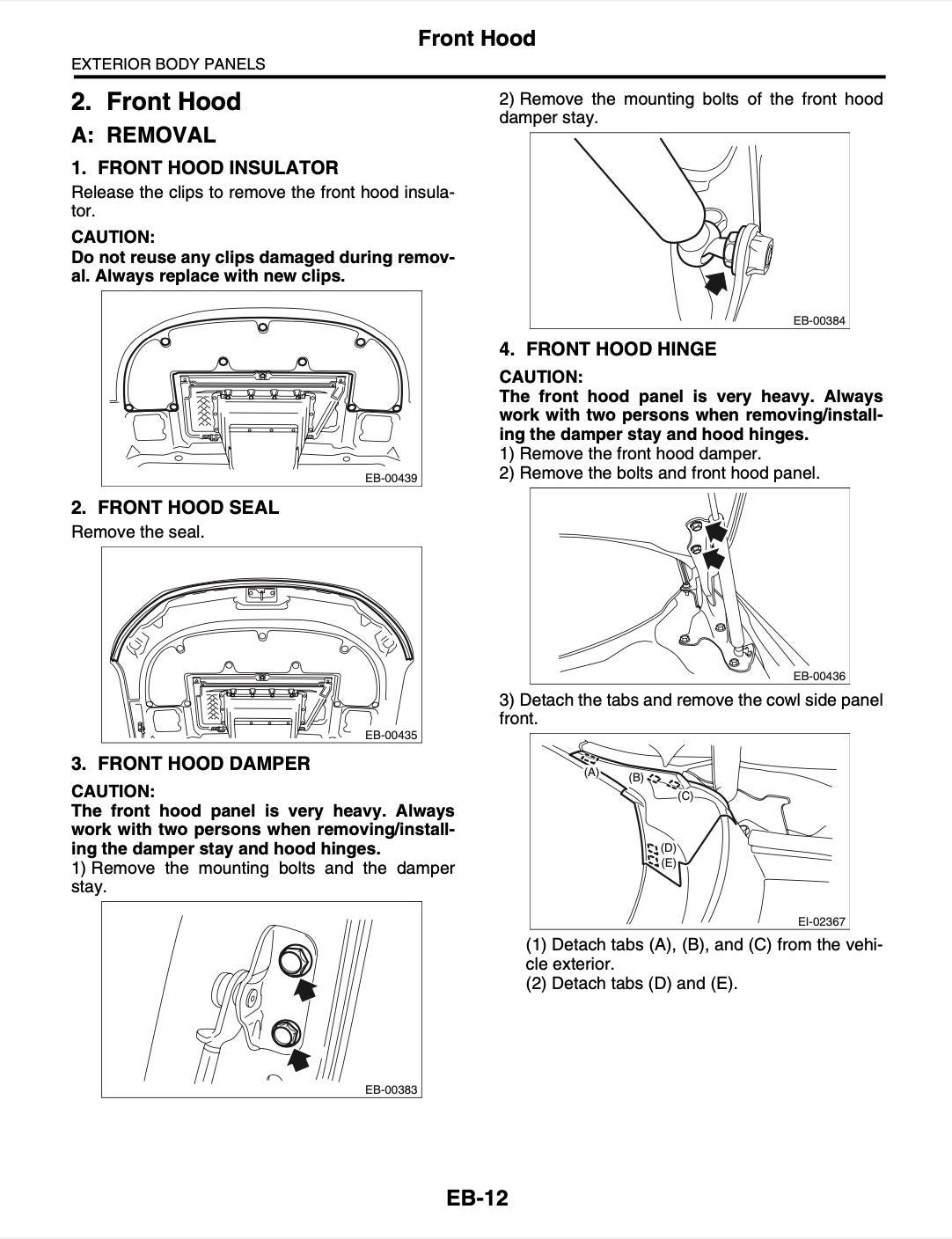 Front Hood

EXTERIOR BODY PANELS

2. Front Hood

A: REMOVAL

1. FRONT HOOD INSULATOR

Release the clips to remove the front hood insulator.

CAUTION:
Do not reuse any clips damaged during removal. Always replace with new clips.

EB-00439

2. FRONT HOOD SEAL

Remove the seal.

EB-00435

3. FRONT HOOD DAMPER

CAUTION:
The front hood panel is very heavy. Always work with two persons when removing/installing the damper stay and hood hinges.

1) Remove the mounting bolts and the damper stay.

EB-00383

2) Remove the mounting bolts of the front hood damper stay.

EB-00384

4. FRONT HOOD HINGE

CAUTION:
The front hood panel is very heavy. Always work with two persons when removing/installing the damper stay and hood hinges.

1) Remove the front hood damper.
2) Remove the bolts and front hood panel.

EB-00436

3) Detach the tabs and remove the cowl side panel front.

(A)
(B)
(C)
(D)
(E)

EI-02367

(1) Detach tabs (A), (B), and (C) from the vehicle exterior.
(2) Detach tabs (D) and (E).

EB-12