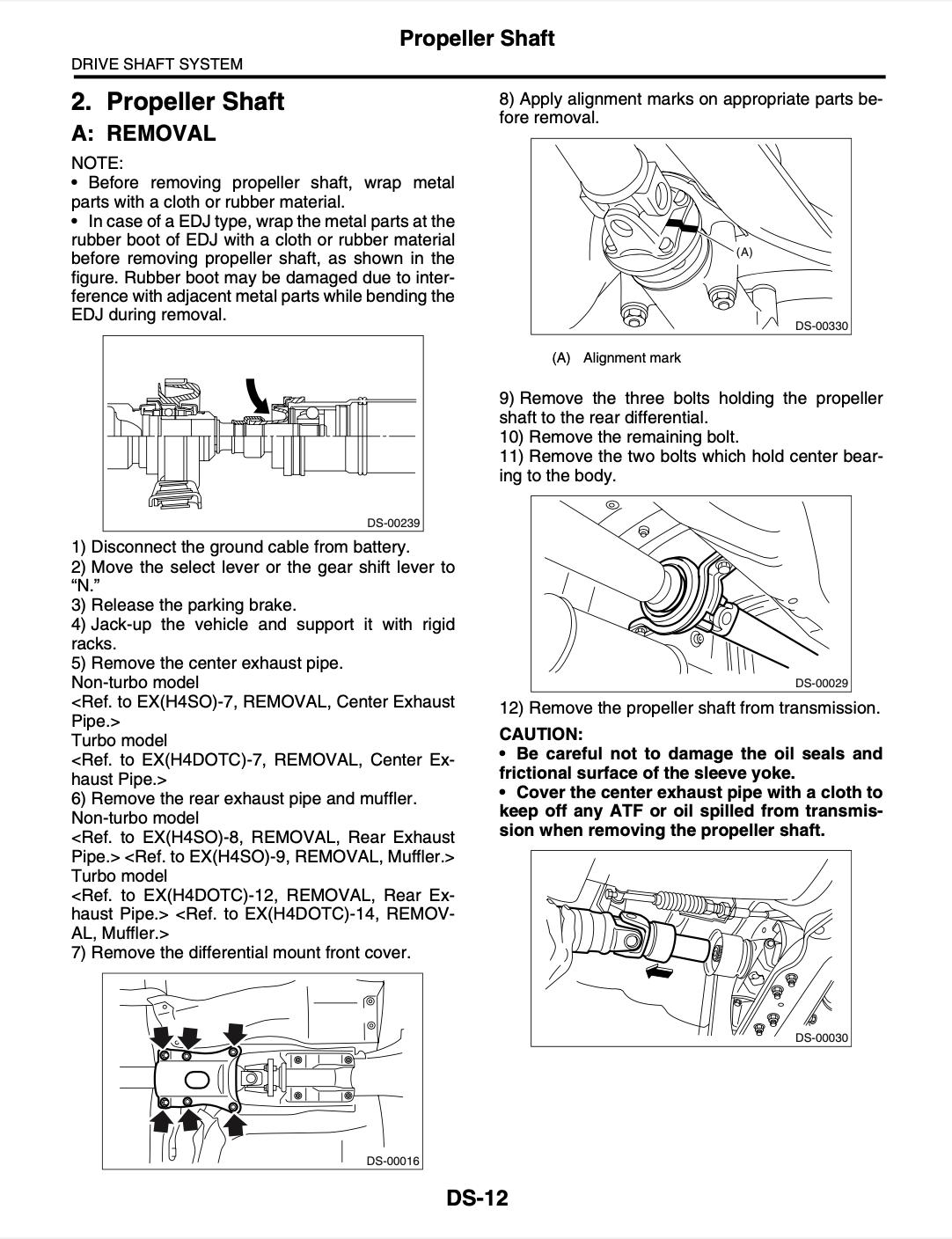 Propeller Shaft

DRIVE SHAFT SYSTEM

2. Propeller Shaft

A: REMOVAL

NOTE:
• Before removing propeller shaft, wrap metal parts with a cloth or rubber material.
• In case of a EDJ type, wrap the metal parts at the rubber boot of EDJ with a cloth or rubber material before removing propeller shaft, as shown in the figure. Rubber boot may be damaged due to interference with adjacent metal parts while bending the EDJ during removal.

DS-00239

1) Disconnect the ground cable from battery.
2) Move the select lever or the gear shift lever to "N."
3) Release the parking brake.
4) Jack-up the vehicle and support it with rigid racks.
5) Remove the center exhaust pipe.
Non-turbo model
<Ref. to EX(H4SO)-7, REMOVAL, Center Exhaust Pipe.>
Turbo model
<Ref. to EX(H4DOTC)-7, REMOVAL, Center Exhaust Pipe.>
6) Remove the rear exhaust pipe and muffler.
Non-turbo model
<Ref. to EX(H4SO)-8, REMOVAL, Rear Exhaust Pipe.> <Ref. to EX(H4SO)-9, REMOVAL, Muffler.>
Turbo model
<Ref. to EX(H4DOTC)-12, REMOVAL, Rear Exhaust Pipe.> <Ref. to EX(H4DOTC)-14, REMOVAL, Muffler.>
7) Remove the differential mount front cover.

DS-00016

8) Apply alignment marks on appropriate parts before removal.

(A)

DS-00330

(A) Alignment mark

9) Remove the three bolts holding the propeller shaft to the rear differential.
10) Remove the remaining bolt.
11) Remove the two bolts which hold center bearing to the body.

DS-00029

12) Remove the propeller shaft from transmission.

CAUTION:
• Be careful not to damage the oil seals and frictional surface of the sleeve yoke.
• Cover the center exhaust pipe with a cloth to keep off any ATF or oil spilled from transmission when removing the propeller shaft.

DS-00030

DS-12