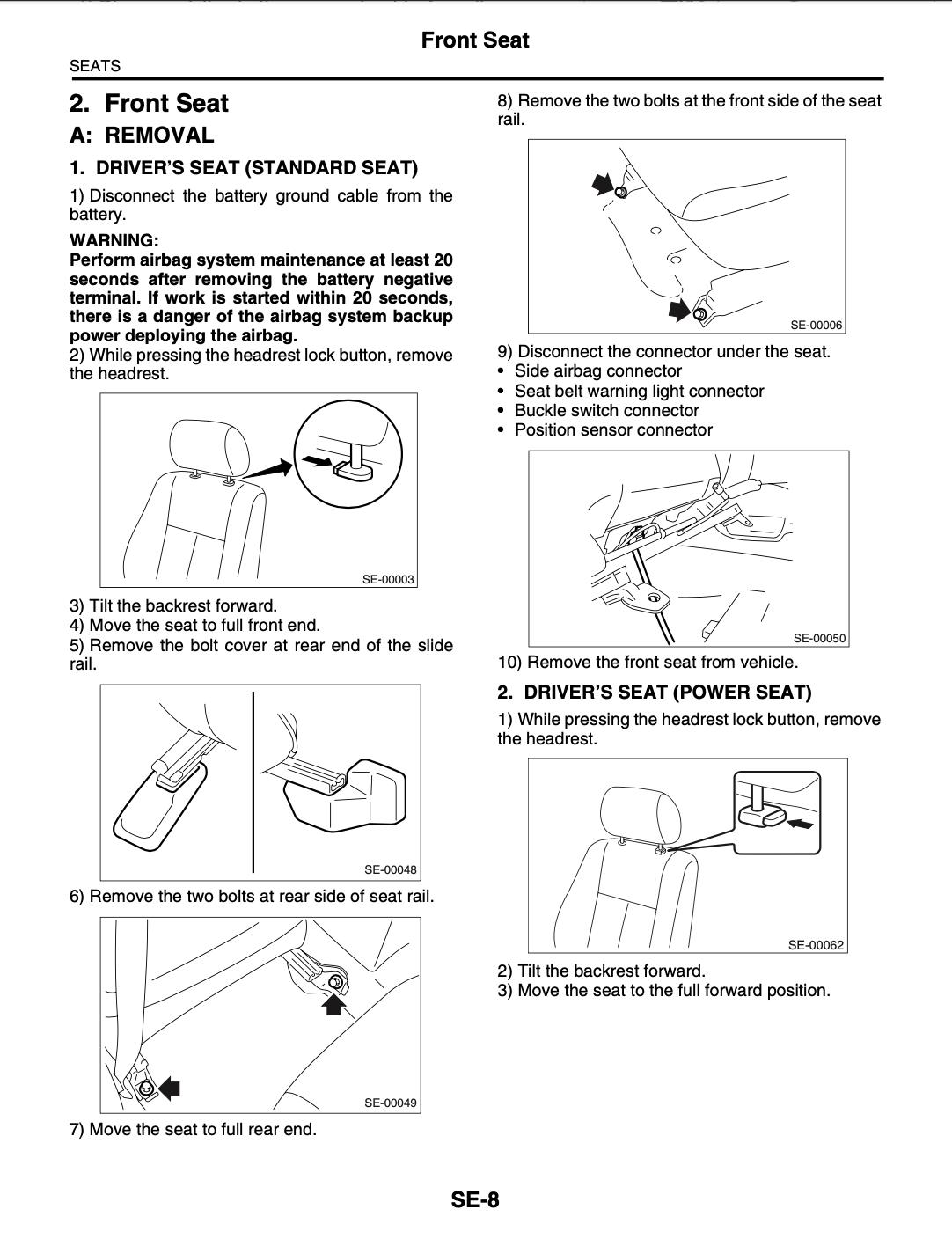 Front Seat

SEATS

2. Front Seat

A: REMOVAL

1. DRIVER'S SEAT (STANDARD SEAT)

1) Disconnect the battery ground cable from the battery.

WARNING:
Perform airbag system maintenance at least 20 seconds after removing the battery negative terminal. If work is started within 20 seconds, there is a danger of the airbag system backup power deploying the airbag.

2) While pressing the headrest lock button, remove the headrest.

SE-00003

3) Tilt the backrest forward.
4) Move the seat to full front end.
5) Remove the bolt cover at rear end of the slide rail.

SE-00048

6) Remove the two bolts at rear side of seat rail.

SE-00049

7) Move the seat to full rear end.

8) Remove the two bolts at the front side of the seat rail.

SE-00006

9) Disconnect the connector under the seat.
• Side airbag connector
• Seat belt warning light connector
• Buckle switch connector
• Position sensor connector

SE-00050

10) Remove the front seat from vehicle.

2. DRIVER'S SEAT (POWER SEAT)

1) While pressing the headrest lock button, remove the headrest.

SE-00062

2) Tilt the backrest forward.
3) Move the seat to the full forward position.

SE-8