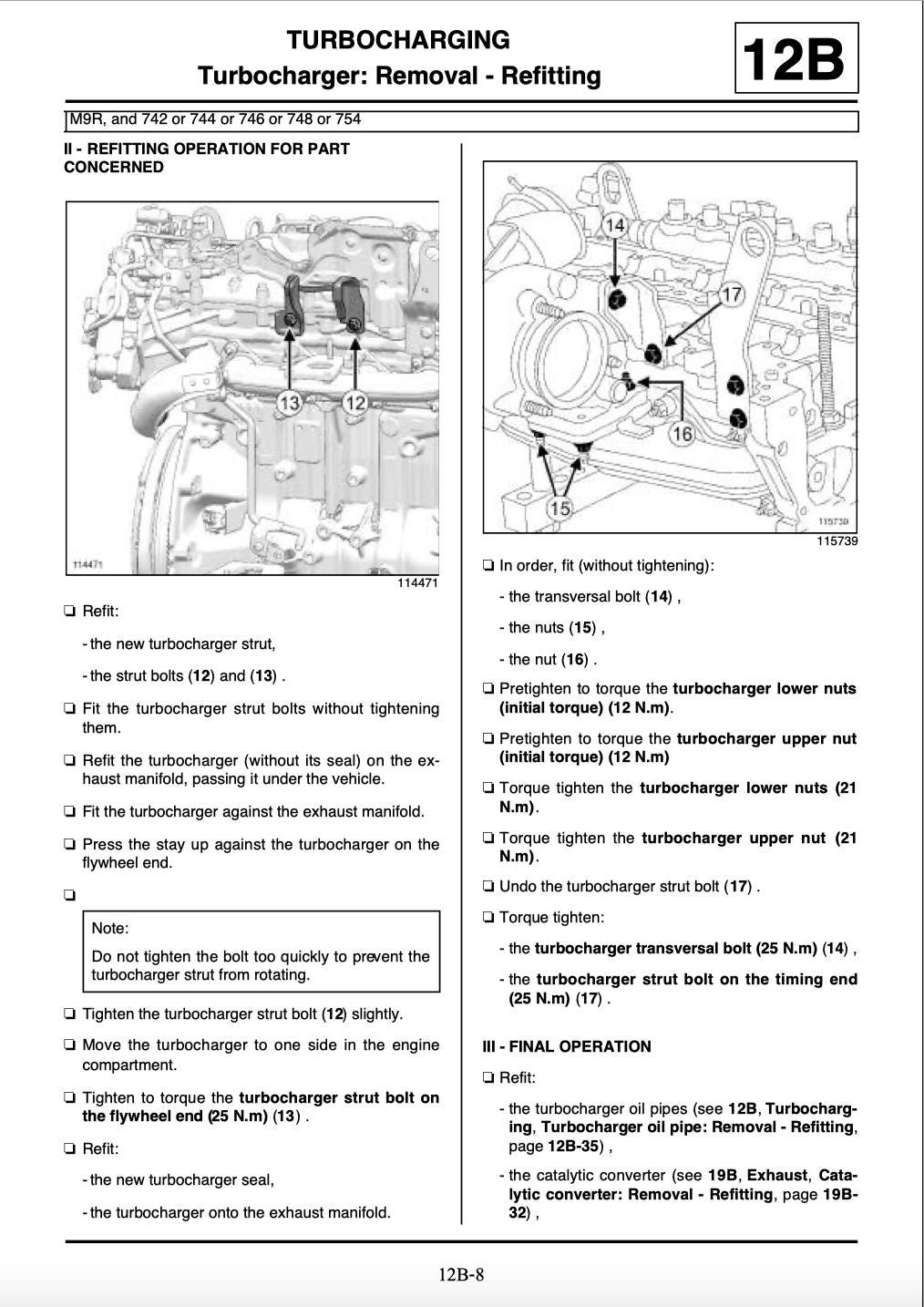 TURBOCHARGING
Turbocharger: Removal - Refitting

12B

M9R, and 742 or 744 or 746 or 748 or 754

II - REFITTING OPERATION FOR PART CONCERNED

13
12
114471
114471

❏ Refit:

- the new turbocharger strut,

- the strut bolts (12) and (13) .

❏ Fit the turbocharger strut bolts without tightening them.

❏ Refit the turbocharger (without its seal) on the exhaust manifold, passing it under the vehicle.

❏ Fit the turbocharger against the exhaust manifold.

❏ Press the stay up against the turbocharger on the flywheel end.

❏

Note:

Do not tighten the bolt too quickly to prevent the turbocharger strut from rotating.

❏ Tighten the turbocharger strut bolt (12) slightly.

❏ Move the turbocharger to one side in the engine compartment.

❏ Tighten to torque the turbocharger strut bolt on the flywheel end (25 N.m) (13) .

❏ Refit:

- the new turbocharger seal,

- the turbocharger onto the exhaust manifold.

14
17
16
15
115739
115739

❏ In order, fit (without tightening):

- the transversal bolt (14) ,

- the nuts (15) ,

- the nut (16) .

❏ Pretighten to torque the turbocharger lower nuts (initial torque) (12 N.m).

❏ Pretighten to torque the turbocharger upper nut (initial torque) (12 N.m)

❏ Torque tighten the turbocharger lower nuts (21 N.m).

❏ Torque tighten the turbocharger upper nut (21 N.m).

❏ Undo the turbocharger strut bolt (17) .

❏ Torque tighten:

- the turbocharger transversal bolt (25 N.m) (14) ,

- the turbocharger strut bolt on the timing end (25 N.m) (17) .

III - FINAL OPERATION

❏ Refit:

- the turbocharger oil pipes (see 12B, Turbocharging, Turbocharger oil pipe: Removal - Refitting, page 12B-35) ,

- the catalytic converter (see 19B, Exhaust, Catalytic converter: Removal - Refitting, page 19B-32) ,

12B-8