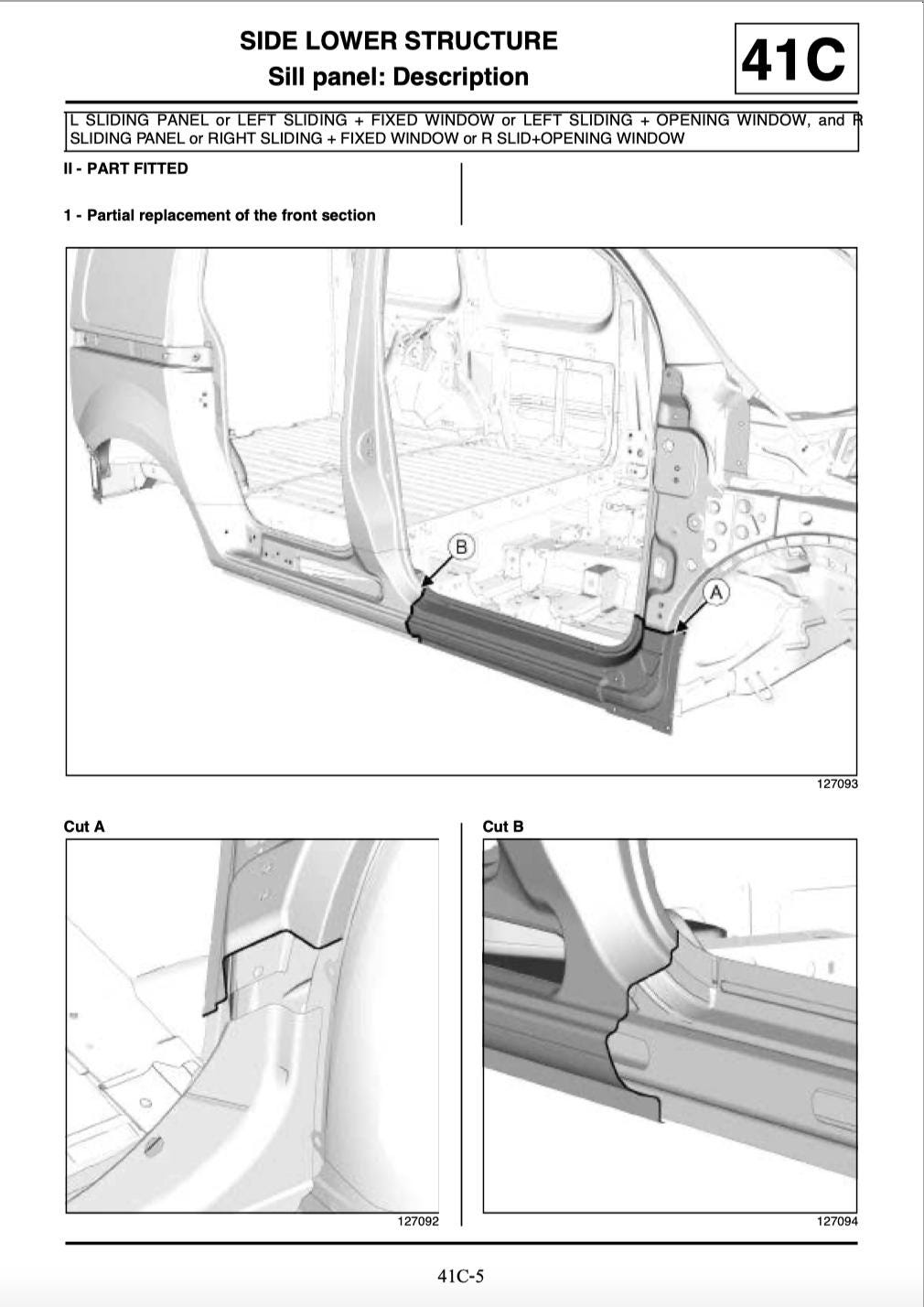 SIDE LOWER STRUCTURE
Sill panel: Description

41C

L SLIDING PANEL or LEFT SLIDING + FIXED WINDOW or LEFT SLIDING + OPENING WINDOW, and R SLIDING PANEL or RIGHT SLIDING + FIXED WINDOW or R SLID+OPENING WINDOW

II - PART FITTED

1 - Partial replacement of the front section

B

A

127093

Cut A

127092

Cut B

127094

41C-5