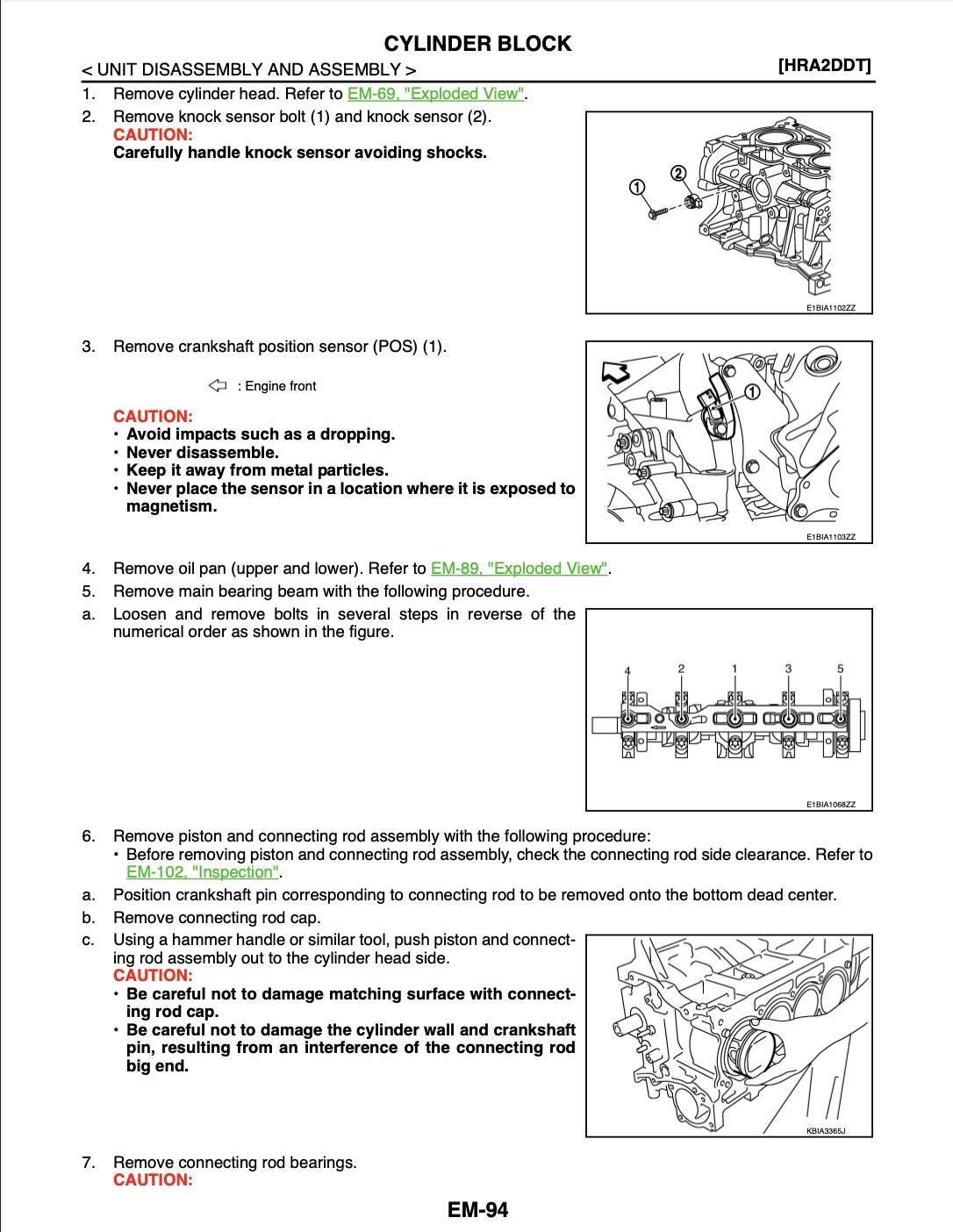 CYLINDER BLOCK

< UNIT DISASSEMBLY AND ASSEMBLY >

[HRA2DDT]

1. Remove cylinder head. Refer to EM-69, "Exploded View".

2. Remove knock sensor bolt (1) and knock sensor (2).

CAUTION:

Carefully handle knock sensor avoiding shocks.

1

2

E1BIA1102ZZ

3. Remove crankshaft position sensor (POS) (1).

: Engine front

CAUTION:

• Avoid impacts such as a dropping.

• Never disassemble.

• Keep it away from metal particles.

• Never place the sensor in a location where it is exposed to magnetism.

1

E1BIA1103ZZ

4. Remove oil pan (upper and lower). Refer to EM-89, "Exploded View".

5. Remove main bearing beam with the following procedure.

a. Loosen and remove bolts in several steps in reverse of the numerical order as shown in the figure.

4 2 1 3 5

E1BIA1068ZZ

6. Remove piston and connecting rod assembly with the following procedure:

• Before removing piston and connecting rod assembly, check the connecting rod side clearance. Refer to EM-102, "Inspection".

a. Position crankshaft pin corresponding to connecting rod to be removed onto the bottom dead center.

b. Remove connecting rod cap.

c. Using a hammer handle or similar tool, push piston and connecting rod assembly out to the cylinder head side.

CAUTION:

• Be careful not to damage matching surface with connecting rod cap.

• Be careful not to damage the cylinder wall and crankshaft pin, resulting from an interference of the connecting rod big end.

KBIA3365J

7. Remove connecting rod bearings.

CAUTION:

EM-94