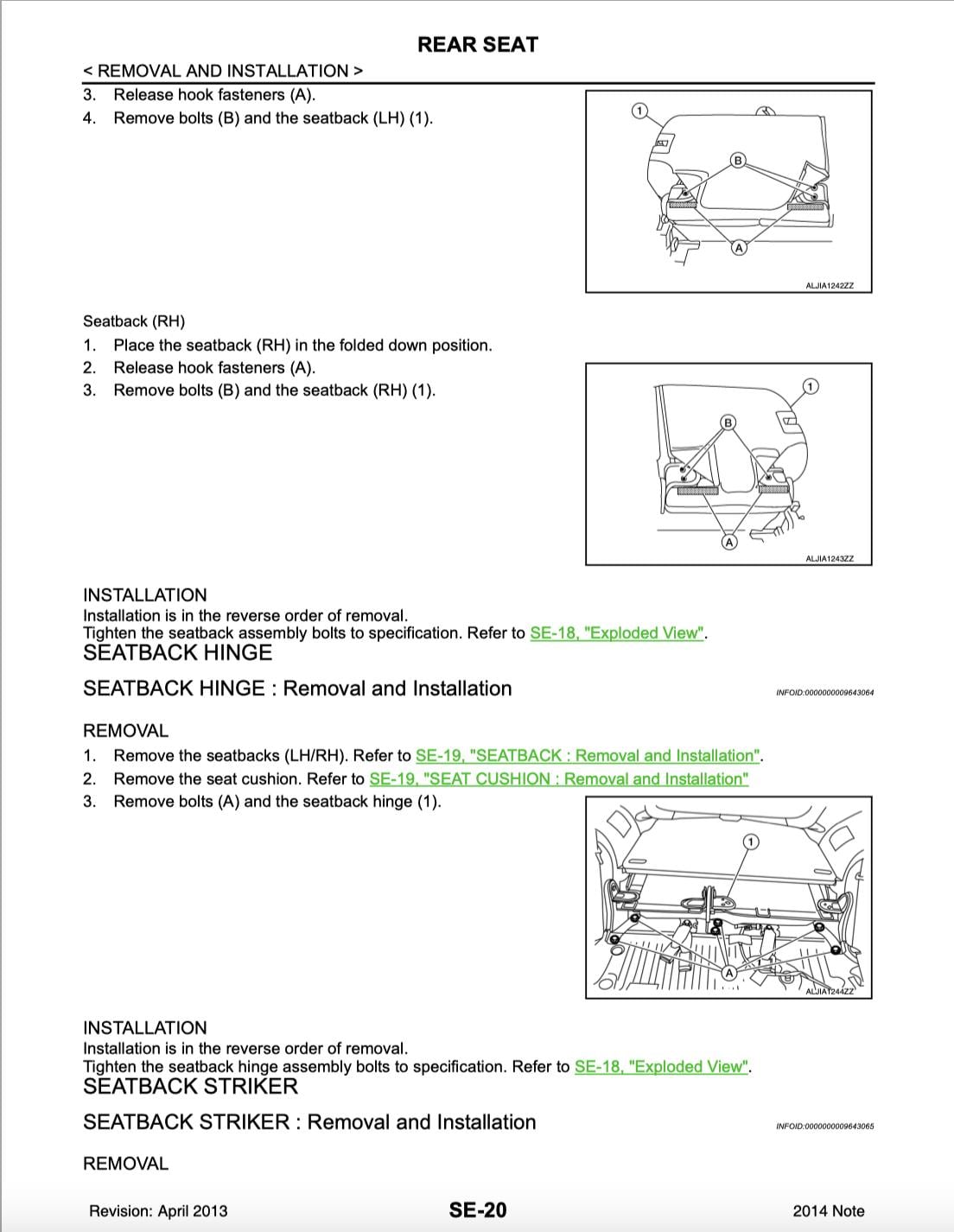 REAR SEAT

< REMOVAL AND INSTALLATION >

3. Release hook fasteners (A).
4. Remove bolts (B) and the seatback (LH) (1).

1
B
A
ALJIA1242ZZ

Seatback (RH)

1. Place the seatback (RH) in the folded down position.
2. Release hook fasteners (A).
3. Remove bolts (B) and the seatback (RH) (1).

1
B
A
ALJIA1243ZZ

INSTALLATION

Installation is in the reverse order of removal.
Tighten the seatback assembly bolts to specification. Refer to SE-18, "Exploded View".

SEATBACK HINGE

SEATBACK HINGE : Removal and Installation

INFOID:0000000009643064

REMOVAL

1. Remove the seatbacks (LH/RH). Refer to SE-19, "SEATBACK : Removal and Installation".
2. Remove the seat cushion. Refer to SE-19, "SEAT CUSHION : Removal and Installation"
3. Remove bolts (A) and the seatback hinge (1).

1
A
ALJIA1244ZZ

INSTALLATION

Installation is in the reverse order of removal.
Tighten the seatback hinge assembly bolts to specification. Refer to SE-18, "Exploded View".

SEATBACK STRIKER

SEATBACK STRIKER : Removal and Installation

INFOID:0000000009643065

REMOVAL

Revision: April 2013
SE-20
2014 Note