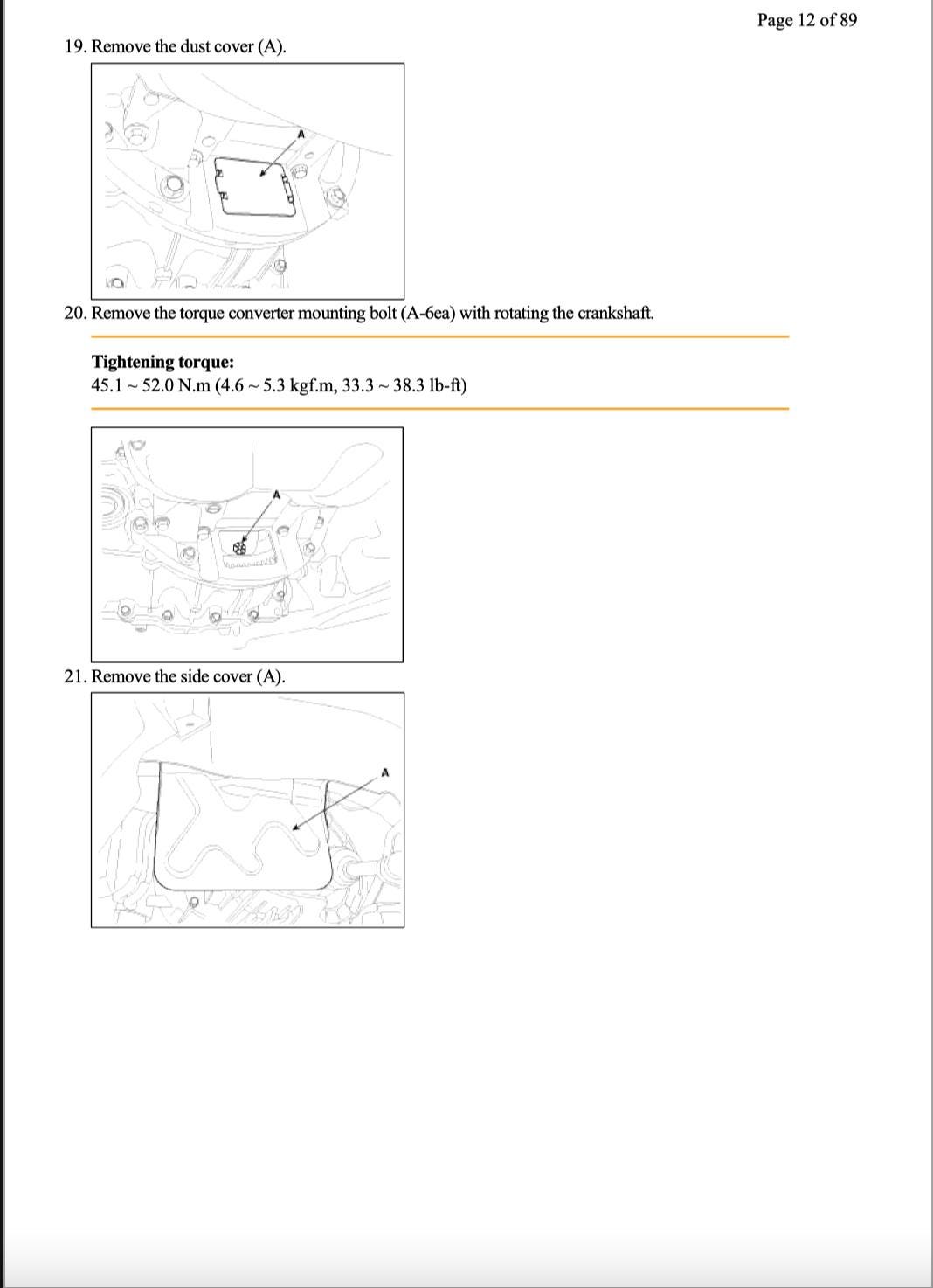 Page 12 of 89

19. Remove the dust cover (A).

A

20. Remove the torque converter mounting bolt (A-6ea) with rotating the crankshaft.

**Tightening torque:**
45.1 ~ 52.0 N.m (4.6 ~ 5.3 kgf.m, 33.3 ~ 38.3 lb-ft)

A

21. Remove the side cover (A).

A