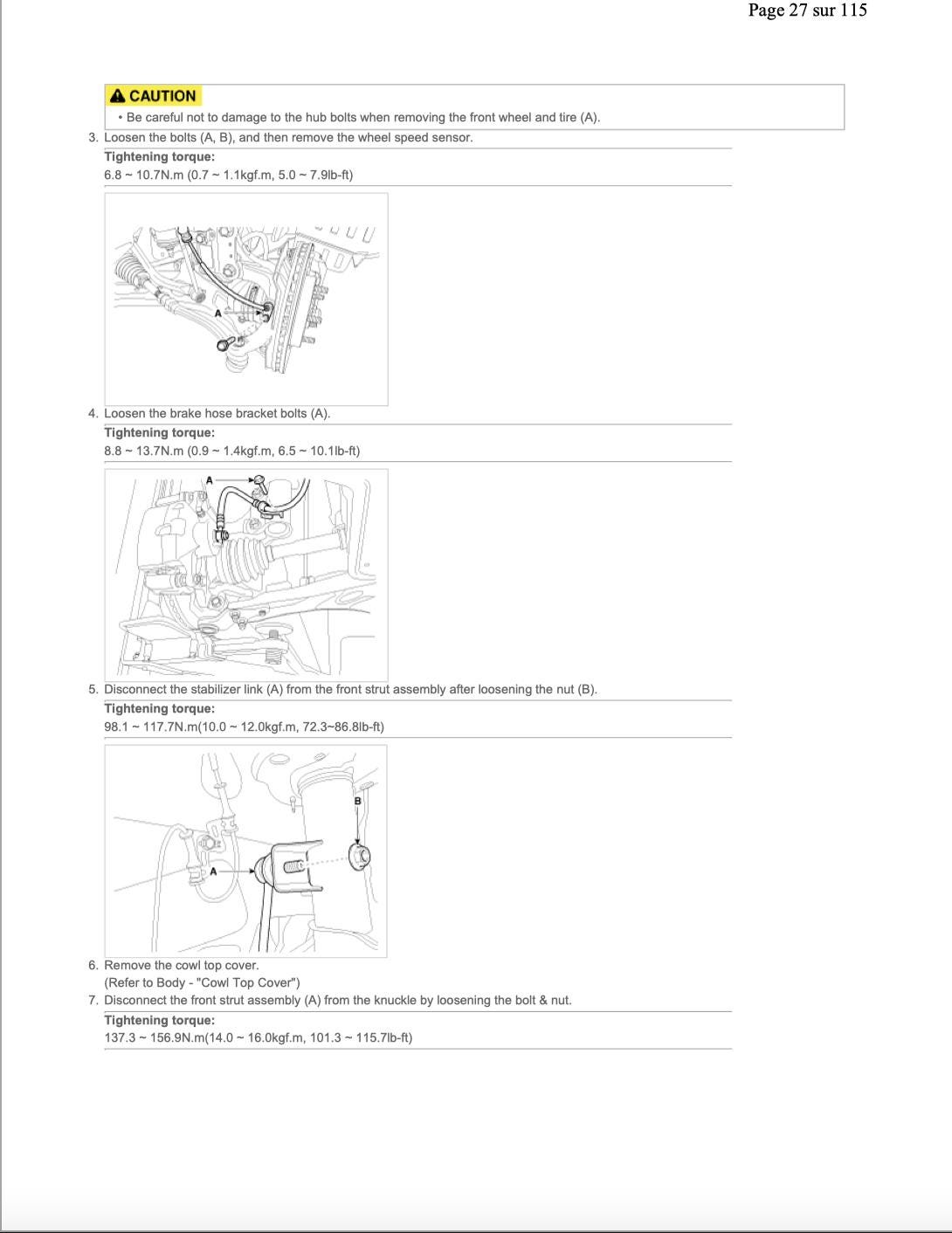 Page 27 sur 115

CAUTION

• Be careful not to damage to the hub bolts when removing the front wheel and tire (A).

3. Loosen the bolts (A, B), and then remove the wheel speed sensor.

Tightening torque:
6.8 ~ 10.7N.m (0.7 ~ 1.1kgf.m, 5.0 ~ 7.9lb-ft)

A

4. Loosen the brake hose bracket bolts (A).

Tightening torque:
8.8 ~ 13.7N.m (0.9 ~ 1.4kgf.m, 6.5 ~ 10.1lb-ft)

A

5. Disconnect the stabilizer link (A) from the front strut assembly after loosening the nut (B).

Tightening torque:
98.1 ~ 117.7N.m(10.0 ~ 12.0kgf.m, 72.3~86.8lb-ft)

B

A

6. Remove the cowl top cover.
(Refer to Body - "Cowl Top Cover")

7. Disconnect the front strut assembly (A) from the knuckle by loosening the bolt & nut.

Tightening torque:
137.3 ~ 156.9N.m(14.0 ~ 16.0kgf.m, 101.3 ~ 115.7lb-ft)