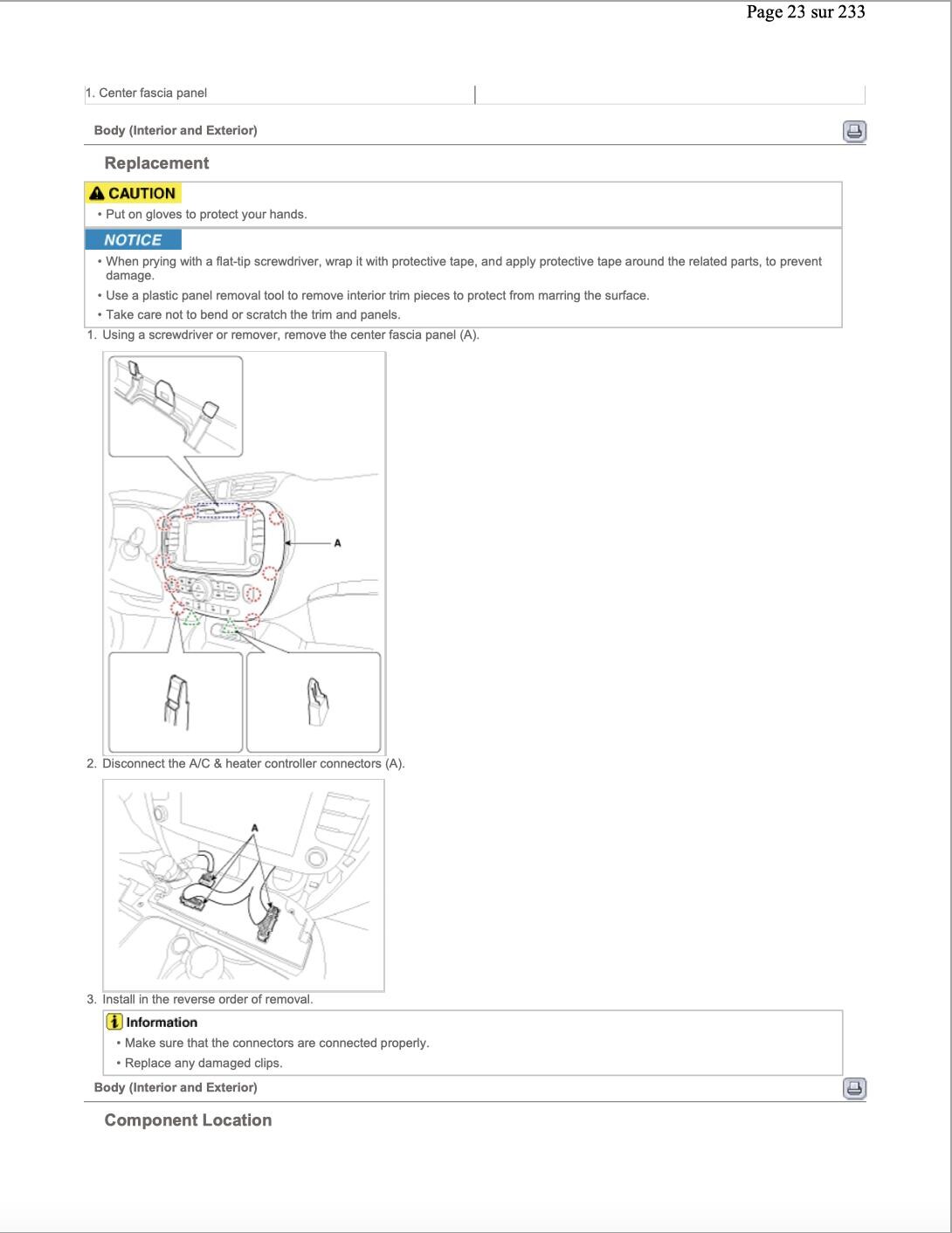 Page 23 sur 233

1. Center fascia panel

Body (Interior and Exterior)

Replacement

CAUTION

• Put on gloves to protect your hands.

NOTICE

• When prying with a flat-tip screwdriver, wrap it with protective tape, and apply protective tape around the related parts, to prevent damage.

• Use a plastic panel removal tool to remove interior trim pieces to protect from marring the surface.

• Take care not to bend or scratch the trim and panels.

1. Using a screwdriver or remover, remove the center fascia panel (A).

A

2. Disconnect the A/C & heater controller connectors (A).

A

3. Install in the reverse order of removal.

Information

• Make sure that the connectors are connected properly.

• Replace any damaged clips.

Body (Interior and Exterior)

Component Location