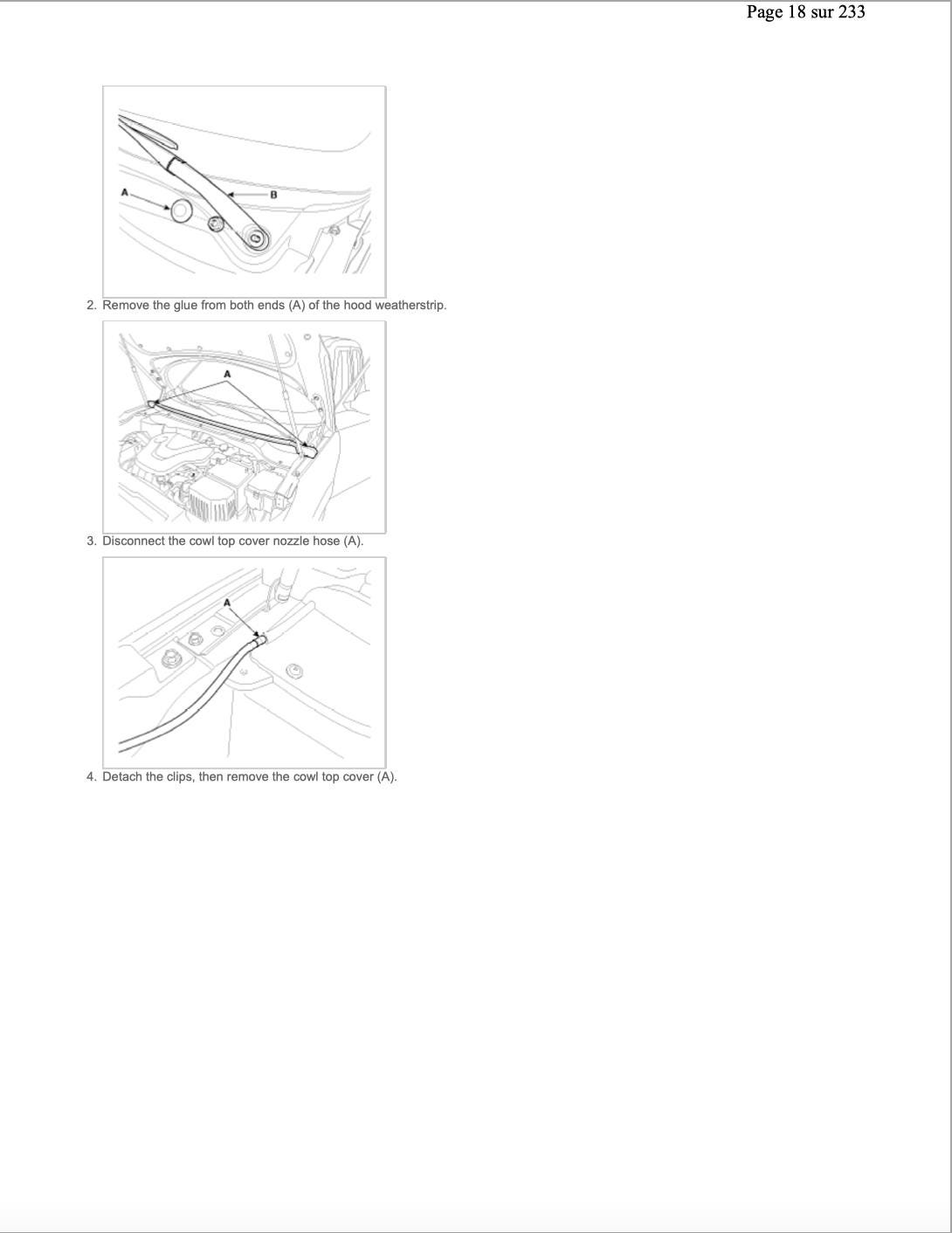 Page 18 sur 233

A

B

2. Remove the glue from both ends (A) of the hood weatherstrip.

A

3. Disconnect the cowl top cover nozzle hose (A).

A

4. Detach the clips, then remove the cowl top cover (A).