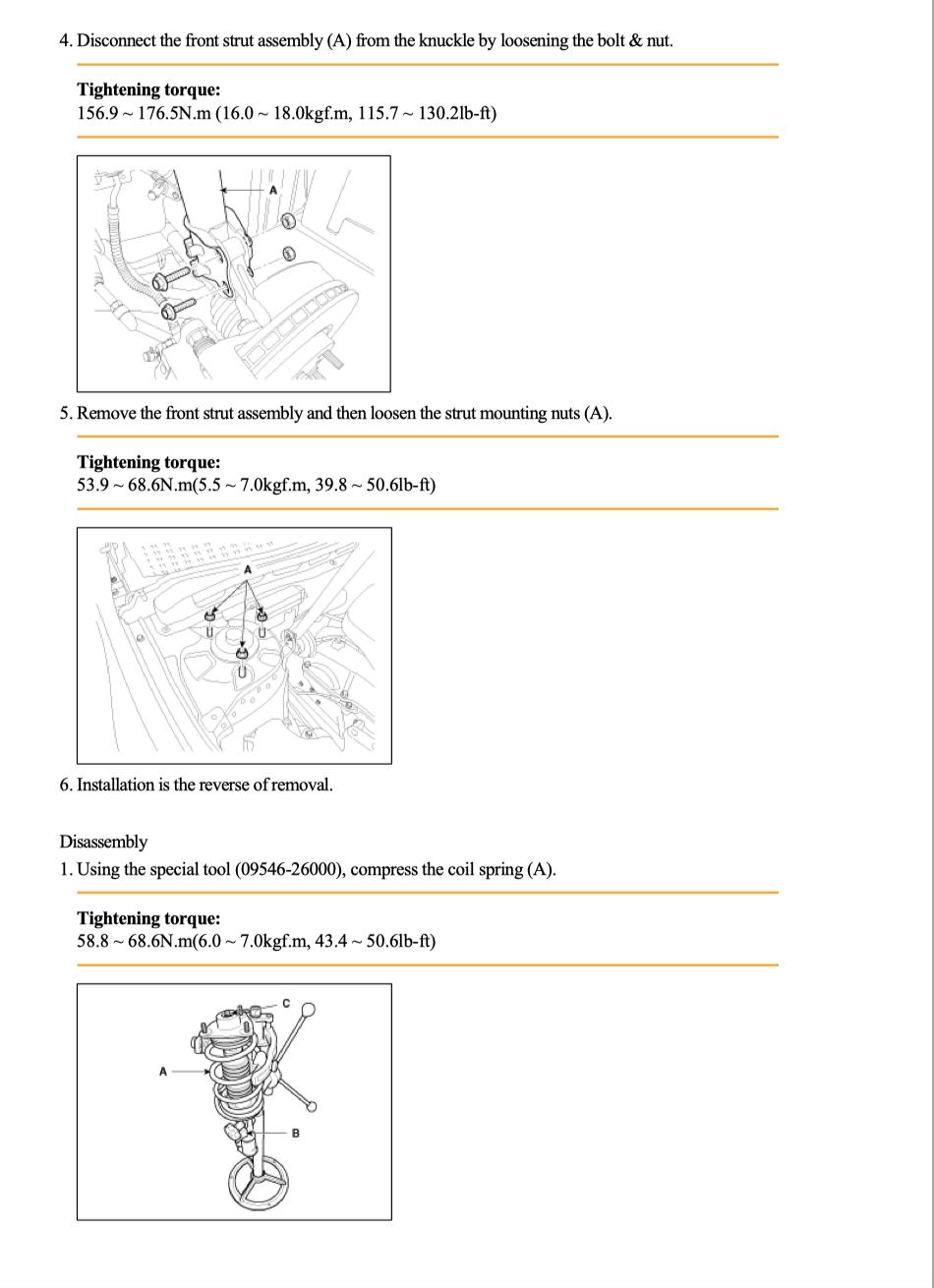 4. Disconnect the front strut assembly (A) from the knuckle by loosening the bolt & nut.

**Tightening torque:**
156.9 ~ 176.5N.m (16.0 ~ 18.0kgf.m, 115.7 ~ 130.2lb-ft)

A

5. Remove the front strut assembly and then loosen the strut mounting nuts (A).

**Tightening torque:**
53.9 ~ 68.6N.m(5.5 ~ 7.0kgf.m, 39.8 ~ 50.6lb-ft)

A

6. Installation is the reverse of removal.

Disassembly
1. Using the special tool (09546-26000), compress the coil spring (A).

**Tightening torque:**
58.8 ~ 68.6N.m(6.0 ~ 7.0kgf.m, 43.4 ~ 50.6lb-ft)

C
A
B