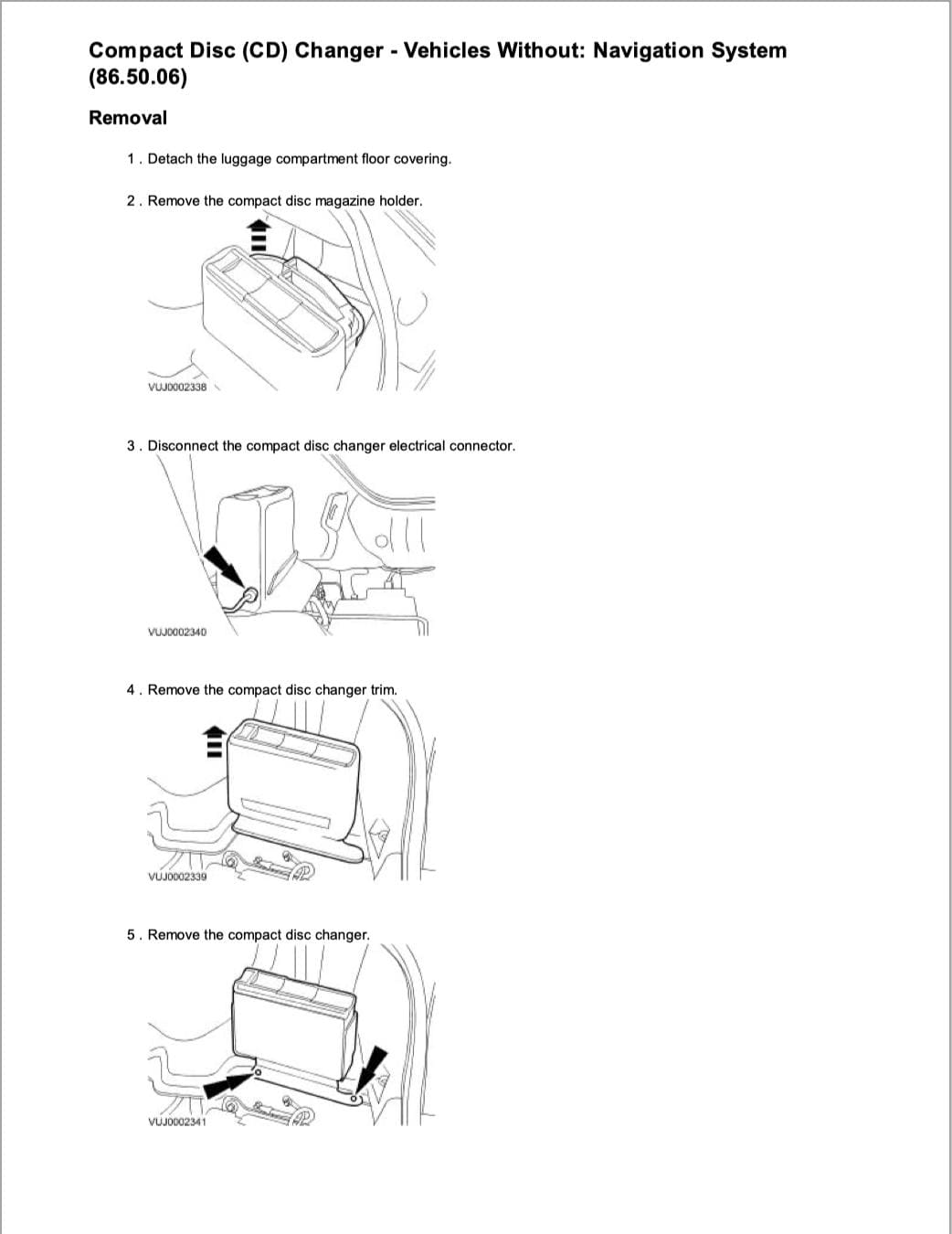 Compact Disc (CD) Changer - Vehicles Without: Navigation System (86.50.06)

Removal

1 . Detach the luggage compartment floor covering.

2 . Remove the compact disc magazine holder.

VUJ0002338

3 . Disconnect the compact disc changer electrical connector.

VUJ0002340

4 . Remove the compact disc changer trim.

VUJ0002339

5 . Remove the compact disc changer.

VUJ0002341