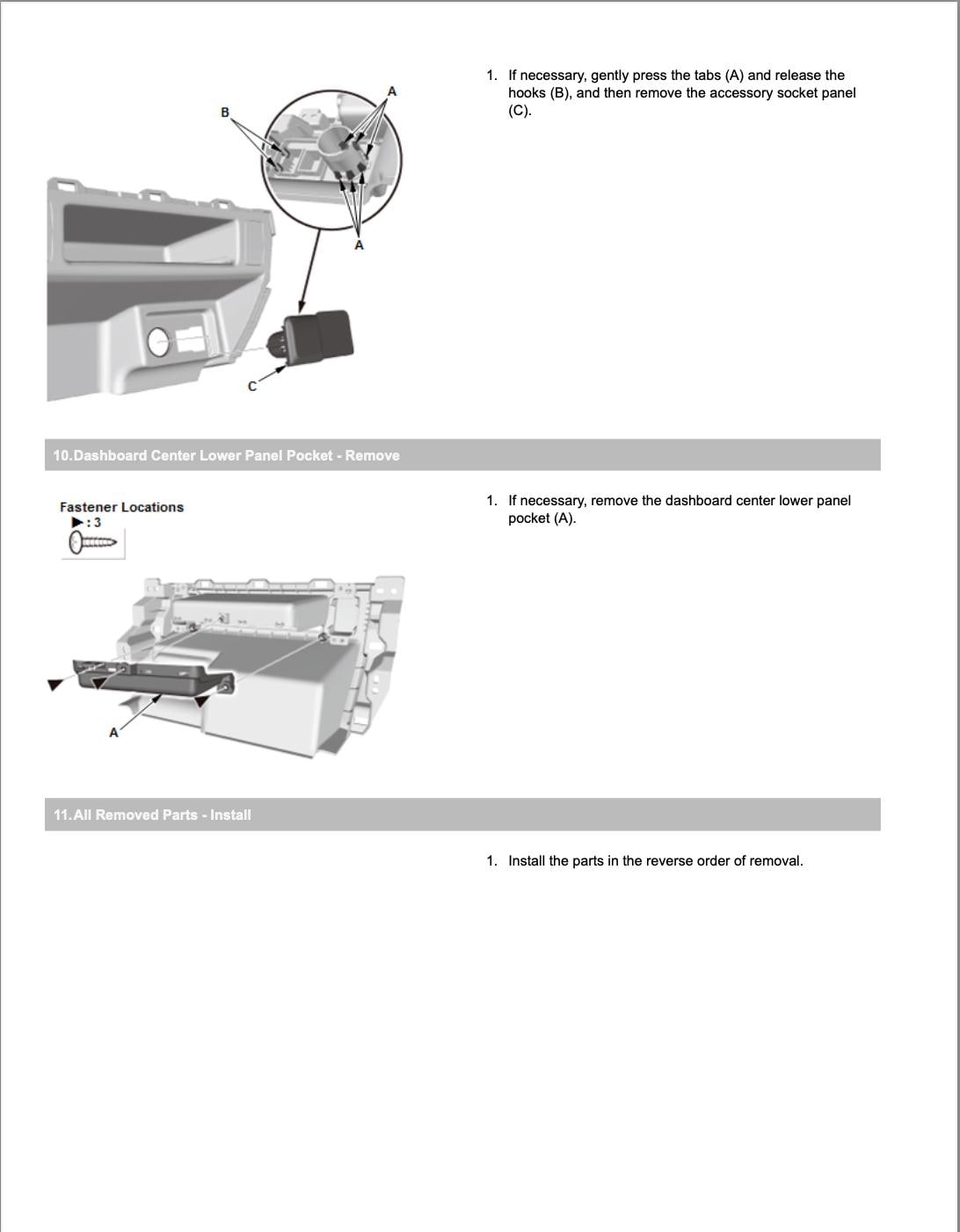 B

A

A

C

1. If necessary, gently press the tabs (A) and release the hooks (B), and then remove the accessory socket panel (C).

10.Dashboard Center Lower Panel Pocket - Remove

Fastener Locations
▶:3

A

1. If necessary, remove the dashboard center lower panel pocket (A).

11.All Removed Parts - Install

1. Install the parts in the reverse order of removal.