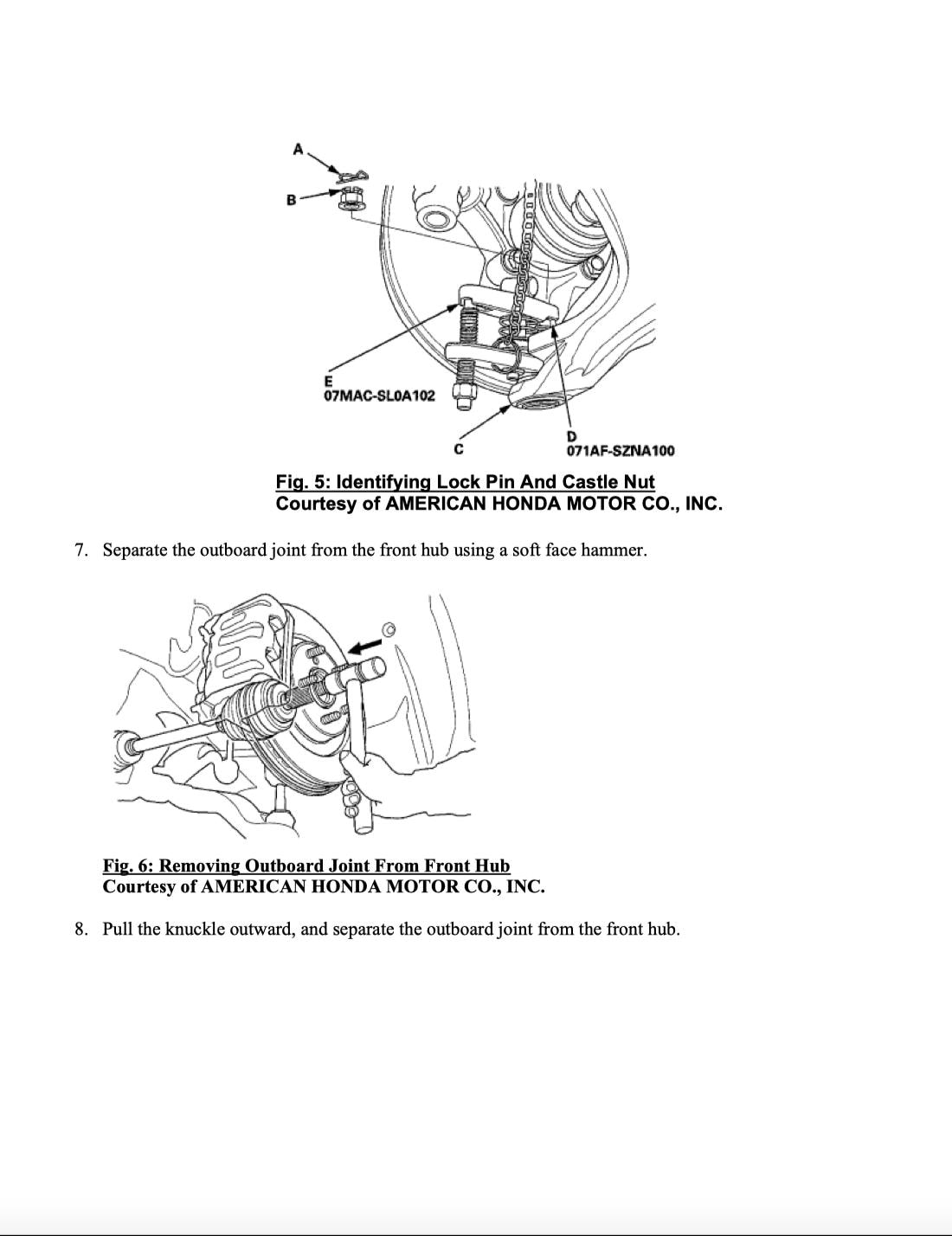 A

B

E
07MAC-SL0A102

C

D
071AF-SZNA100

Fig. 5: Identifying Lock Pin And Castle Nut
Courtesy of AMERICAN HONDA MOTOR CO., INC.

7. Separate the outboard joint from the front hub using a soft face hammer.

Fig. 6: Removing Outboard Joint From Front Hub
Courtesy of AMERICAN HONDA MOTOR CO., INC.

8. Pull the knuckle outward, and separate the outboard joint from the front hub.