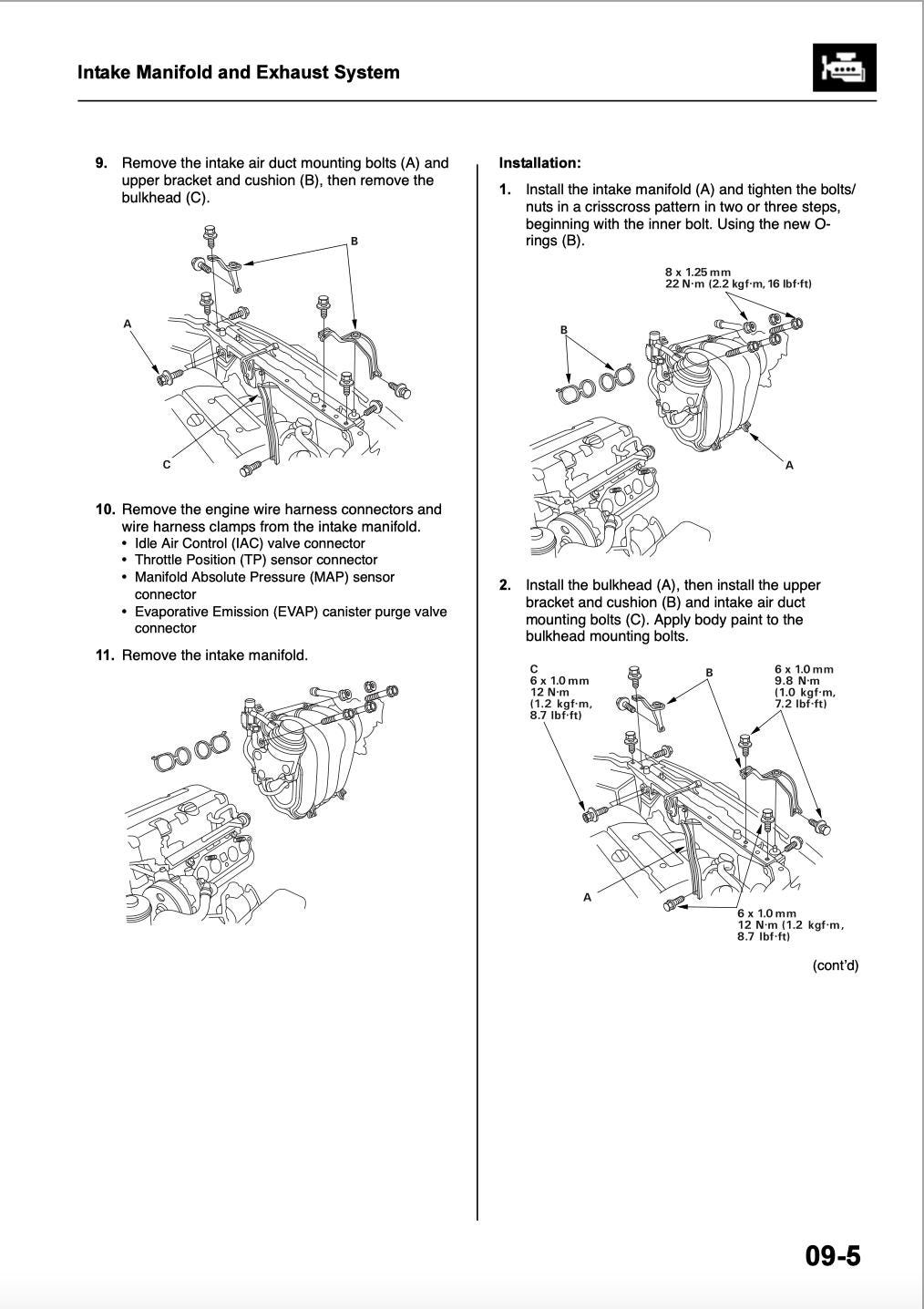 Intake Manifold and Exhaust System

9. Remove the intake air duct mounting bolts (A) and upper bracket and cushion (B), then remove the bulkhead (C).

B

A

C

10. Remove the engine wire harness connectors and wire harness clamps from the intake manifold.
• Idle Air Control (IAC) valve connector
• Throttle Position (TP) sensor connector
• Manifold Absolute Pressure (MAP) sensor connector
• Evaporative Emission (EVAP) canister purge valve connector

11. Remove the intake manifold.

Installation:

1. Install the intake manifold (A) and tighten the bolts/nuts in a crisscross pattern in two or three steps, beginning with the inner bolt. Using the new O-rings (B).

8 x 1.25 mm
22 N·m (2.2 kgf·m, 16 lbf·ft)

B

A

2. Install the bulkhead (A), then install the upper bracket and cushion (B) and intake air duct mounting bolts (C). Apply body paint to the bulkhead mounting bolts.

C
6 x 1.0 mm
12 N·m
(1.2 kgf·m,
8.7 lbf·ft)

B

6 x 1.0 mm
9.8 N·m
(1.0 kgf·m,
7.2 lbf·ft)

A

6 x 1.0 mm
12 N·m (1.2 kgf·m,
8.7 lbf·ft)

(cont'd)

09-5