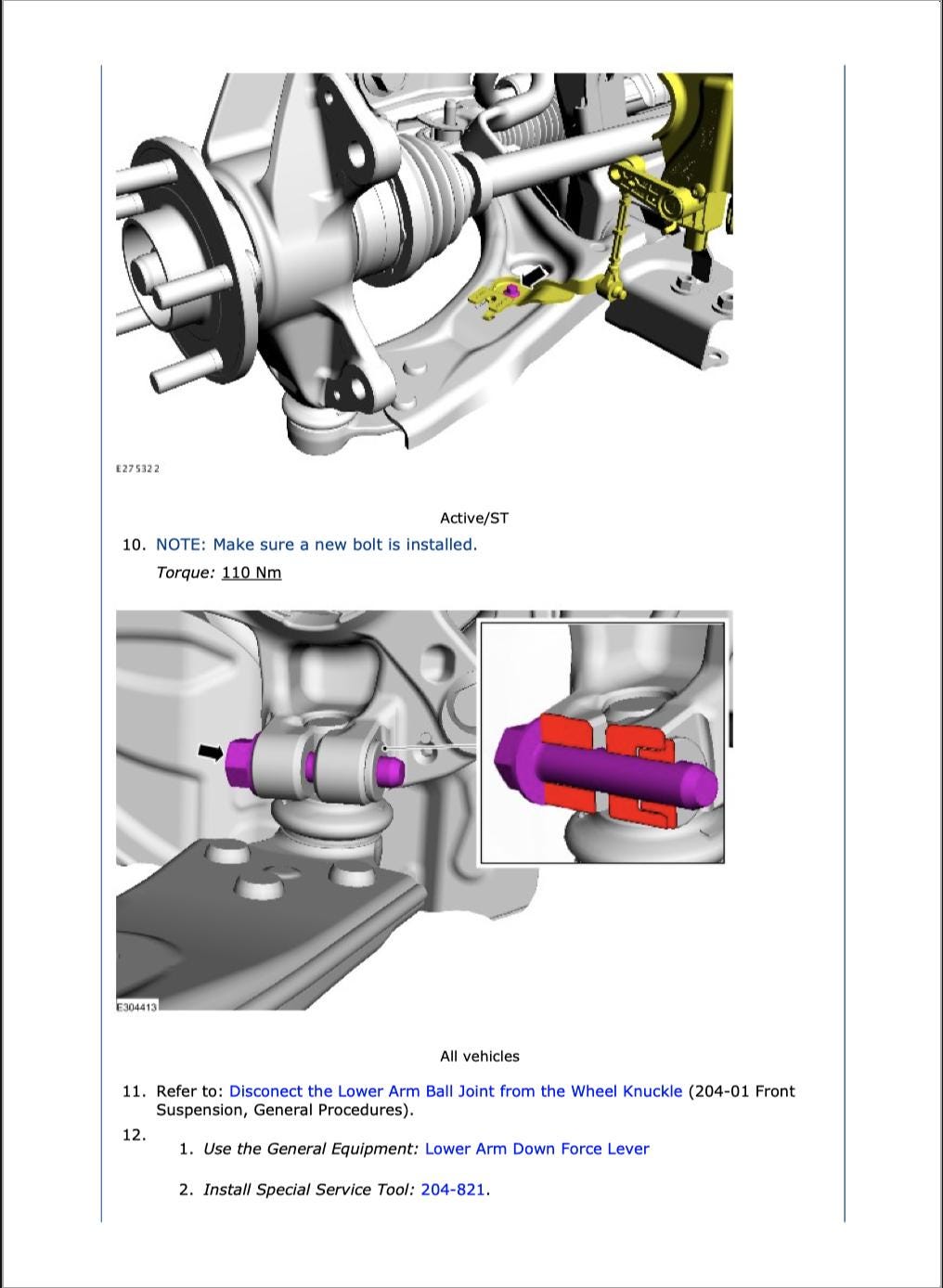 E275322

Active/ST

10. NOTE: Make sure a new bolt is installed.

Torque: 110 Nm

E304413

All vehicles

11. Refer to: Disconect the Lower Arm Ball Joint from the Wheel Knuckle (204-01 Front Suspension, General Procedures).

12.
1. Use the General Equipment: Lower Arm Down Force Lever

2. Install Special Service Tool: 204-821.