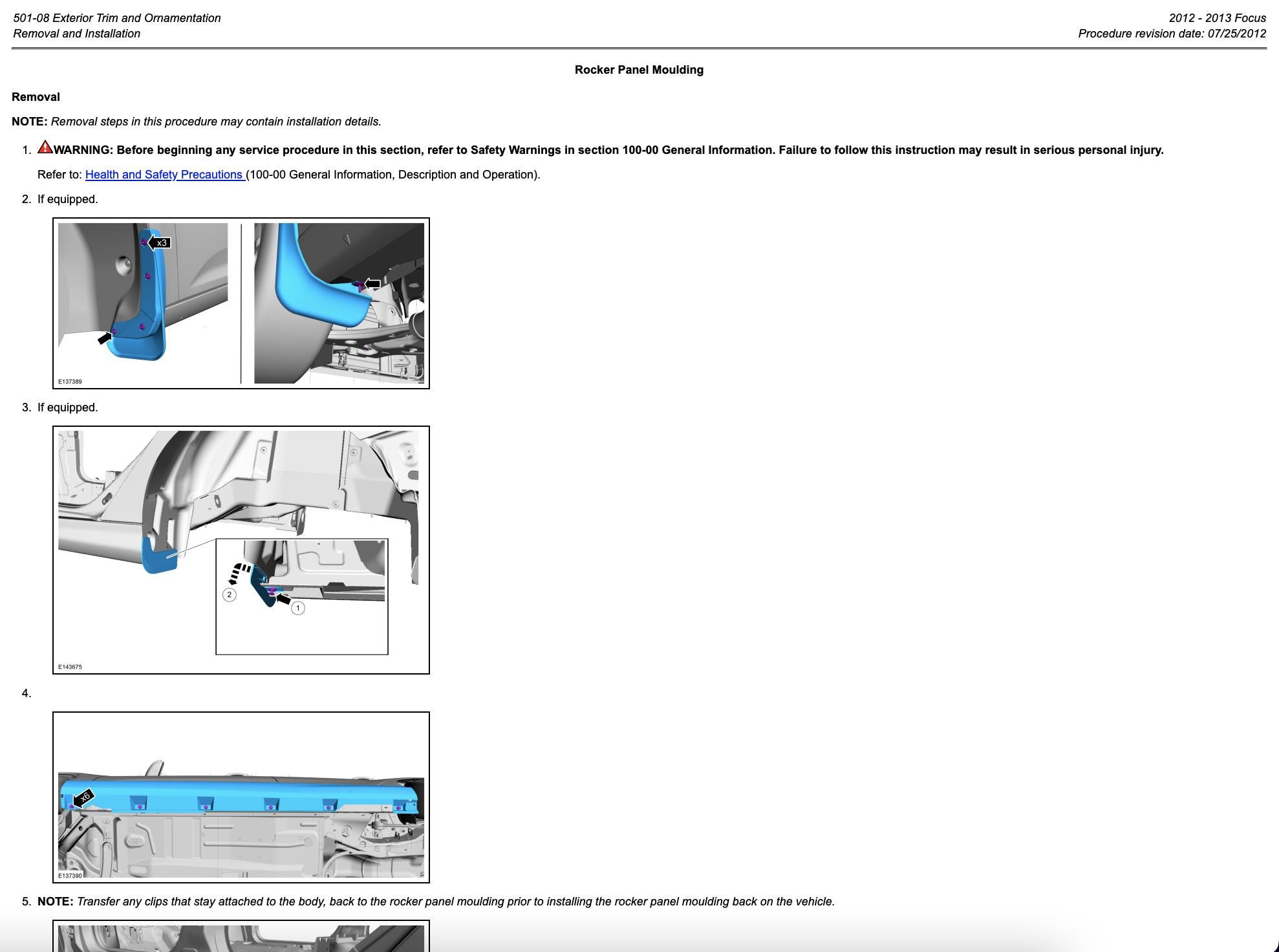 501-08 Exterior Trim and Ornamentation
Removal and Installation

2012 - 2013 Focus
Procedure revision date: 07/25/2012

Rocker Panel Moulding

Removal

NOTE: Removal steps in this procedure may contain installation details.

1. WARNING: Before beginning any service procedure in this section, refer to Safety Warnings in section 100-00 General Information. Failure to follow this instruction may result in serious personal injury.

Refer to: Health and Safety Precautions (100-00 General Information, Description and Operation).

2. If equipped.

x3

E137389

3. If equipped.

2

1

E143675

4.

x6

E137390

5. NOTE: Transfer any clips that stay attached to the body, back to the rocker panel moulding prior to installing the rocker panel moulding back on the vehicle.