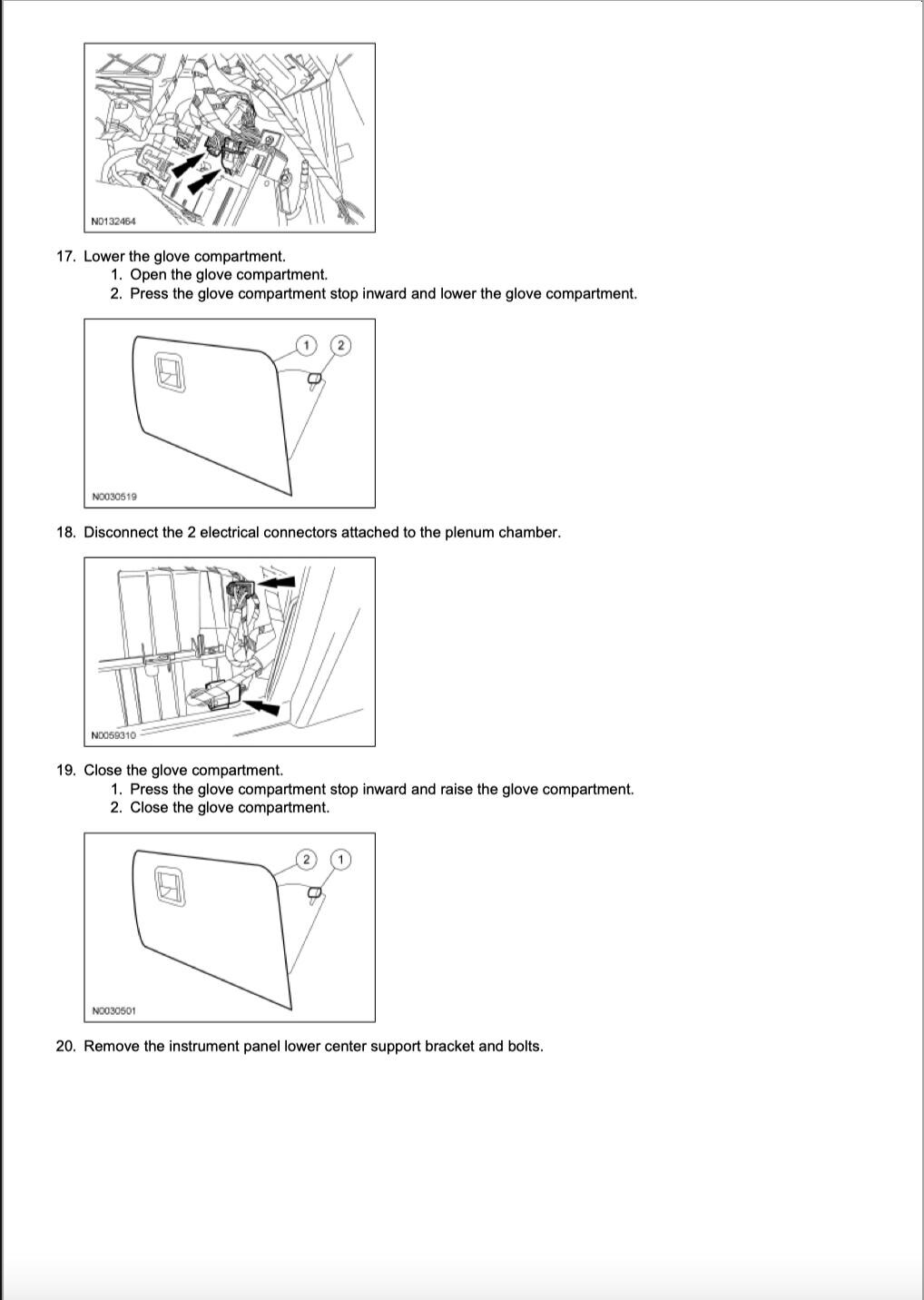 N0132464

17. Lower the glove compartment.
1. Open the glove compartment.
2. Press the glove compartment stop inward and lower the glove compartment.

1 2

N0030519

18. Disconnect the 2 electrical connectors attached to the plenum chamber.

N0059310

19. Close the glove compartment.
1. Press the glove compartment stop inward and raise the glove compartment.
2. Close the glove compartment.

2 1

N0030501

20. Remove the instrument panel lower center support bracket and bolts.