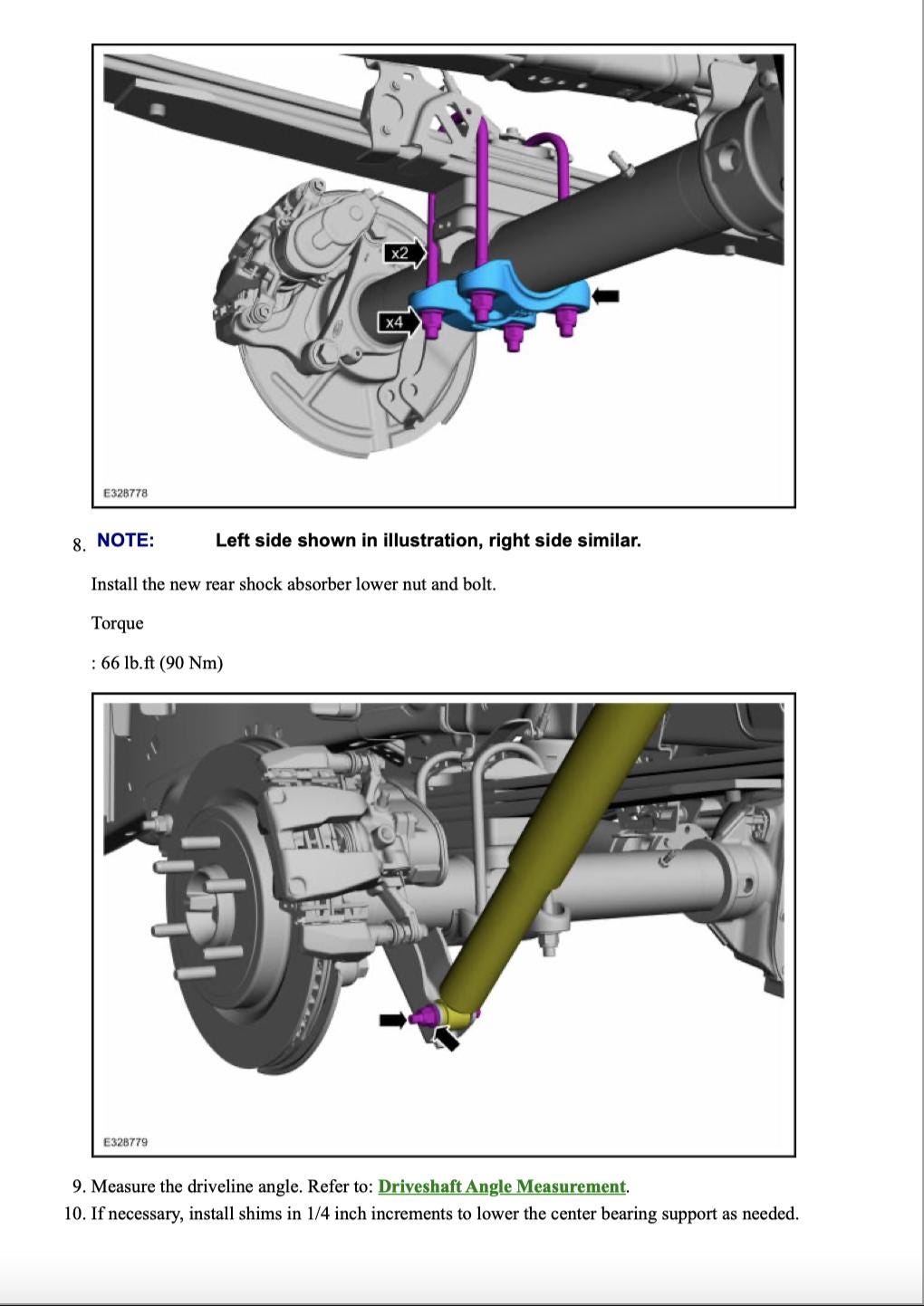 x2

x4

E328778

8. NOTE: Left side shown in illustration, right side similar.

Install the new rear shock absorber lower nut and bolt.

Torque

: 66 lb.ft (90 Nm)

E328779

9. Measure the driveline angle. Refer to: Driveshaft Angle Measurement.
10. If necessary, install shims in 1/4 inch increments to lower the center bearing support as needed.