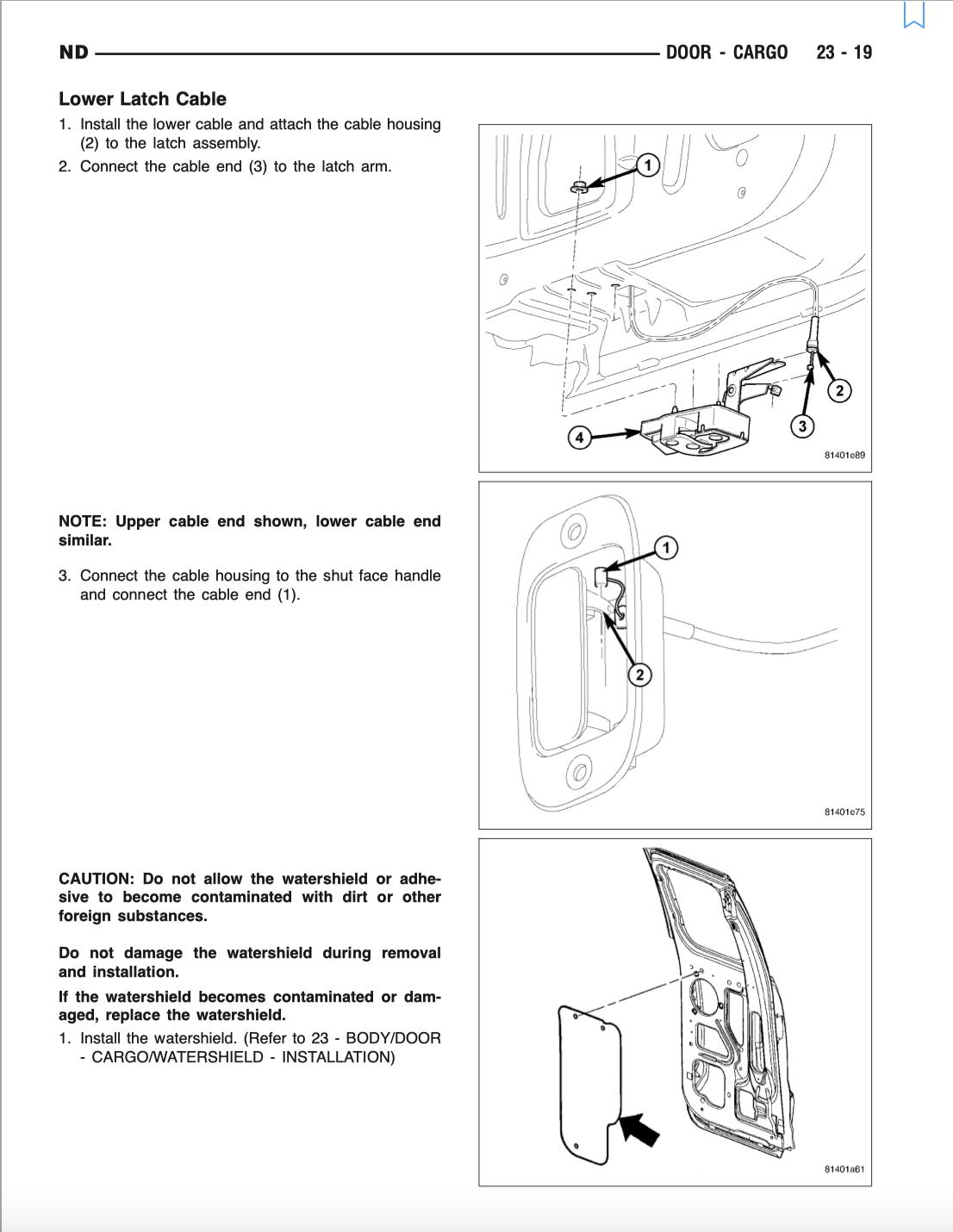 ND DOOR - CARGO 23 - 19

Lower Latch Cable

1. Install the lower cable and attach the cable housing (2) to the latch assembly.
2. Connect the cable end (3) to the latch arm.

1
2
3
4
81401e89

NOTE: Upper cable end shown, lower cable end similar.

3. Connect the cable housing to the shut face handle and connect the cable end (1).

1
2
81401e75

CAUTION: Do not allow the watershield or adhesive to become contaminated with dirt or other foreign substances.

Do not damage the watershield during removal and installation.

If the watershield becomes contaminated or damaged, replace the watershield.

1. Install the watershield. (Refer to 23 - BODY/DOOR - CARGO/WATERSHIELD - INSTALLATION)

81401a61