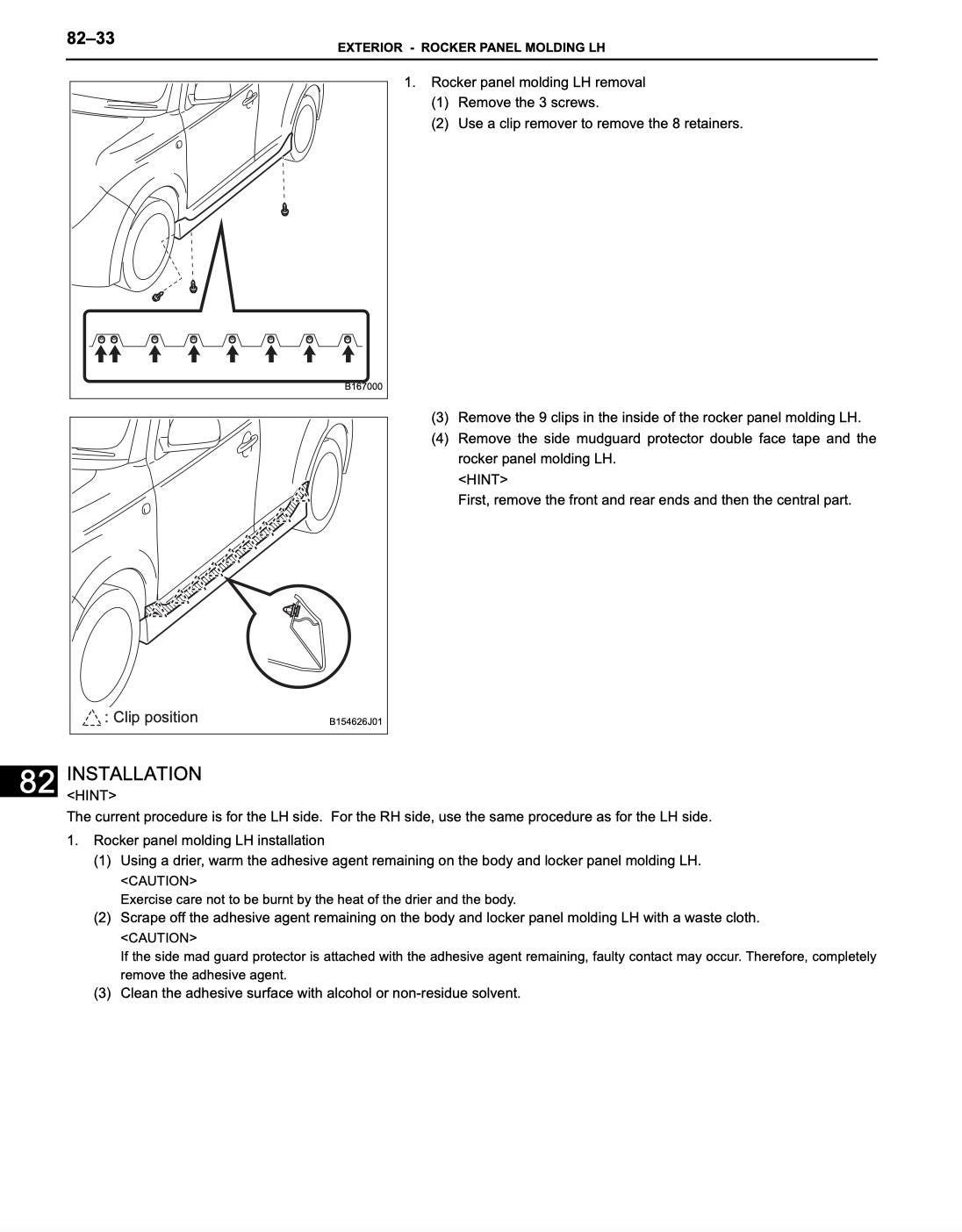 82–33

EXTERIOR - ROCKER PANEL MOLDING LH

B167000

1. Rocker panel molding LH removal
(1) Remove the 3 screws.
(2) Use a clip remover to remove the 8 retainers.

: Clip position

B154626J01

(3) Remove the 9 clips in the inside of the rocker panel molding LH.
(4) Remove the side mudguard protector double face tape and the rocker panel molding LH.
<HINT>
First, remove the front and rear ends and then the central part.

82

INSTALLATION
<HINT>
The current procedure is for the LH side. For the RH side, use the same procedure as for the LH side.

1. Rocker panel molding LH installation
(1) Using a drier, warm the adhesive agent remaining on the body and locker panel molding LH.
<CAUTION>
Exercise care not to be burnt by the heat of the drier and the body.
(2) Scrape off the adhesive agent remaining on the body and locker panel molding LH with a waste cloth.
<CAUTION>
If the side mad guard protector is attached with the adhesive agent remaining, faulty contact may occur. Therefore, completely remove the adhesive agent.
(3) Clean the adhesive surface with alcohol or non-residue solvent.