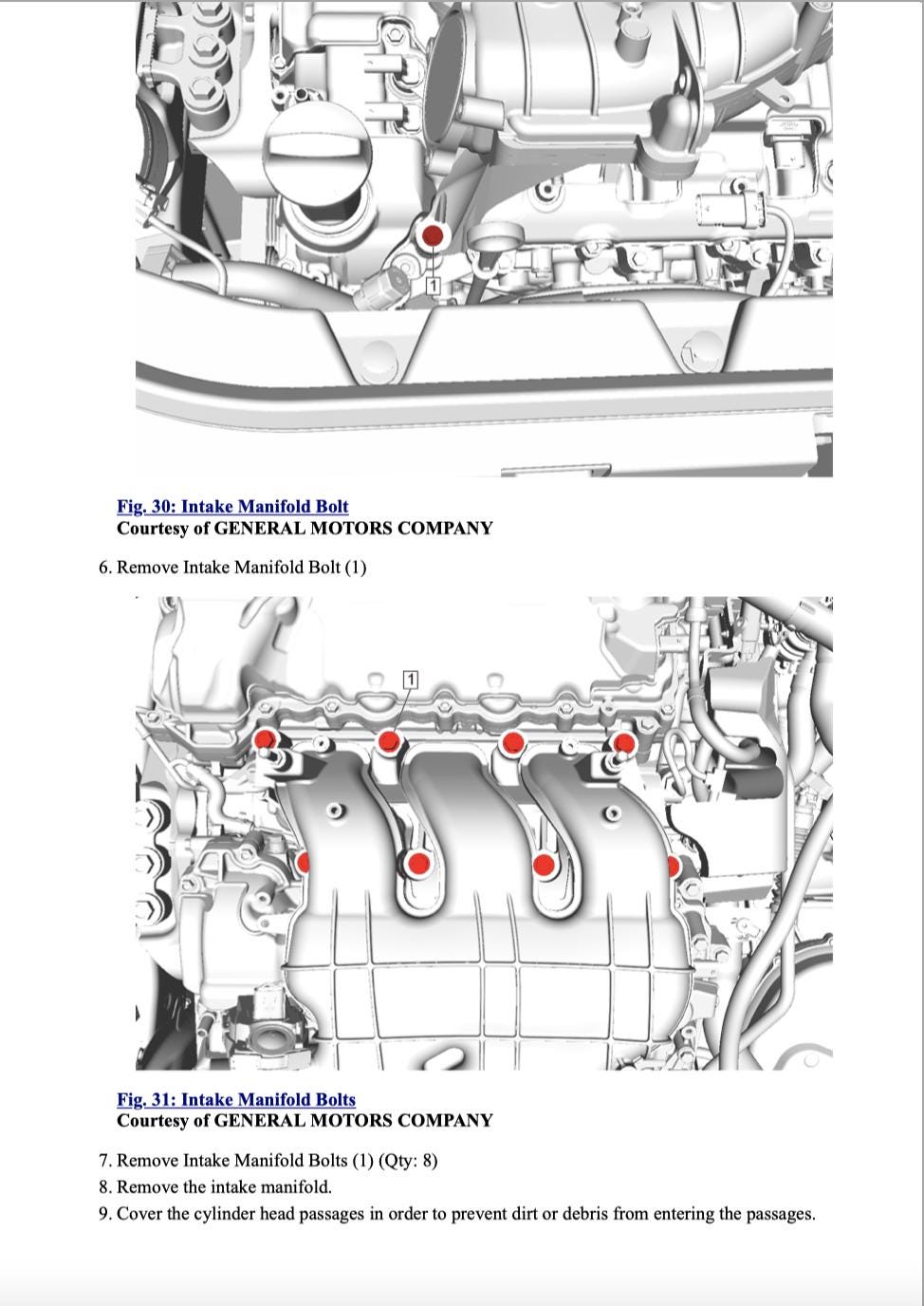 1

Fig. 30: Intake Manifold Bolt
Courtesy of GENERAL MOTORS COMPANY

6. Remove Intake Manifold Bolt (1)

1

Fig. 31: Intake Manifold Bolts
Courtesy of GENERAL MOTORS COMPANY

7. Remove Intake Manifold Bolts (1) (Qty: 8)
8. Remove the intake manifold.
9. Cover the cylinder head passages in order to prevent dirt or debris from entering the passages.