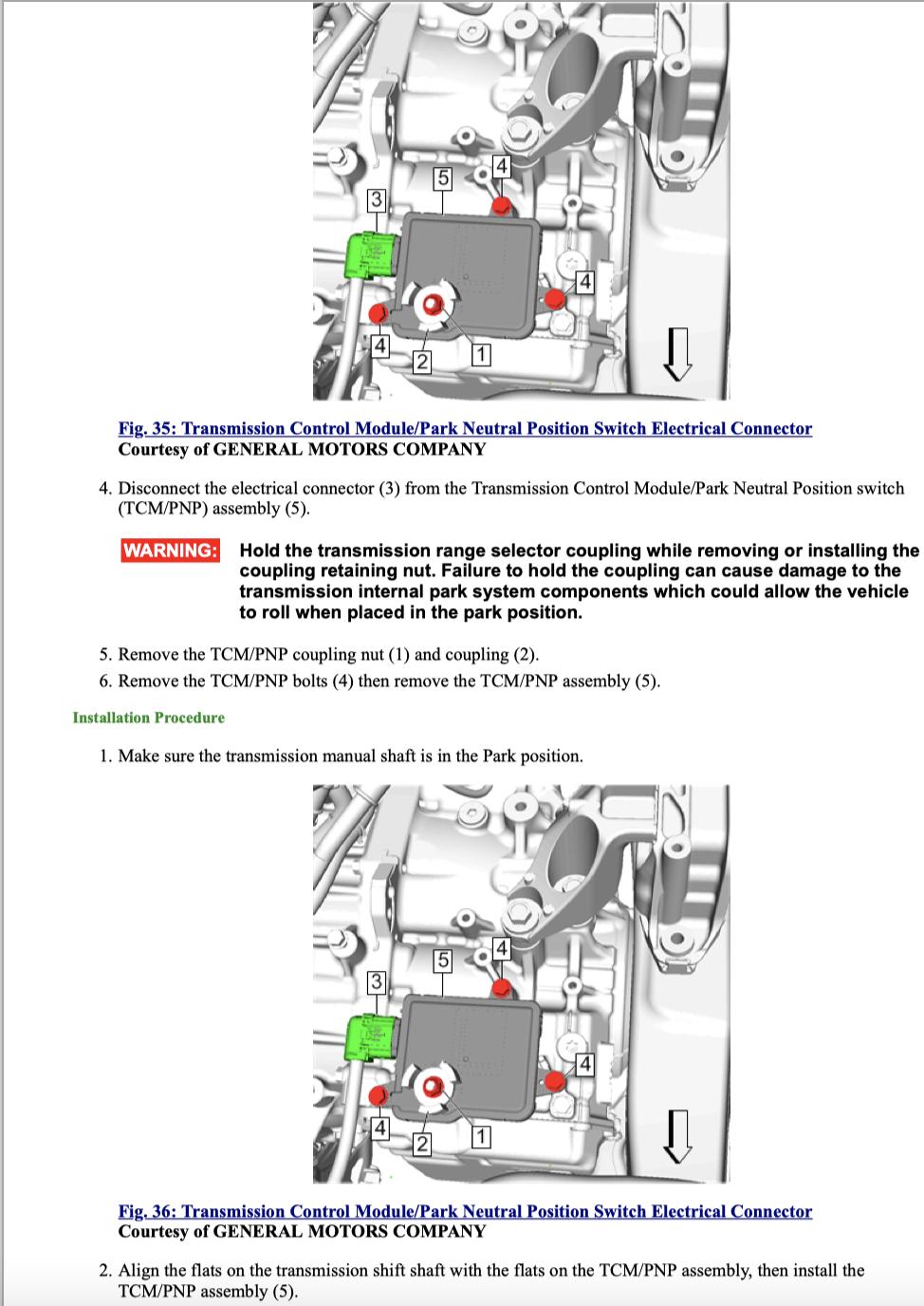 3
5
4
4
4
2
1

Fig. 35: Transmission Control Module/Park Neutral Position Switch Electrical Connector
Courtesy of GENERAL MOTORS COMPANY

4. Disconnect the electrical connector (3) from the Transmission Control Module/Park Neutral Position switch (TCM/PNP) assembly (5).

WARNING: Hold the transmission range selector coupling while removing or installing the coupling retaining nut. Failure to hold the coupling can cause damage to the transmission internal park system components which could allow the vehicle to roll when placed in the park position.

5. Remove the TCM/PNP coupling nut (1) and coupling (2).
6. Remove the TCM/PNP bolts (4) then remove the TCM/PNP assembly (5).

Installation Procedure

1. Make sure the transmission manual shaft is in the Park position.

3
5
4
4
4
2
1

Fig. 36: Transmission Control Module/Park Neutral Position Switch Electrical Connector
Courtesy of GENERAL MOTORS COMPANY

2. Align the flats on the transmission shift shaft with the flats on the TCM/PNP assembly, then install the TCM/PNP assembly (5).