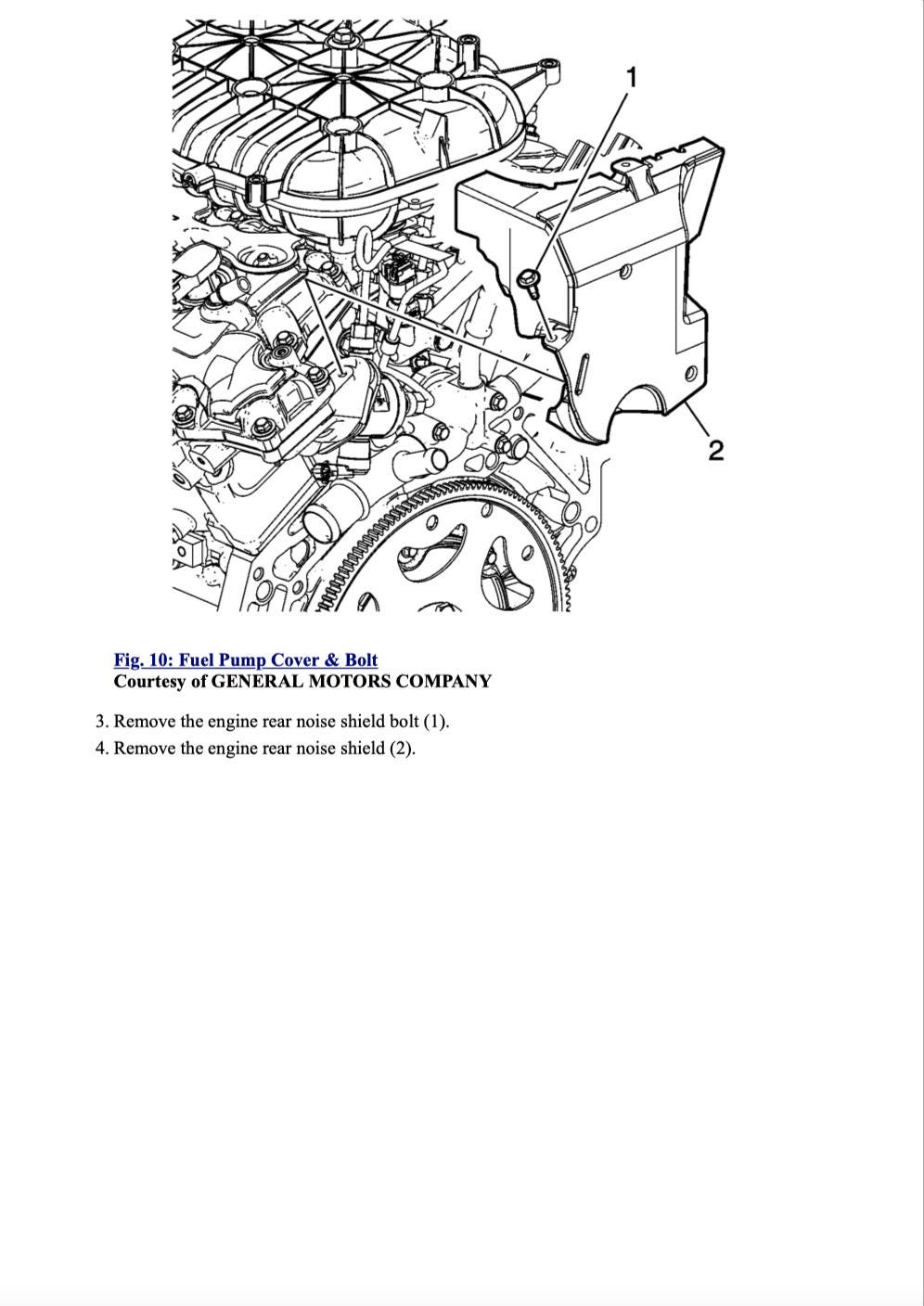 1

2

Fig. 10: Fuel Pump Cover & Bolt
Courtesy of GENERAL MOTORS COMPANY

3. Remove the engine rear noise shield bolt (1).
4. Remove the engine rear noise shield (2).