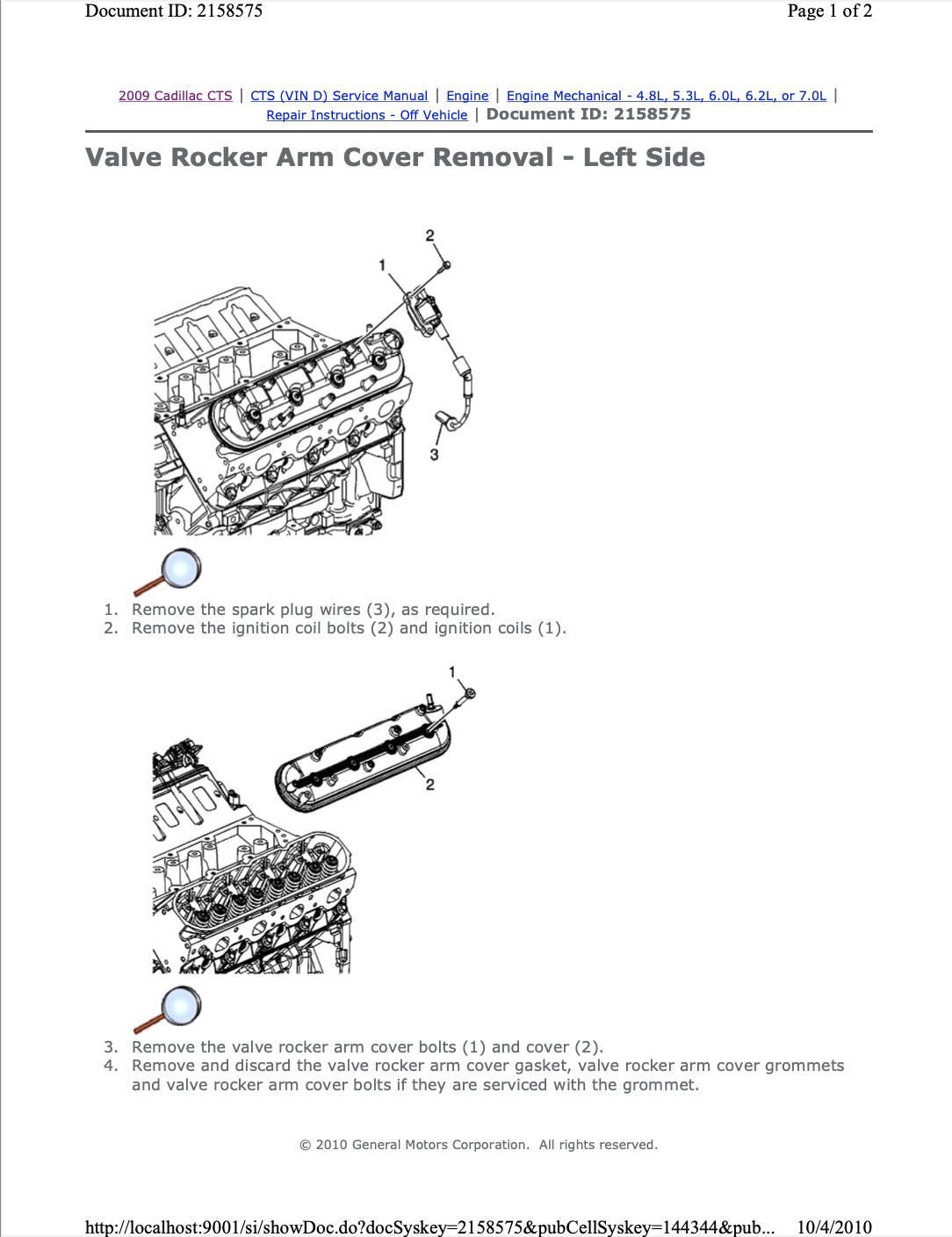 Document ID: 2158575

Page 1 of 2

2009 Cadillac CTS | CTS (VIN D) Service Manual | Engine | Engine Mechanical - 4.8L, 5.3L, 6.0L, 6.2L, or 7.0L | Repair Instructions - Off Vehicle | Document ID: 2158575

Valve Rocker Arm Cover Removal - Left Side

2
1
3

1. Remove the spark plug wires (3), as required.
2. Remove the ignition coil bolts (2) and ignition coils (1).

1
2

3. Remove the valve rocker arm cover bolts (1) and cover (2).
4. Remove and discard the valve rocker arm cover gasket, valve rocker arm cover grommets and valve rocker arm cover bolts if they are serviced with the grommet.

© 2010 General Motors Corporation. All rights reserved.

http://localhost:9001/si/showDoc.do?docSyskey=2158575&pubCellSyskey=144344&pub...

10/4/2010