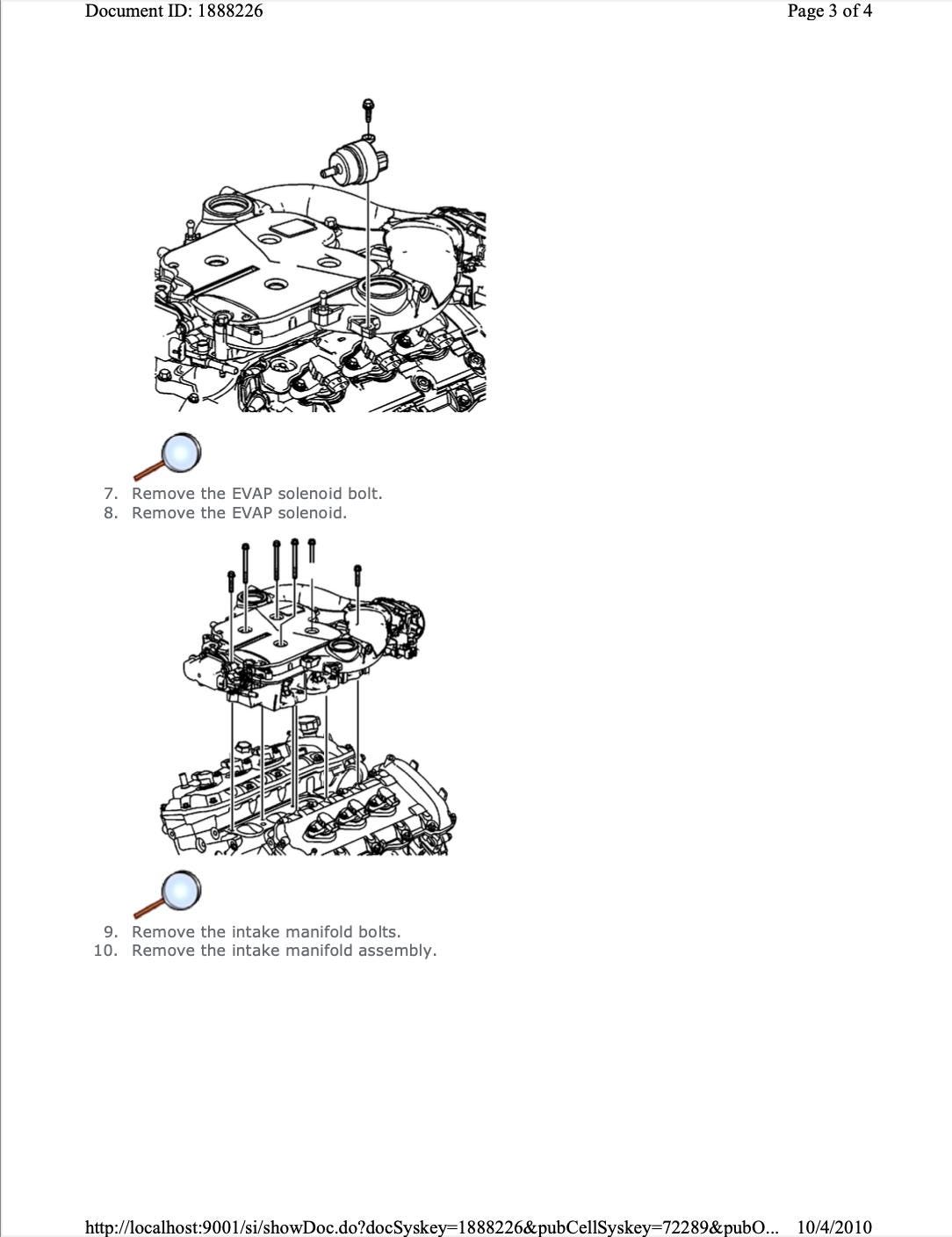 Document ID: 1888226

Page 3 of 4

7. Remove the EVAP solenoid bolt.
8. Remove the EVAP solenoid.

9. Remove the intake manifold bolts.
10. Remove the intake manifold assembly.

http://localhost:9001/si/showDoc.do?docSyskey=1888226&pubCellSyskey=72289&pubO... 10/4/2010