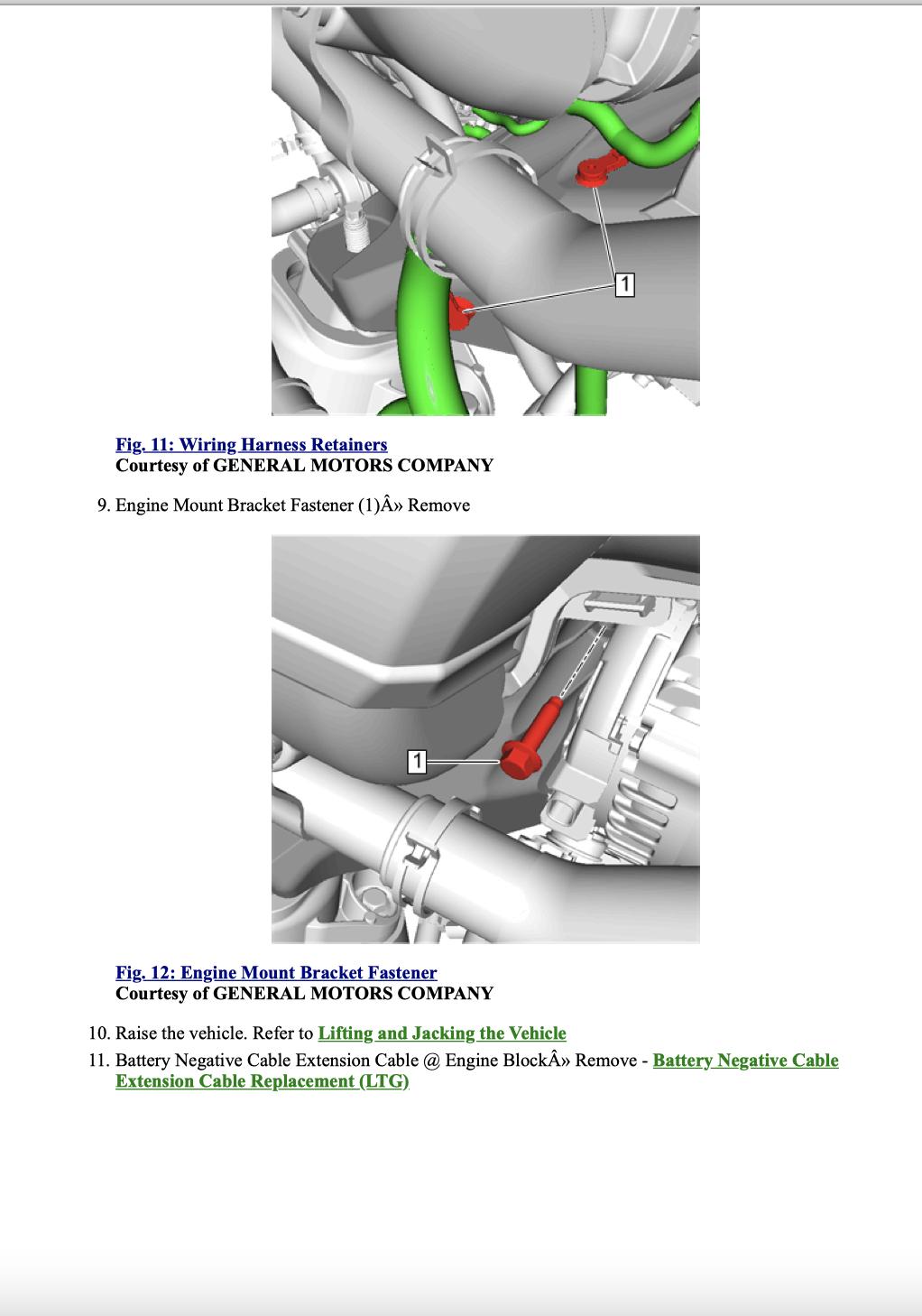 1

Fig. 11: Wiring Harness Retainers
Courtesy of GENERAL MOTORS COMPANY

9. Engine Mount Bracket Fastener (1)Â» Remove

1

Fig. 12: Engine Mount Bracket Fastener
Courtesy of GENERAL MOTORS COMPANY

10. Raise the vehicle. Refer to Lifting and Jacking the Vehicle
11. Battery Negative Cable Extension Cable @ Engine BlockÂ» Remove - Battery Negative Cable Extension Cable Replacement (LTG)