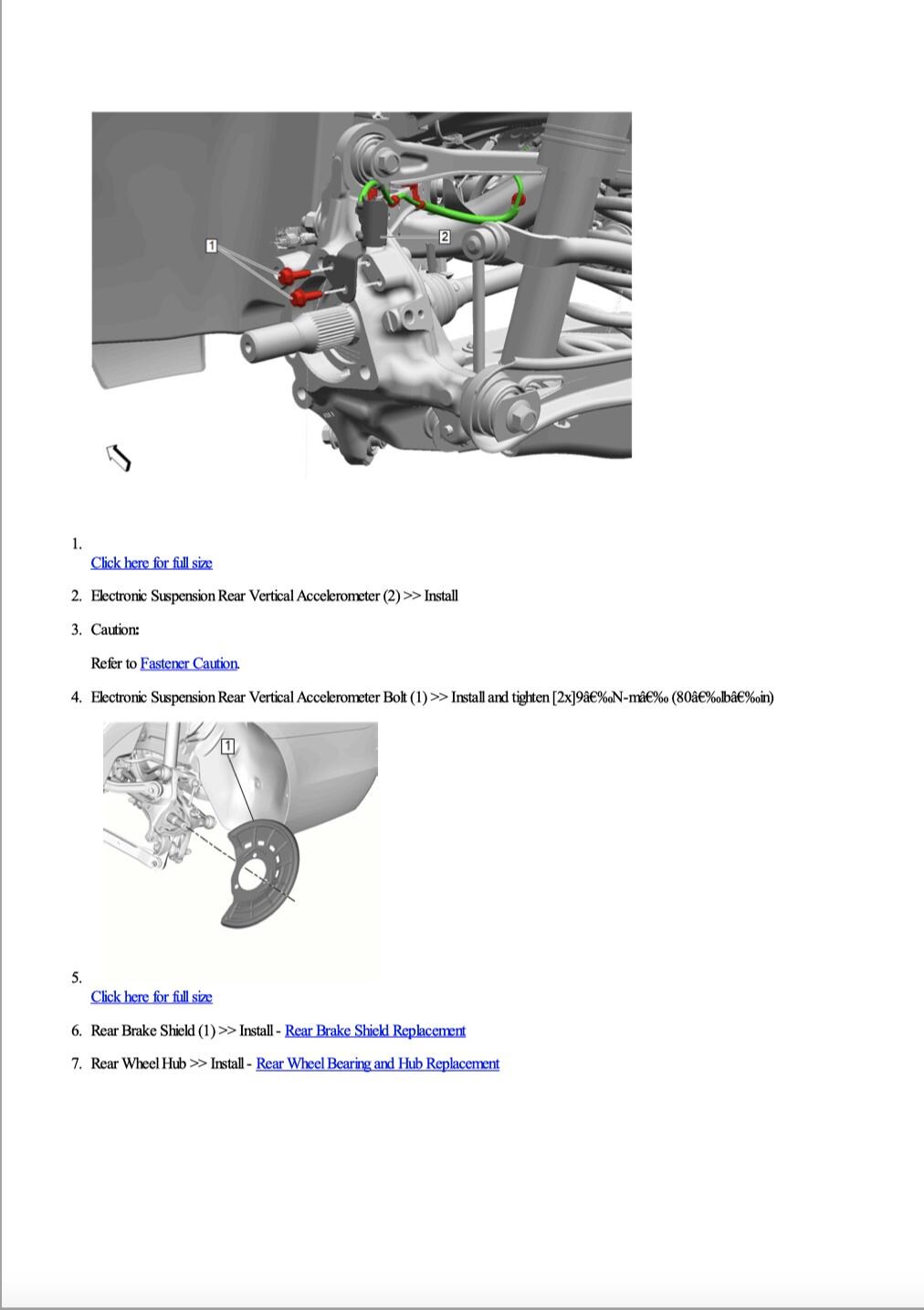 1

2

1. Click here for full size

2. Electronic Suspension Rear Vertical Accelerometer (2) >> Install

3. Caution:

Refer to Fastener Caution.

4. Electronic Suspension Rear Vertical Accelerometer Bolt (1) >> Install and tighten [2x]9â€‰N-mâ€‰ (80â€‰lbâ€‰in)

1

5. Click here for full size

6. Rear Brake Shield (1) >> Install - Rear Brake Shield Replacement

7. Rear Wheel Hub >> Install - Rear Wheel Bearing and Hub Replacement